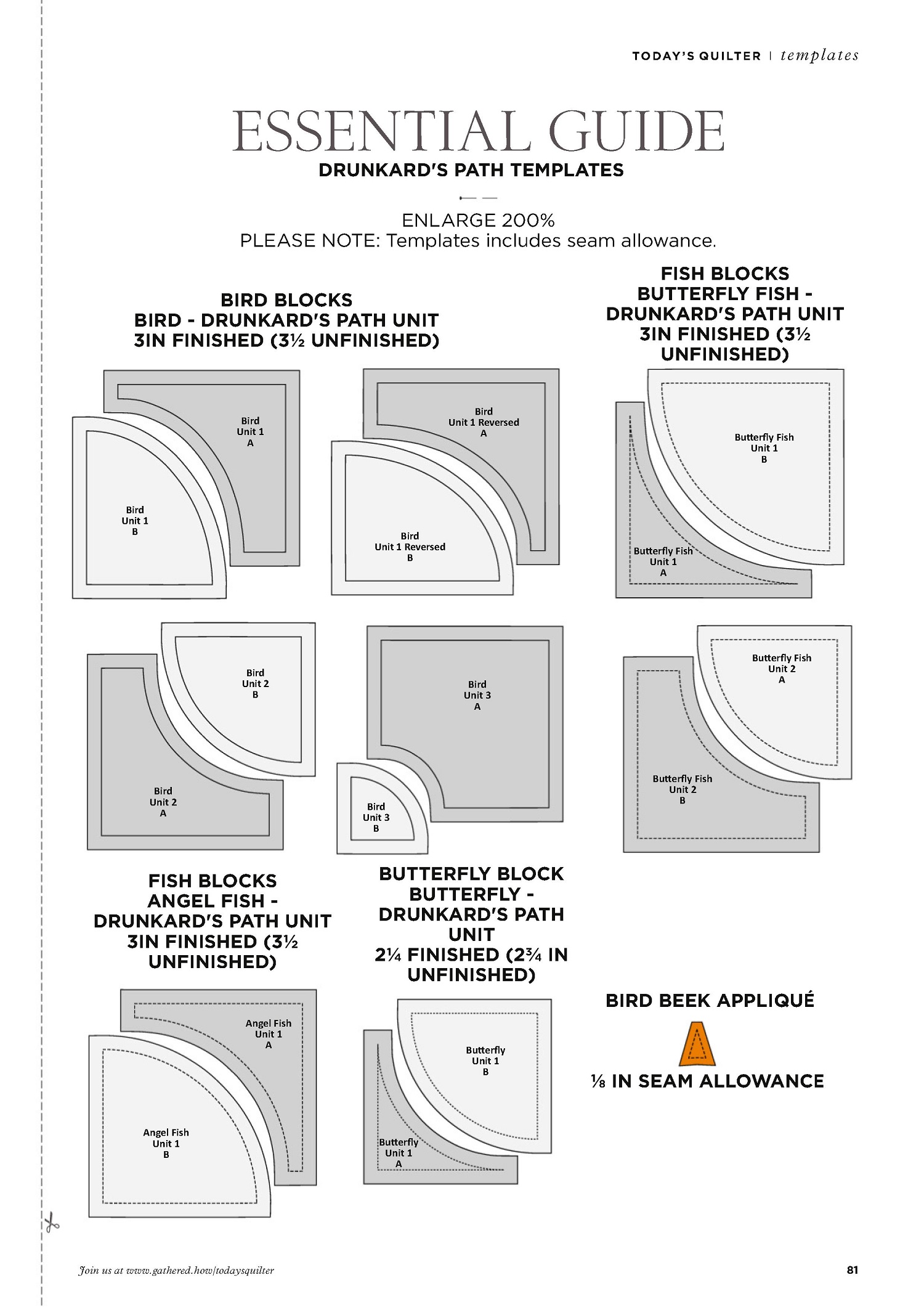 TODAY'S QUILTER | templates

ESSENTIAL GUIDE
DRUNKARD'S PATH TEMPLATES

ENLARGE 200%
PLEASE NOTE: Templates includes seam allowance.

BIRD BLOCKS
BIRD - DRUNKARD'S PATH UNIT
3IN FINISHED (3½ UNFINISHED)

Bird
Unit 1
A

Bird
Unit 1
B

Bird
Unit 1 Reversed
A

Bird
Unit 1 Reversed
B

FISH BLOCKS
BUTTERFLY FISH -
DRUNKARD'S PATH UNIT
3IN FINISHED (3½
UNFINISHED)

Butterfly Fish
Unit 1
B

Butterfly Fish
Unit 1
A

Bird
Unit 2
B

Bird
Unit 2
A

Bird
Unit 3
A

Bird
Unit 3
B

Butterfly Fish
Unit 2
A

Butterfly Fish
Unit 2
B

FISH BLOCKS
ANGEL FISH -
DRUNKARD'S PATH UNIT
3IN FINISHED (3½
UNFINISHED)

Angel Fish
Unit 1
A

Angel Fish
Unit 1
B

BUTTERFLY BLOCK
BUTTERFLY -
DRUNKARD'S PATH
UNIT
2¼ FINISHED (2¾ IN
UNFINISHED)

Butterfly
Unit 1
B

Butterfly
Unit 1
A

BIRD BEEK APPLIQUÉ

⅛ IN SEAM ALLOWANCE

Join us at www.gathered.how/todaysquilter

81