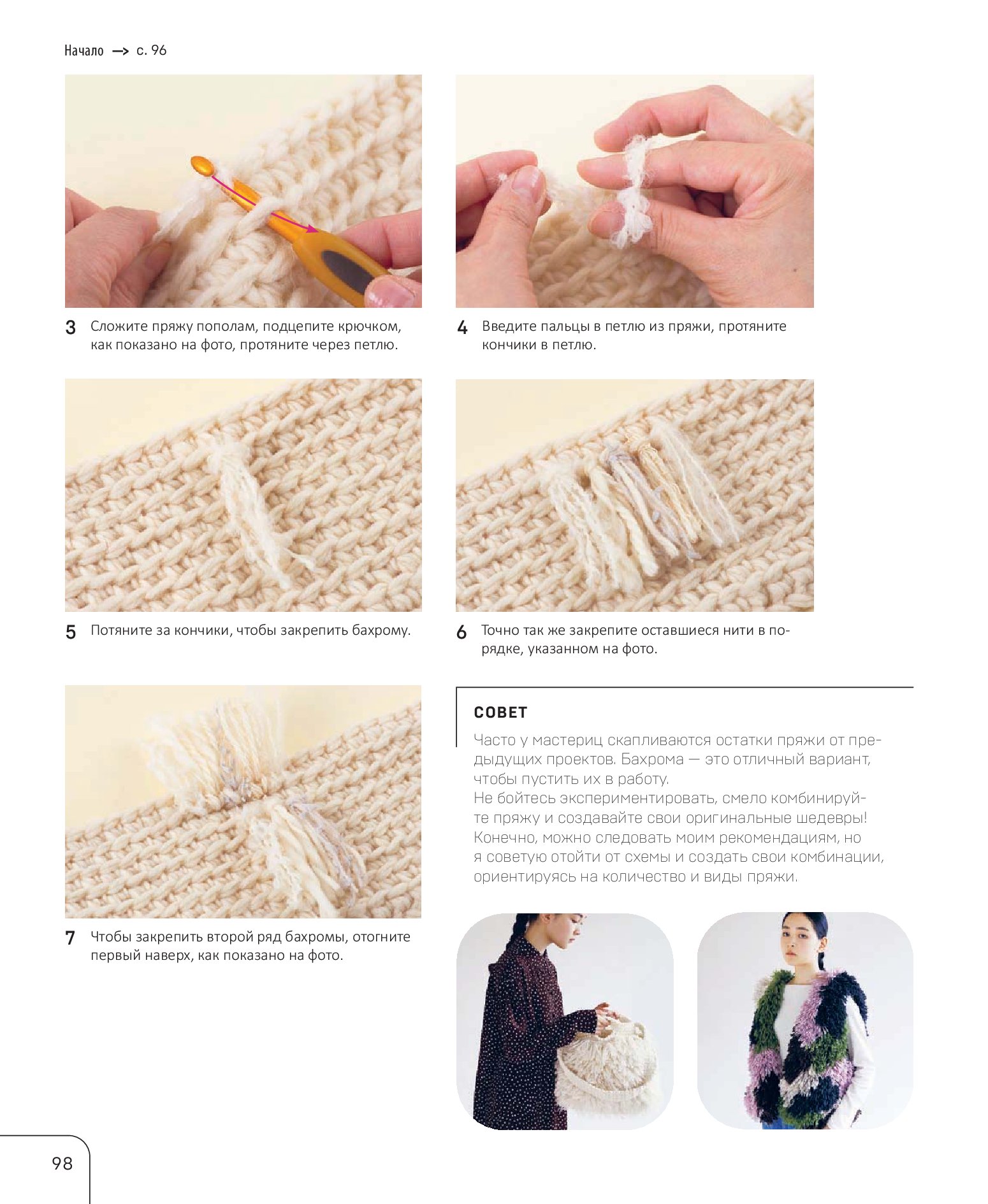 Начало → с. 96

3 Сложите пряжу пополам, подцепите крючком, как показано на фото, протяните через петлю.

4 Введите пальцы в петлю из пряжи, протяните кончики в петлю.

5 Потяните за кончики, чтобы закрепить бахрому.

6 Точно так же закрепите оставшиеся нити в порядке, указанном на фото.

7 Чтобы закрепить второй ряд бахромы, отогните первый наверх, как показано на фото.

СОВЕТ

Часто у мастериц скапливаются остатки пряжи от предыдущих проектов. Бахрома — это отличный вариант, чтобы пустить их в работу.
Не бойтесь экспериментировать, смело комбинируйте пряжу и создавайте свои оригинальные шедевры! Конечно, можно следовать моим рекомендациям, но я советую отойти от схемы и создать свои комбинации, ориентируясь на количество и виды пряжи.

98