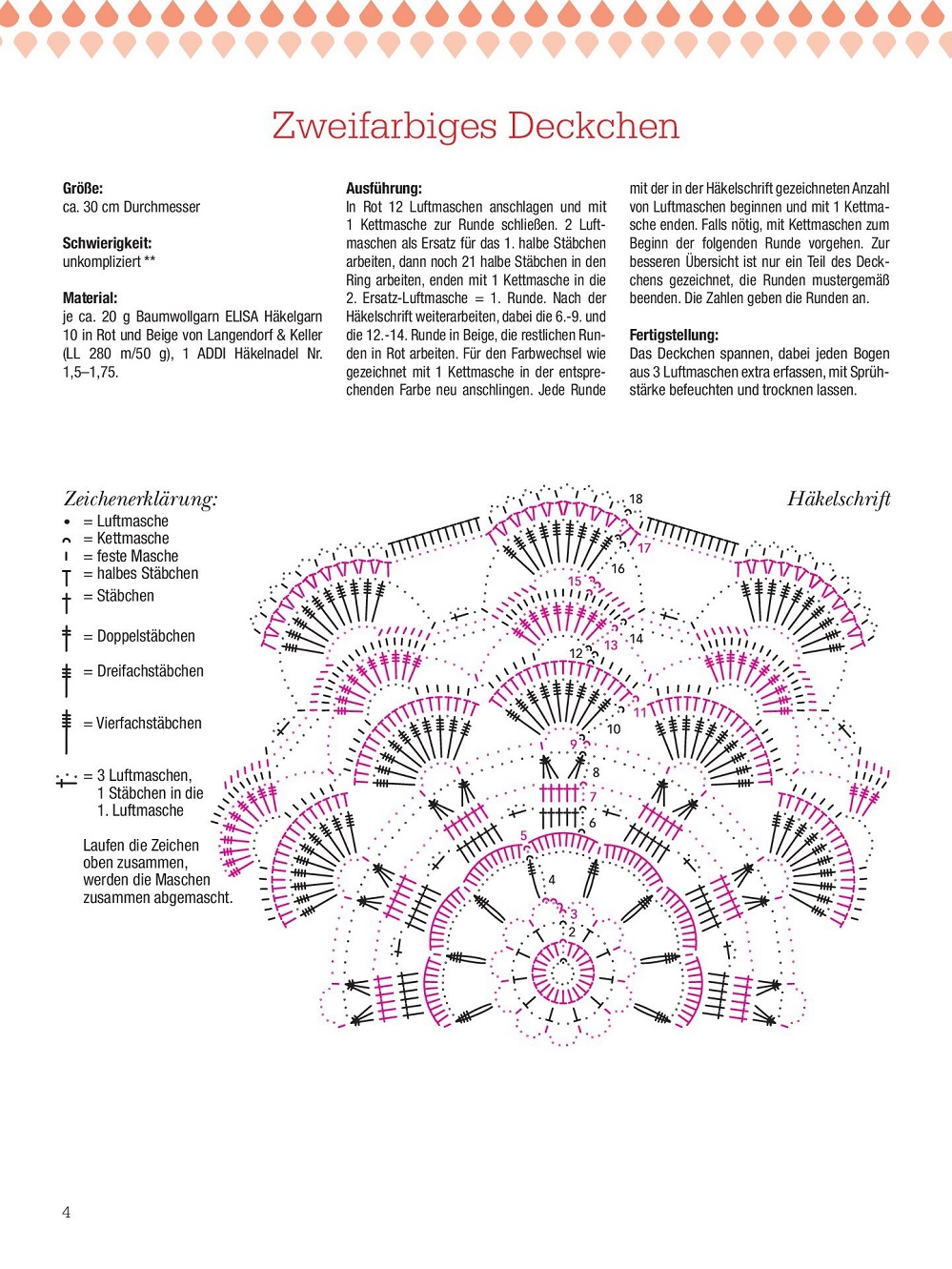 Zweifarbiges Deckchen

Größe:
ca. 30 cm Durchmesser

Schwierigkeit:
unkompliziert **

Material:
je ca. 20 g Baumwollgarn ELISA Häkelgarn 10 in Rot und Beige von Langendorf & Keller (LL 280 m/50 g), 1 ADDI Häkelnadel Nr. 1,5–1,75.

Ausführung:
In Rot 12 Luftmaschen anschlagen und mit 1 Kettmasche zur Runde schließen. 2 Luftmaschen als Ersatz für das 1. halbe Stäbchen arbeiten, dann noch 21 halbe Stäbchen in den Ring arbeiten, enden mit 1 Kettmasche in die 2. Ersatz-Luftmasche = 1. Runde. Nach der Häkelschrift weiterarbeiten, dabei die 6.-9. und die 12.-14. Runde in Beige, die restlichen Runden in Rot arbeiten. Für den Farbwechsel wie gezeichnet mit 1 Kettmasche in der entsprechenden Farbe neu anschlingen. Jede Runde mit der in der Häkelschrift gezeichneten Anzahl von Luftmaschen beginnen und mit 1 Kettmasche enden. Falls nötig, mit Kettmaschen zum Beginn der folgenden Runde vorgehen. Zur besseren Übersicht ist nur ein Teil des Deckchens gezeichnet, die Runden mustergemäß beenden. Die Zahlen geben die Runden an.

Fertigstellung:
Das Deckchen spannen, dabei jeden Bogen aus 3 Luftmaschen extra erfassen, mit Sprühstärke befeuchten und trocknen lassen.

Zeichenerklärung:
= Luftmasche
= Kettmasche
= feste Masche
= halbes Stäbchen
= Stäbchen
= Doppelstäbchen
= Dreifachstäbchen
= Vierfachstäbchen
= 3 Luftmaschen, 1 Stäbchen in die 1. Luftmasche

Laufen die Zeichen oben zusammen, werden die Maschen zusammen abgemascht.

Häkelschrift

18
17
16
15
14
13
12
11
10
9
8
7
6
5
4
3
2

4