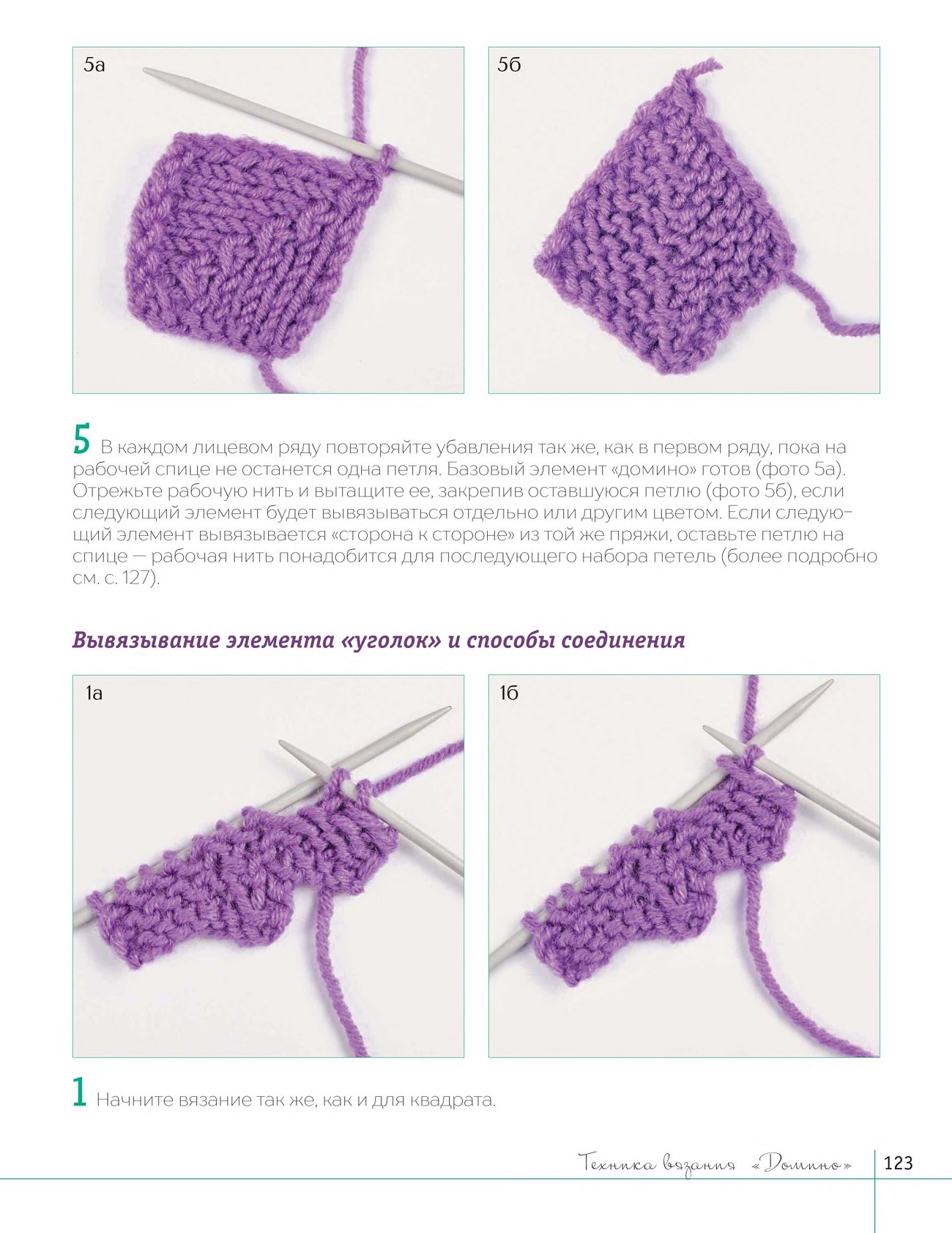 5а

5б

5 В каждом лицевом ряду повторяйте убавления так же, как в первом ряду, пока на рабочей спице не останется одна петля. Базовый элемент «домино» готов (фото 5а). Отрежьте рабочую нить и вытащите ее, закрепив оставшуюся петлю (фото 5б), если следующий элемент будет вывязываться отдельно или другим цветом. Если следующий элемент вывязывается «сторона к стороне» из той же пряжи, оставьте петлю на спице — рабочая нить понадобится для последующего набора петель (более подробно см. с. 127).

Вывязывание элемента «уголок» и способы соединения

1а

1б

1 Начните вязание так же, как и для квадрата.

Техника вязания «Домино» 123