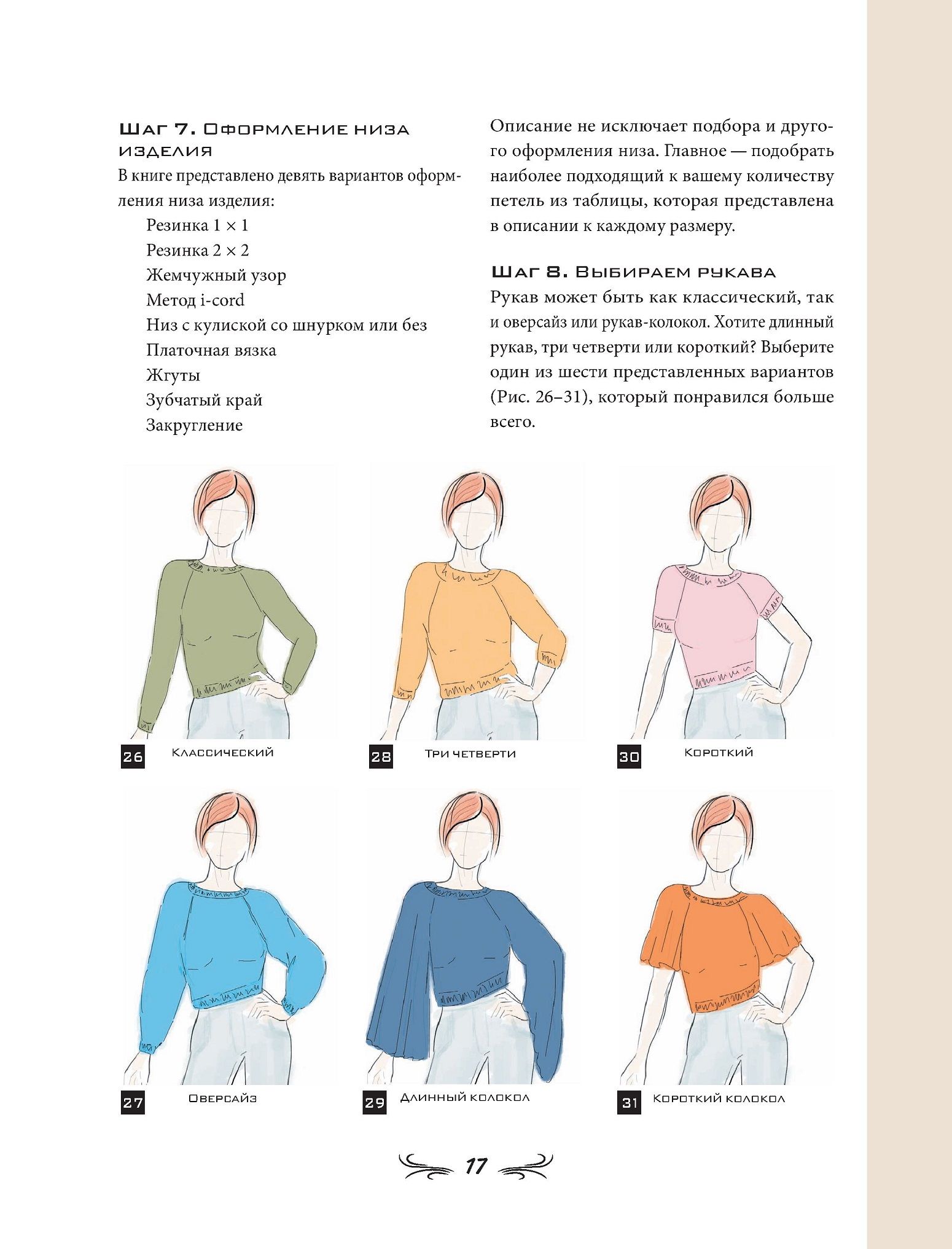 Шаг 7. Оформление низа изделия

В книге представлено девять вариантов оформления низа изделия:

Резинка 1 × 1
Резинка 2 × 2
Жемчужный узор
Метод i-cord
Низ с кулиской со шнурком или без
Платочная вязка
Жгуты
Зубчатый край
Закругление

Описание не исключает подбора и другого оформления низа. Главное — подобрать наиболее подходящий к вашему количеству петель из таблицы, которая представлена в описании к каждому размеру.

Шаг 8. Выбираем рукава

Рукав может быть как классический, так и оверсайз или рукав-колокол. Хотите длинный рукав, три четверти или короткий? Выберите один из шести представленных вариантов (Рис. 26–31), который понравился больше всего.

26 Классический
28 Три четверти
30 Короткий
27 Оверсайз
29 Длинный колокол
31 Короткий колокол

17