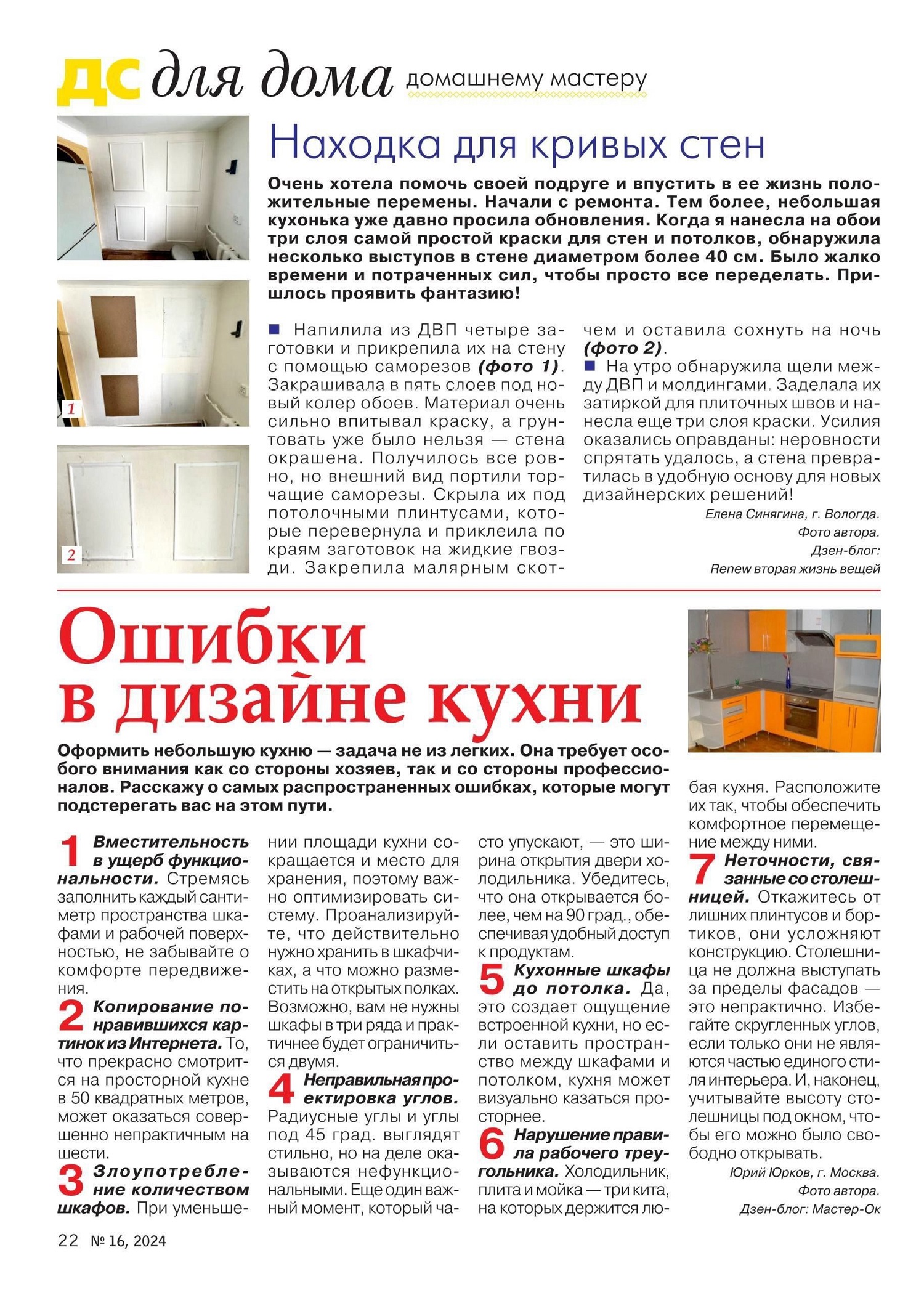 ДС для дома домашнему мастеру

Находка для кривых стен

Очень хотела помочь своей подруге и впустить в ее жизнь положительные перемены. Начали с ремонта. Тем более, небольшая кухонька уже давно просила обновления. Когда я нанесла на обои три слоя самой простой краски для стен и потолков, обнаружила несколько выступов в стене диаметром более 40 см. Было жалко времени и потраченных сил, чтобы просто все переделать. Пришлось проявить фантазию!

1

2

■ Напилила из ДВП четыре заготовки и прикрепила их на стену с помощью саморезов (фото 1). Закрашивала в пять слоев под новый колер обоев. Материал очень сильно впитывал краску, а грунтовать уже было нельзя — стена окрашена. Получилось все ровно, но внешний вид портили торчащие саморезы. Скрыла их под потолочными плинтусами, которые перевернула и приклеила по краям заготовок на жидкие гвозди. Закрепила малярным скотчем и оставила сохнуть на ночь (фото 2).

■ На утро обнаружила щели между ДВП и молдингами. Заделала их затиркой для плиточных швов и нанесла еще три слоя краски. Усилия оказались оправданы: неровности спрятать удалось, а стена превратилась в удобную основу для новых дизайнерских решений!

Елена Синягина, г. Вологда.
Фото автора.
Дзен-блог:
Renew вторая жизнь вещей

Ошибки в дизайне кухни

Оформить небольшую кухню — задача не из легких. Она требует особого внимания как со стороны хозяев, так и со стороны профессионалов. Расскажу о самых распространенных ошибках, которые могут подстерегать вас на этом пути.

1 Вместительность в ущерб функциональности. Стремясь заполнить каждый сантиметр пространства шкафами и рабочей поверхностью, не забывайте о комфорте передвижения.

2 Копирование понравившихся картинок из Интернета. То, что прекрасно смотрится на просторной кухне в 50 квадратных метров, может оказаться совершенно непрактичным на шести.

3 Злоупотребление количеством шкафов. При уменьшении площади кухни сокращается и место для хранения, поэтому важно оптимизировать систему. Проанализируйте, что действительно нужно хранить в шкафчиках, а что можно разместить на открытых полках. Возможно, вам не нужны шкафы в три ряда и практичнее будет ограничиться двумя.

4 Неправильная проектировка углов. Радиусные углы и углы под 45 град. выглядят стильно, но на деле оказываются нефункциональными. Еще один важный момент, который часто упускают, — это ширина открытия двери холодильника. Убедитесь, что она открывается более, чем на 90 град., обеспечивая удобный доступ к продуктам.

5 Кухонные шкафы до потолка. Да, это создает ощущение встроенной кухни, но если оставить пространство между шкафами и потолком, кухня может визуально казаться просторнее.

6 Нарушение правила рабочего треугольника. Холодильник, плита и мойка — три кита, на которых держится любая кухня. Расположите их так, чтобы обеспечить комфортное перемещение между ними.

7 Неточности, связанные со столешницей. Откажитесь от лишних плинтусов и бортиков, они усложняют конструкцию. Столешница не должна выступать за пределы фасадов — это непрактично. Избегайте скругленных углов, если только они не являются частью единого стиля интерьера. И, наконец, учитывайте высоту столешницы под окном, чтобы его можно было свободно открывать.

Юрий Юрков, г. Москва.
Фото автора.
Дзен-блог: Мастер-Ок

22 № 16, 2024