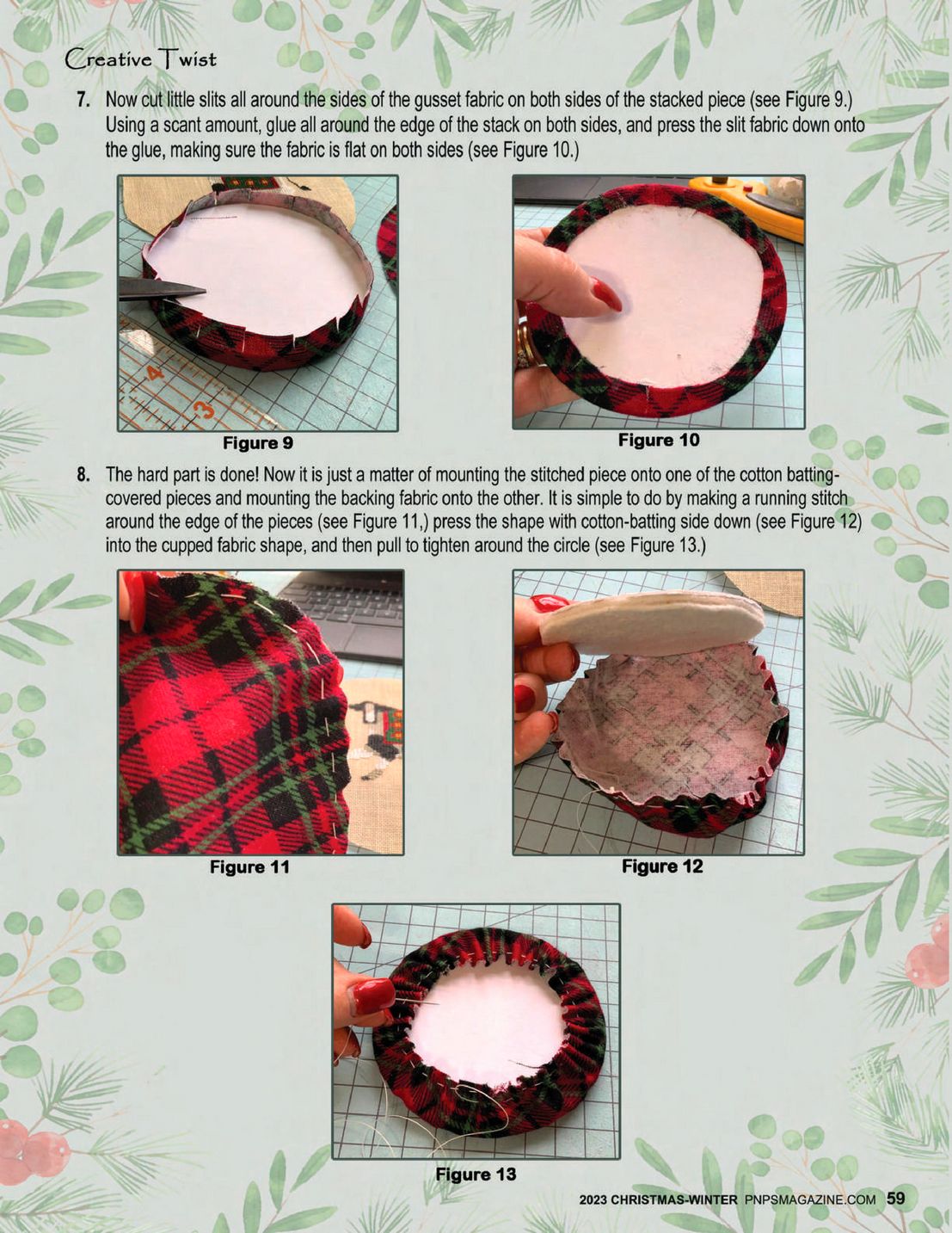 Creative Twist

7. Now cut little slits all around the sides of the gusset fabric on both sides of the stacked piece (see Figure 9.) Using a scant amount, glue all around the edge of the stack on both sides, and press the slit fabric down onto the glue, making sure the fabric is flat on both sides (see Figure 10.)

4
3

Figure 9

Figure 10

8. The hard part is done! Now it is just a matter of mounting the stitched piece onto one of the cotton batting-covered pieces and mounting the backing fabric onto the other. It is simple to do by making a running stitch around the edge of the pieces (see Figure 11,) press the shape with cotton-batting side down (see Figure 12) into the cupped fabric shape, and then pull to tighten around the circle (see Figure 13.)

Figure 11

Figure 12

Figure 13

2023 CHRISTMAS-WINTER PNPSMAGAZINE.COM 59