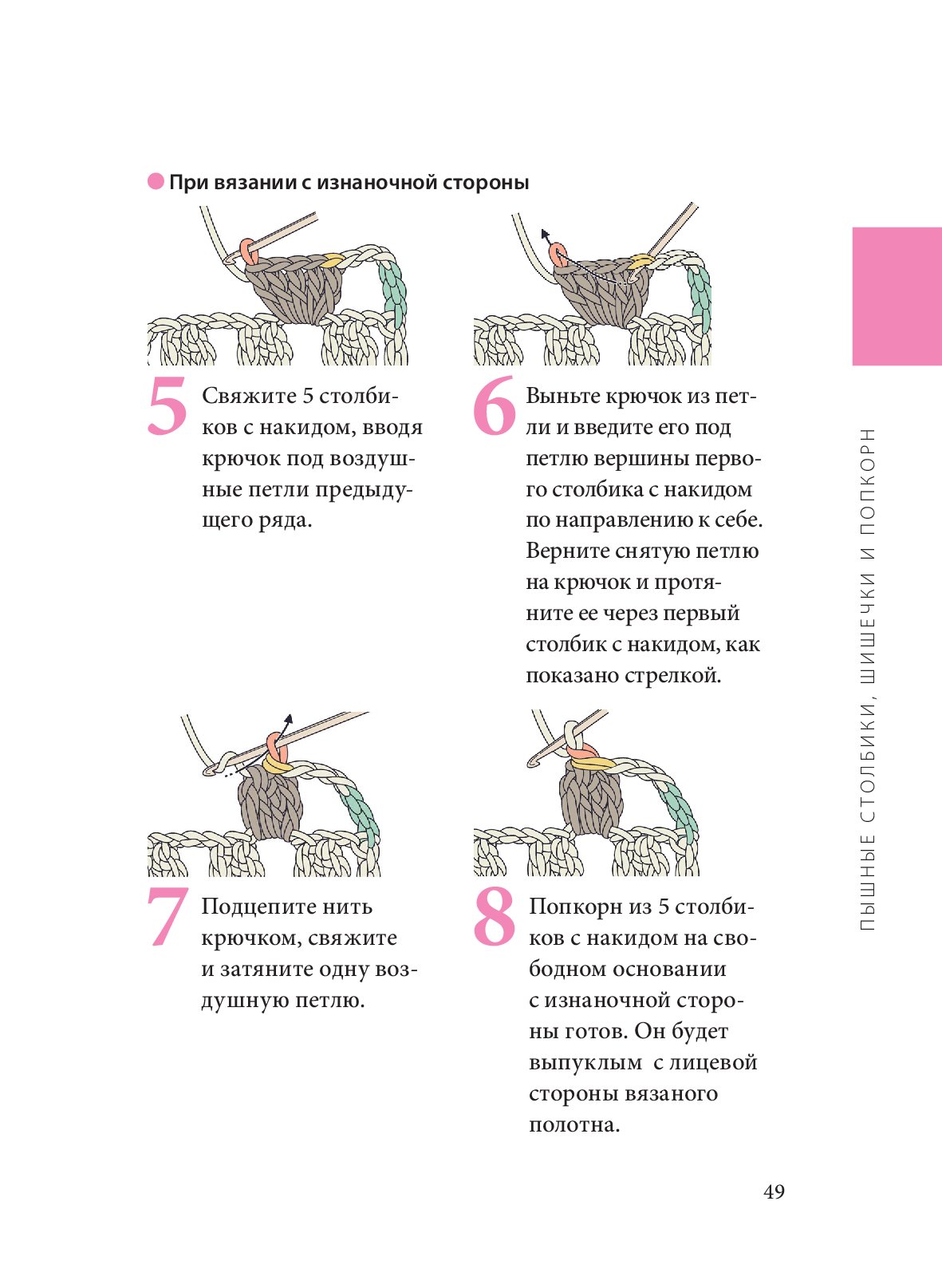 При вязании с изнаночной стороны

5 Свяжите 5 столбиков с накидом, вводя крючок под воздушные петли предыдущего ряда.

6 Выньте крючок из петли и введите его под петлю вершины первого столбика с накидом по направлению к себе. Верните снятую петлю на крючок и протяните ее через первый столбик с накидом, как показано стрелкой.

7 Подцепите нить крючком, свяжите и затяните одну воздушную петлю.

8 Попкорн из 5 столбиков с накидом на свободном основании с изнаночной стороны готов. Он будет выпуклым с лицевой стороны вязаного полотна.

ПЫШНЫЕ СТОЛБИКИ, ШИШЕЧКИ И ПОПКОРН

49