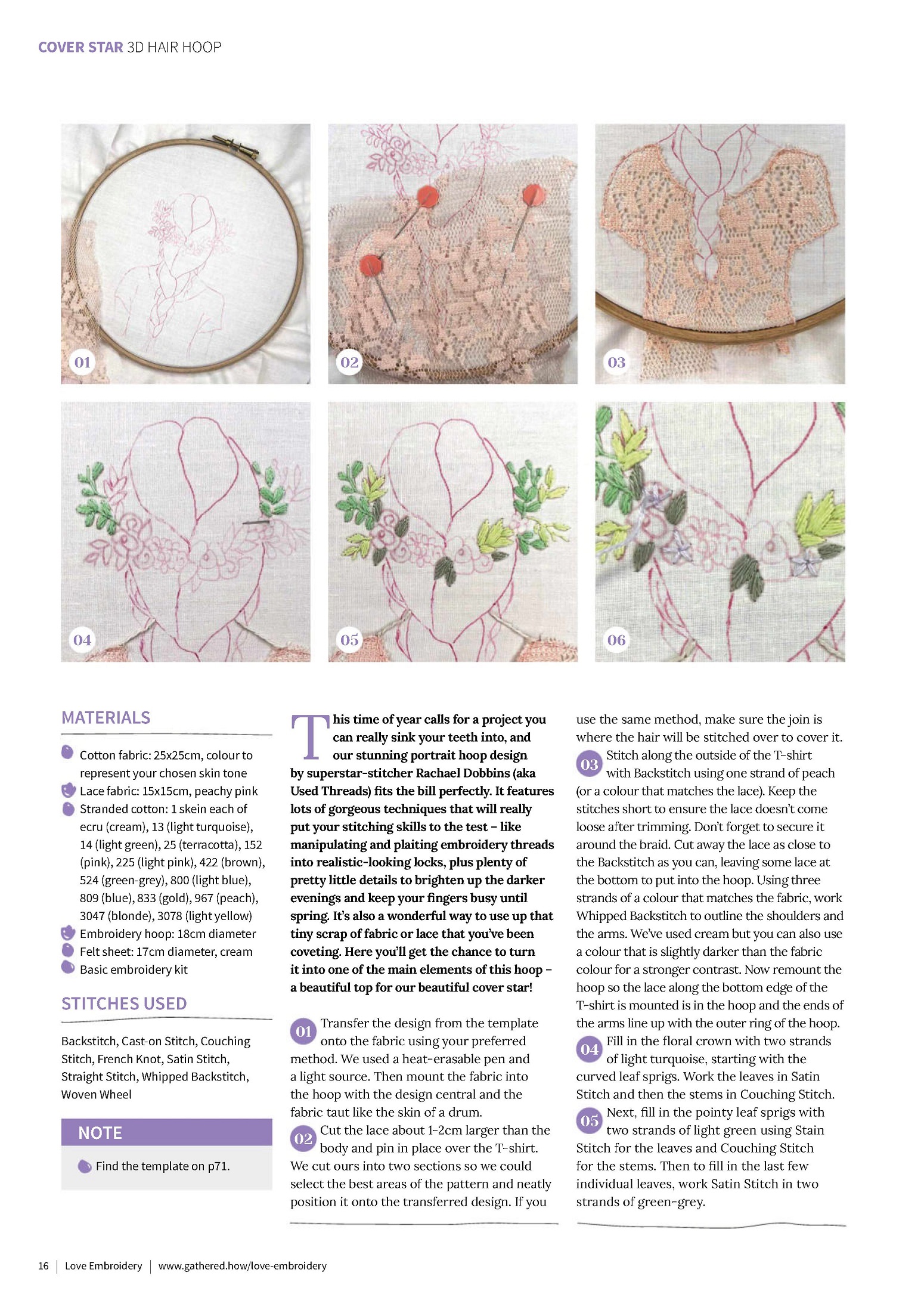 COVER STAR 3D HAIR HOOP

01

02

03

04

05

06

MATERIALS

Cotton fabric: 25x25cm, colour to represent your chosen skin tone
Lace fabric: 15x15cm, peachy pink
Stranded cotton: 1 skein each of ecru (cream), 13 (light turquoise), 14 (light green), 25 (terracotta), 152 (pink), 225 (light pink), 422 (brown), 524 (green-grey), 800 (light blue), 809 (blue), 833 (gold), 967 (peach), 3047 (blonde), 3078 (light yellow)
Embroidery hoop: 18cm diameter
Felt sheet: 17cm diameter, cream
Basic embroidery kit

STITCHES USED

Backstitch, Cast-on Stitch, Couching Stitch, French Knot, Satin Stitch, Straight Stitch, Whipped Backstitch, Woven Wheel

NOTE

Find the template on p71.

This time of year calls for a project you can really sink your teeth into, and our stunning portrait hoop design by superstar-stitcher Rachael Dobbins (aka Used Threads) fits the bill perfectly. It features lots of gorgeous techniques that will really put your stitching skills to the test – like manipulating and plaiting embroidery threads into realistic-looking locks, plus plenty of pretty little details to brighten up the darker evenings and keep your fingers busy until spring. It's also a wonderful way to use up that tiny scrap of fabric or lace that you've been coveting. Here you'll get the chance to turn it into one of the main elements of this hoop – a beautiful top for our beautiful cover star!

01 Transfer the design from the template onto the fabric using your preferred method. We used a heat-erasable pen and a light source. Then mount the fabric into the hoop with the design central and the fabric taut like the skin of a drum.

02 Cut the lace about 1-2cm larger than the body and pin in place over the T-shirt. We cut ours into two sections so we could select the best areas of the pattern and neatly position it onto the transferred design. If you use the same method, make sure the join is where the hair will be stitched over to cover it.

03 Stitch along the outside of the T-shirt with Backstitch using one strand of peach (or a colour that matches the lace). Keep the stitches short to ensure the lace doesn't come loose after trimming. Don't forget to secure it around the braid. Cut away the lace as close to the Backstitch as you can, leaving some lace at the bottom to put into the hoop. Using three strands of a colour that matches the fabric, work Whipped Backstitch to outline the shoulders and the arms. We've used cream but you can also use a colour that is slightly darker than the fabric colour for a stronger contrast. Now remount the hoop so the lace along the bottom edge of the T-shirt is mounted is in the hoop and the ends of the arms line up with the outer ring of the hoop.

04 Fill in the floral crown with two strands of light turquoise, starting with the curved leaf sprigs. Work the leaves in Satin Stitch and then the stems in Couching Stitch.

05 Next, fill in the pointy leaf sprigs with two strands of light green using Stain Stitch for the leaves and Couching Stitch for the stems. Then to fill in the last few individual leaves, work Satin Stitch in two strands of green-grey.

16 | Love Embroidery | www.gathered.how/love-embroidery