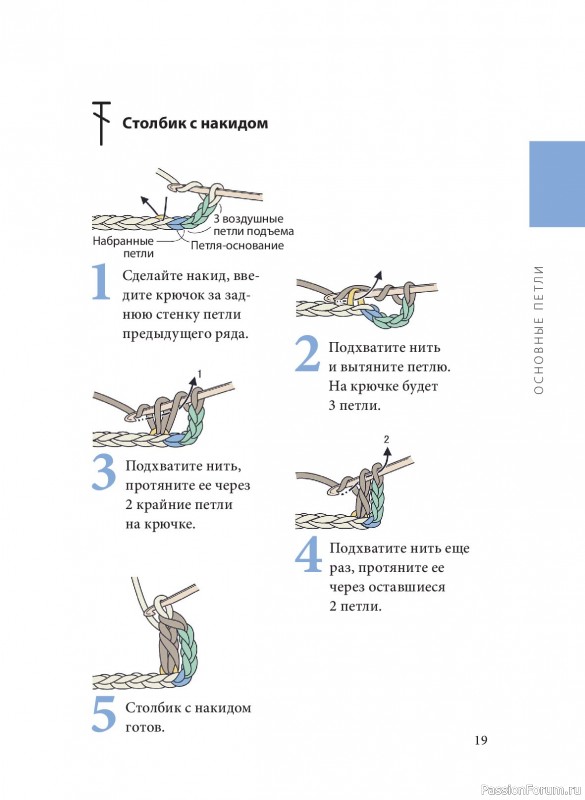 Столбик с накидом

3 воздушные петли подъема
Набранные петли
Петля-основание

1 Сделайте накид, введите крючок за заднюю стенку петли предыдущего ряда.

2 Подхватите нить и вытяните петлю. На крючке будет 3 петли.

1

3 Подхватите нить, протяните ее через 2 крайние петли на крючке.

2

4 Подхватите нить еще раз, протяните ее через оставшиеся 2 петли.

5 Столбик с накидом готов.

ОСНОВНЫЕ ПЕТЛИ

19

PassionForum.ru