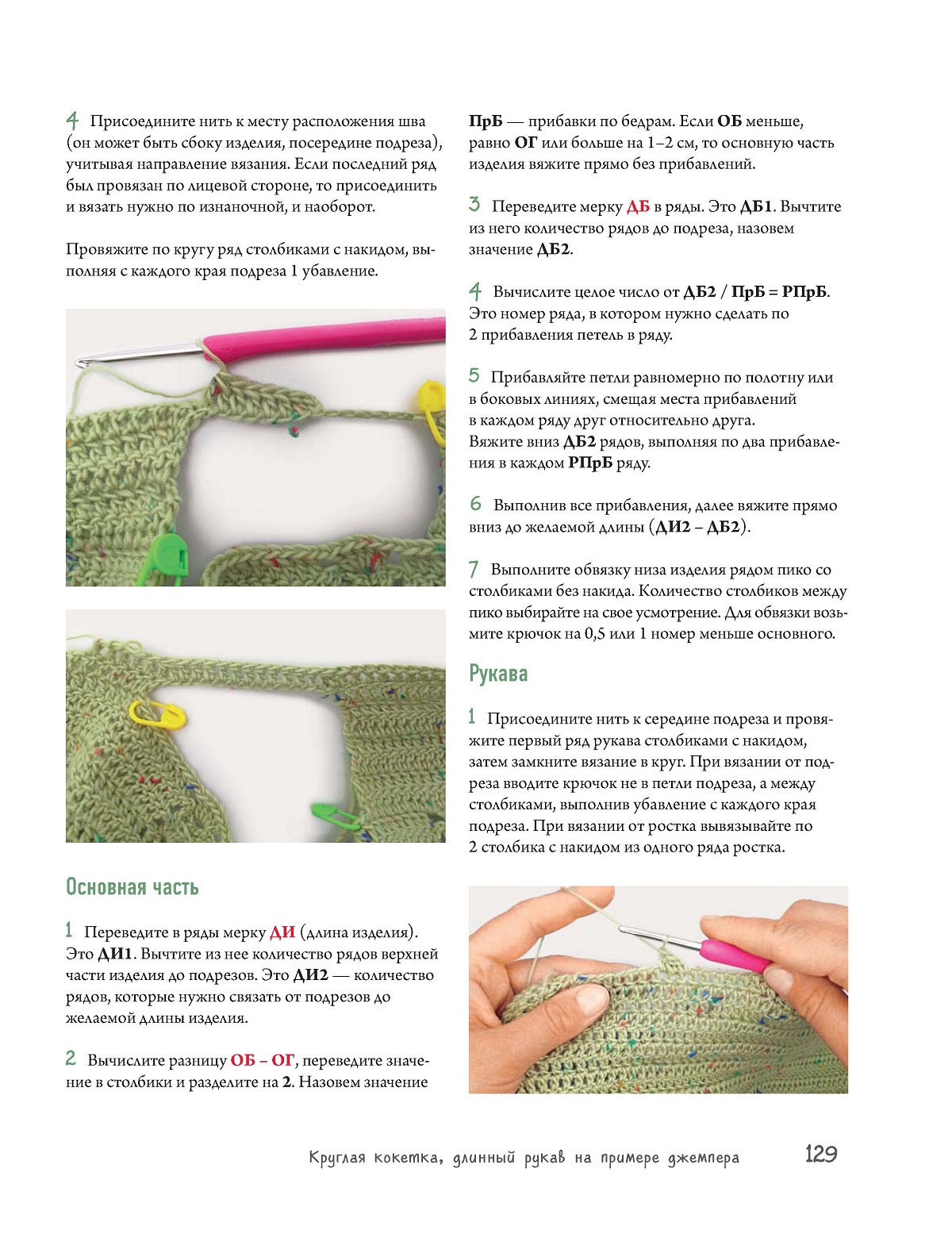 4 Присоедините нить к месту расположения шва (он может быть сбоку изделия, посередине подреза), учитывая направление вязания. Если последний ряд был провязан по лицевой стороне, то присоединить и вязать нужно по изнаночной, и наоборот.

Провяжите по кругу ряд столбиками с накидом, выполняя с каждого края подреза 1 убавление.

Основная часть

1 Переведите в ряды мерку ДИ (длина изделия). Это ДИ1. Вычтите из нее количество рядов верхней части изделия до подрезов. Это ДИ2 — количество рядов, которые нужно связать от подрезов до желаемой длины изделия.

2 Вычислите разницу ОБ – ОГ, переведите значение в столбики и разделите на 2. Назовем значение ПрБ — прибавки по бедрам. Если ОБ меньше, равно ОГ или больше на 1–2 см, то основную часть изделия вяжите прямо без прибавлений.

3 Переведите мерку ДБ в ряды. Это ДБ1. Вычтите из него количество рядов до подреза, назовем значение ДБ2.

4 Вычислите целое число от ДБ2 / ПрБ = РПрБ. Это номер ряда, в котором нужно сделать по 2 прибавления петель в ряду.

5 Прибавляйте петли равномерно по полотну или в боковых линиях, смещая места прибавлений в каждом ряду друг относительно друга.
Вяжите вниз ДБ2 рядов, выполняя по два прибавления в каждом РПрБ ряду.

6 Выполнив все прибавления, далее вяжите прямо вниз до желаемой длины (ДИ2 – ДБ2).

7 Выполните обвязку низа изделия рядом пико со столбиками без накида. Количество столбиков между пико выбирайте на свое усмотрение. Для обвязки возьмите крючок на 0,5 или 1 номер меньше основного.

Рукава

1 Присоедините нить к середине подреза и провяжите первый ряд рукава столбиками с накидом, затем замкните вязание в круг. При вязании от подреза вводите крючок не в петли подреза, а между столбиками, выполнив убавление с каждого края подреза. При вязании от ростка вывязывайте по 2 столбика с накидом из одного ряда ростка.

Круглая кокетка, длинный рукав на примере джемпера 129