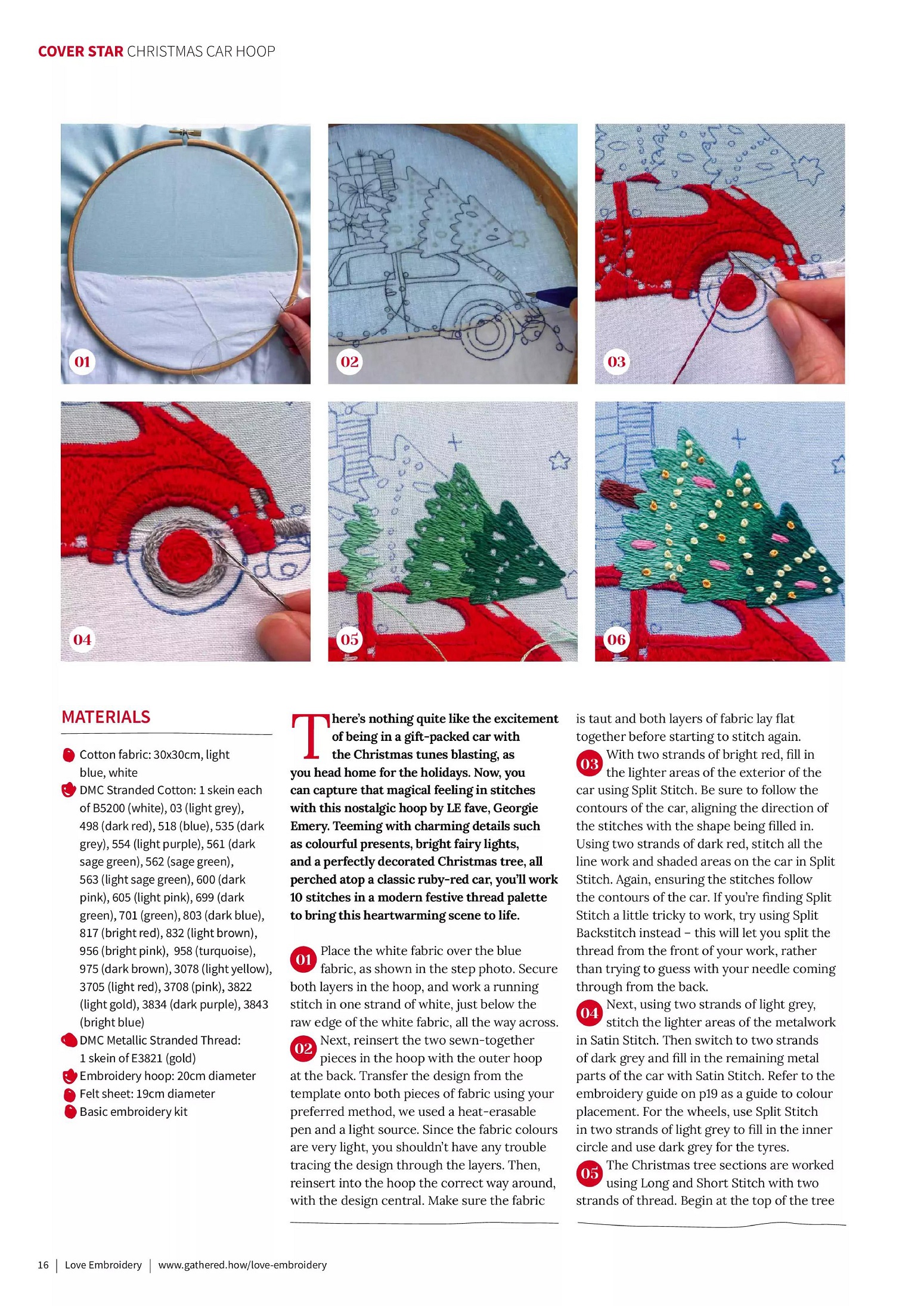 COVER STAR CHRISTMAS CAR HOOP

01

02

03

04

05

06

MATERIALS

Cotton fabric: 30x30cm, light blue, white

DMC Stranded Cotton: 1 skein each of B5200 (white), 03 (light grey), 498 (dark red), 518 (blue), 535 (dark grey), 554 (light purple), 561 (dark sage green), 562 (sage green), 563 (light sage green), 600 (dark pink), 605 (light pink), 699 (dark green), 701 (green), 803 (dark blue), 817 (bright red), 832 (light brown), 956 (bright pink), 958 (turquoise), 975 (dark brown), 3078 (light yellow), 3705 (light red), 3708 (pink), 3822 (light gold), 3834 (dark purple), 3843 (bright blue)

DMC Metallic Stranded Thread: 1 skein of E3821 (gold)

Embroidery hoop: 20cm diameter

Felt sheet: 19cm diameter

Basic embroidery kit

There's nothing quite like the excitement of being in a gift-packed car with the Christmas tunes blasting, as you head home for the holidays. Now, you can capture that magical feeling in stitches with this nostalgic hoop by LE fave, Georgie Emery. Teeming with charming details such as colourful presents, bright fairy lights, and a perfectly decorated Christmas tree, all perched atop a classic ruby-red car, you'll work 10 stitches in a modern festive thread palette to bring this heartwarming scene to life.

01 Place the white fabric over the blue fabric, as shown in the step photo. Secure both layers in the hoop, and work a running stitch in one strand of white, just below the raw edge of the white fabric, all the way across.

02 Next, reinsert the two sewn-together pieces in the hoop with the outer hoop at the back. Transfer the design from the template onto both pieces of fabric using your preferred method, we used a heat-erasable pen and a light source. Since the fabric colours are very light, you shouldn't have any trouble tracing the design through the layers. Then, reinsert into the hoop the correct way around, with the design central. Make sure the fabric is taut and both layers of fabric lay flat together before starting to stitch again.

03 With two strands of bright red, fill in the lighter areas of the exterior of the car using Split Stitch. Be sure to follow the contours of the car, aligning the direction of the stitches with the shape being filled in. Using two strands of dark red, stitch all the line work and shaded areas on the car in Split Stitch. Again, ensuring the stitches follow the contours of the car. If you're finding Split Stitch a little tricky to work, try using Split Backstitch instead – this will let you split the thread from the front of your work, rather than trying to guess with your needle coming through from the back.

04 Next, using two strands of light grey, stitch the lighter areas of the metalwork in Satin Stitch. Then switch to two strands of dark grey and fill in the remaining metal parts of the car with Satin Stitch. Refer to the embroidery guide on p19 as a guide to colour placement. For the wheels, use Split Stitch in two strands of light grey to fill in the inner circle and use dark grey for the tyres.

05 The Christmas tree sections are worked using Long and Short Stitch with two strands of thread. Begin at the top of the tree

16 | Love Embroidery | www.gathered.how/love-embroidery