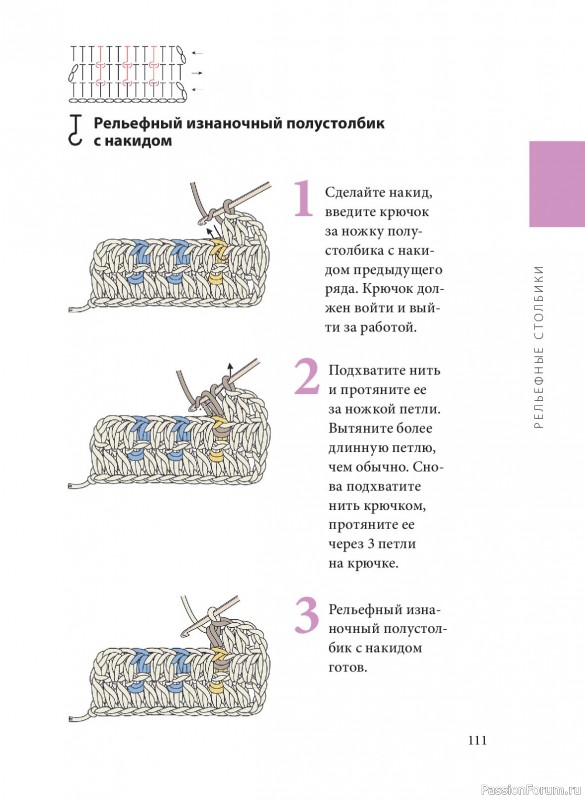 Рельефный изнаночный полустолбик с накидом

1 Сделайте накид, введите крючок за ножку полустолбика с накидом предыдущего ряда. Крючок должен войти и выйти за работой.

2 Подхватите нить и протяните ее за ножкой петли. Вытяните более длинную петлю, чем обычно. Снова подхватите нить крючком, протяните ее через 3 петли на крючке.

3 Рельефный изнаночный полустолбик с накидом готов.

РЕЛЬЕФНЫЕ СТОЛБИКИ

111

PassionForum.ru