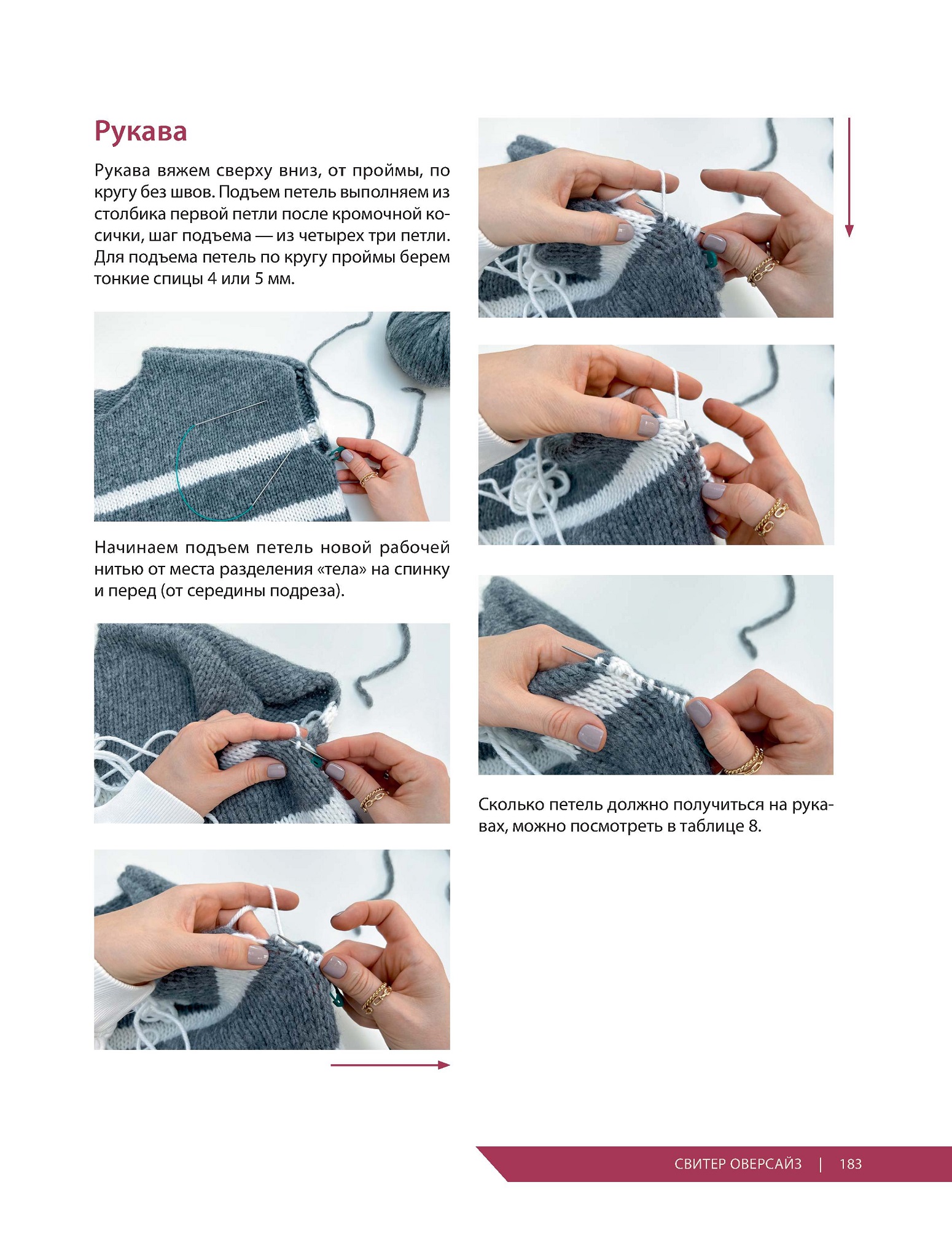 Рукава

Рукава вяжем сверху вниз, от проймы, по кругу без швов. Подъем петель выполняем из столбика первой петли после кромочной косички, шаг подъема — из четырех три петли. Для подъема петель по кругу проймы берем тонкие спицы 4 или 5 мм.

Начинаем подъем петель новой рабочей нитью от места разделения «тела» на спинку и перед (от середины подреза).

Сколько петель должно получиться на рукавах, можно посмотреть в таблице 8.

СВИТЕР ОВЕРСАЙЗ | 183