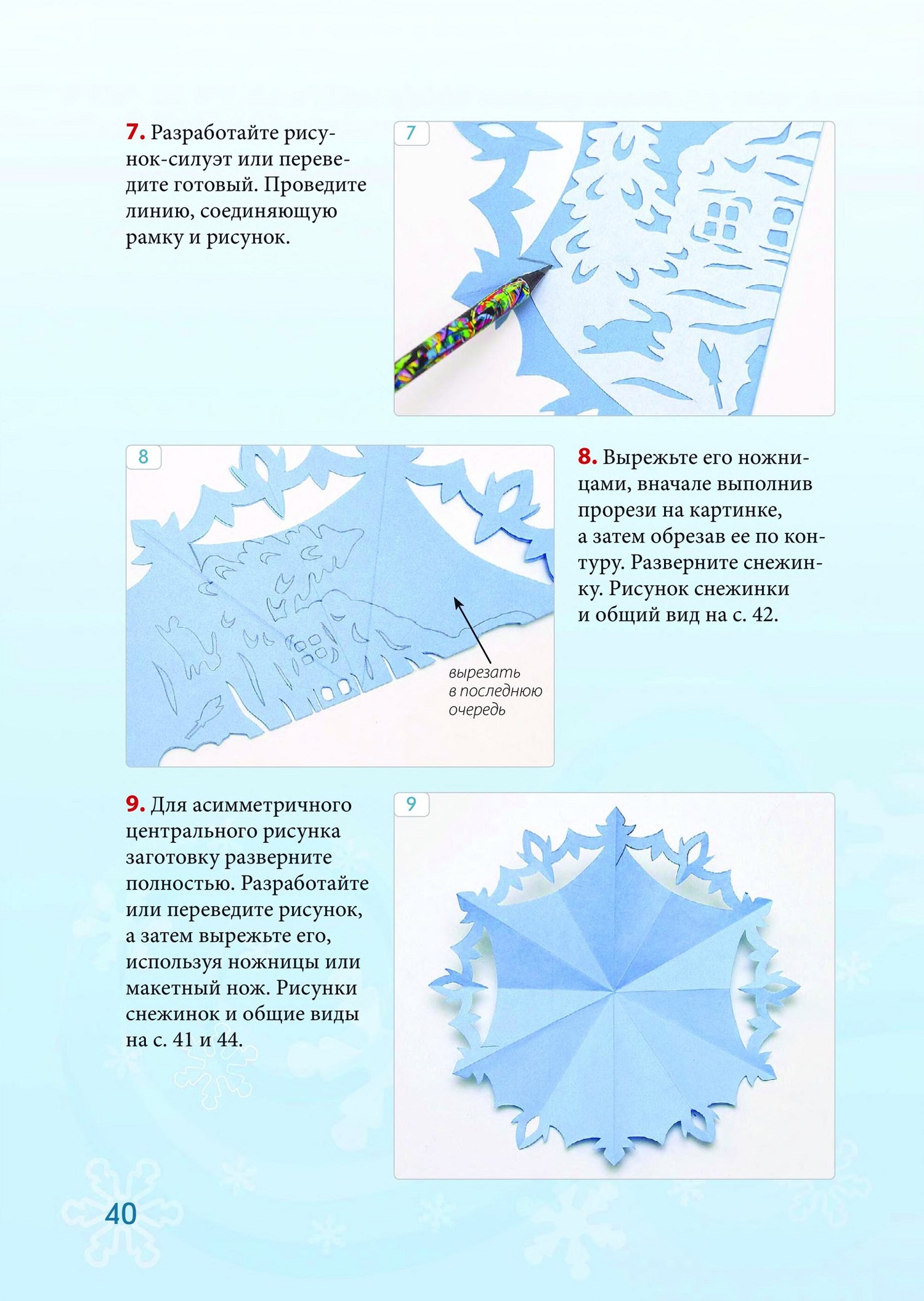 7. Разработайте рисунок-силуэт или переведите готовый. Проведите линию, соединяющую рамку и рисунок.

7

8

вырезать в последнюю очередь

8. Вырежьте его ножницами, вначале выполнив прорези на картинке, а затем обрезав ее по контуру. Разверните снежинку. Рисунок снежинки и общий вид на с. 42.

9. Для асимметричного центрального рисунка заготовку разверните полностью. Разработайте или переведите рисунок, а затем вырежьте его, используя ножницы или макетный нож. Рисунки снежинок и общие виды на с. 41 и 44.

9

40