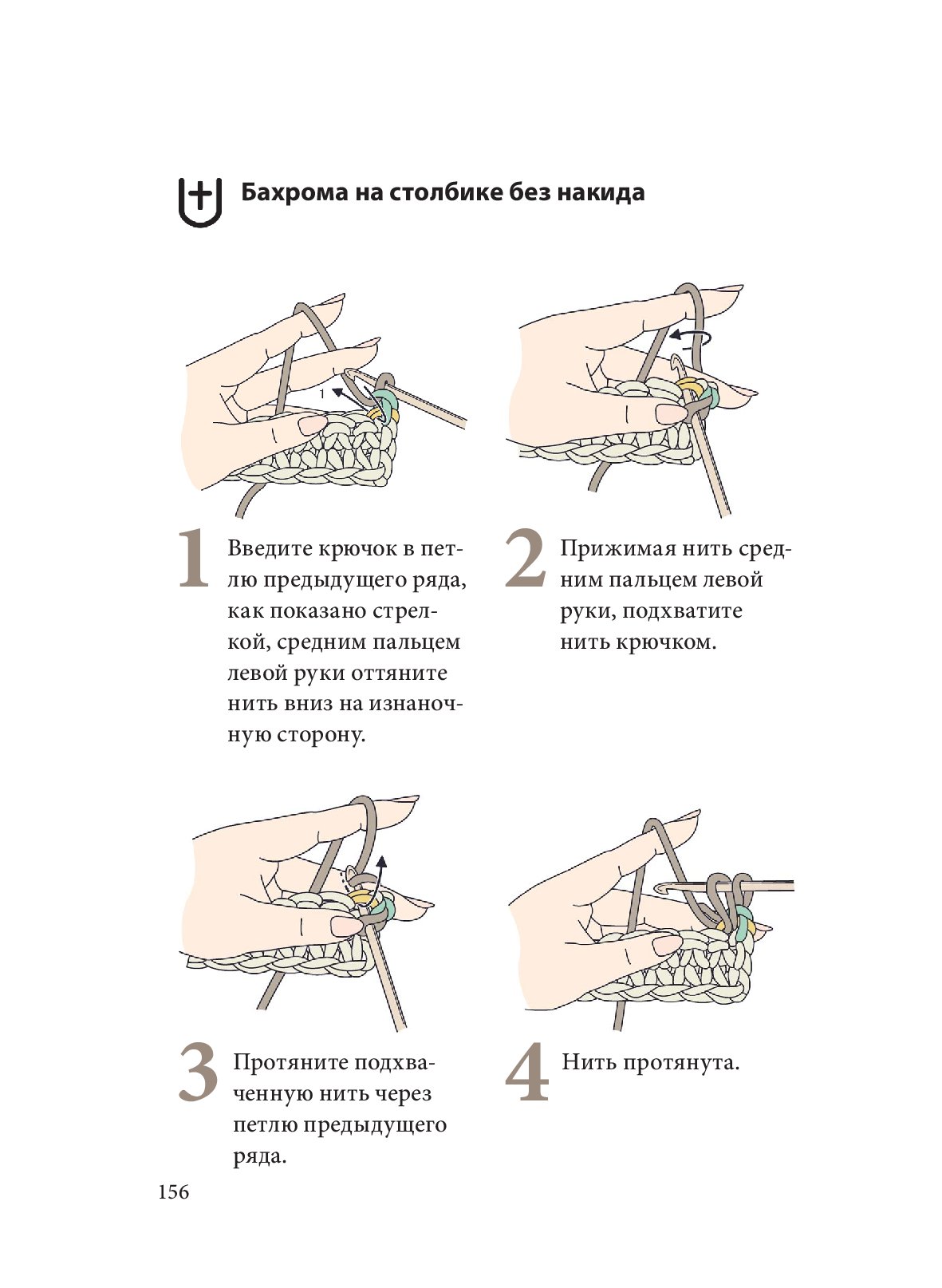 Бахрома на столбике без накида

1

1 Введите крючок в петлю предыдущего ряда, как показано стрелкой, средним пальцем левой руки оттяните нить вниз на изнаночную сторону.

2 Прижимая нить средним пальцем левой руки, подхватите нить крючком.

3 Протяните подхваченную нить через петлю предыдущего ряда.

4 Нить протянута.

156