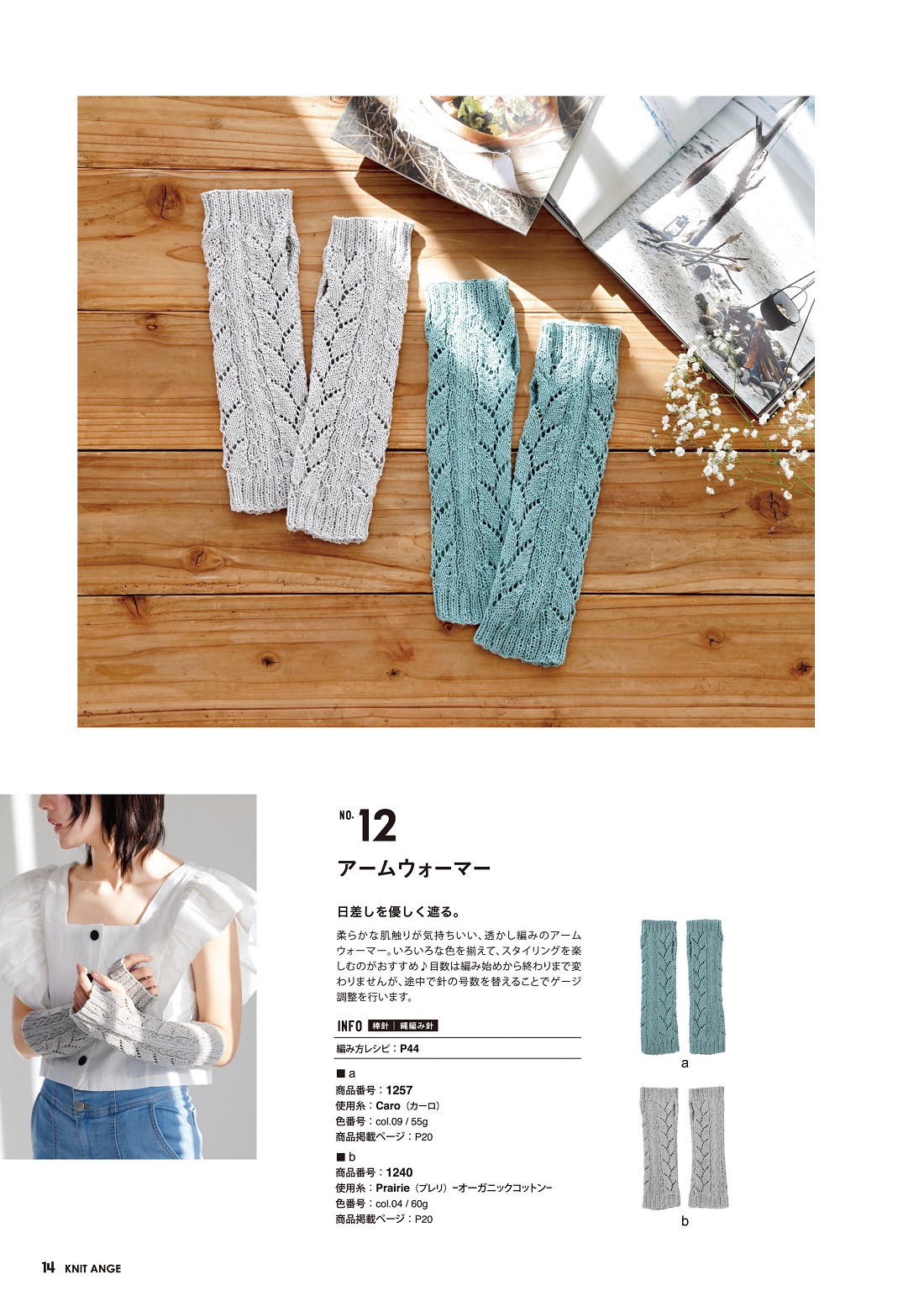 NO. 12

アームウォーマー

日差しを優しく遮る。

柔らかな肌触りが気持ちいい、透かし編みのアームウォーマー。いろいろな色を揃えて、スタイリングを楽しむのがおすすめ♪目数は編み始めから終わりまで変わりませんが、途中で針の号数を替えることでゲージ調整を行います。

INFO 棒針 | 縄編み針

編み方レシピ：P44

■ a
商品番号：1257
使用糸：Caro（カーロ）
色番号：col.09 / 55g
商品掲載ページ：P20

■ b
商品番号：1240
使用糸：Prairie（プレリ）−オーガニックコットン−
色番号：col.04 / 60g
商品掲載ページ：P20

a

b

14 KNIT ANGE