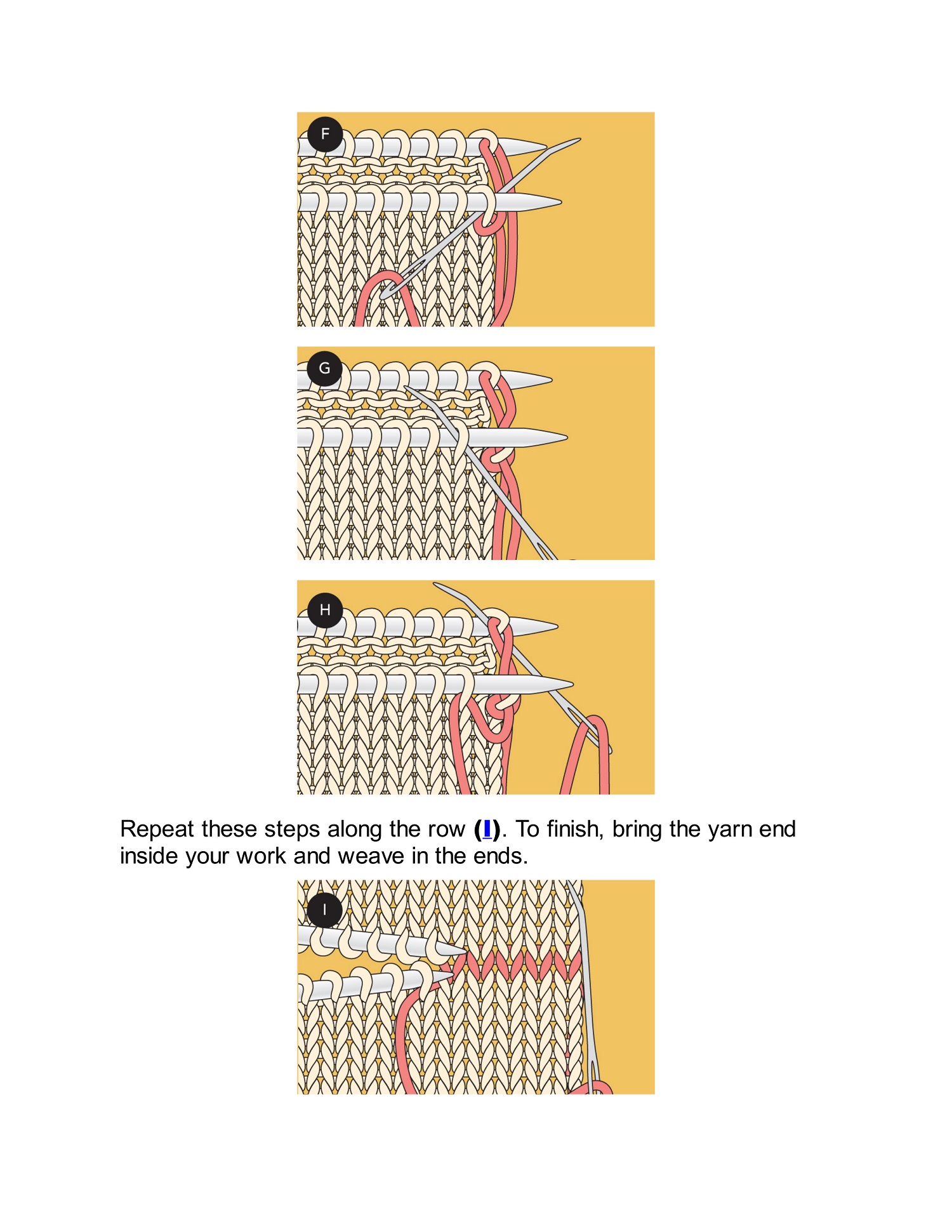 F

G

H

Repeat these steps along the row (I). To finish, bring the yarn end inside your work and weave in the ends.

I