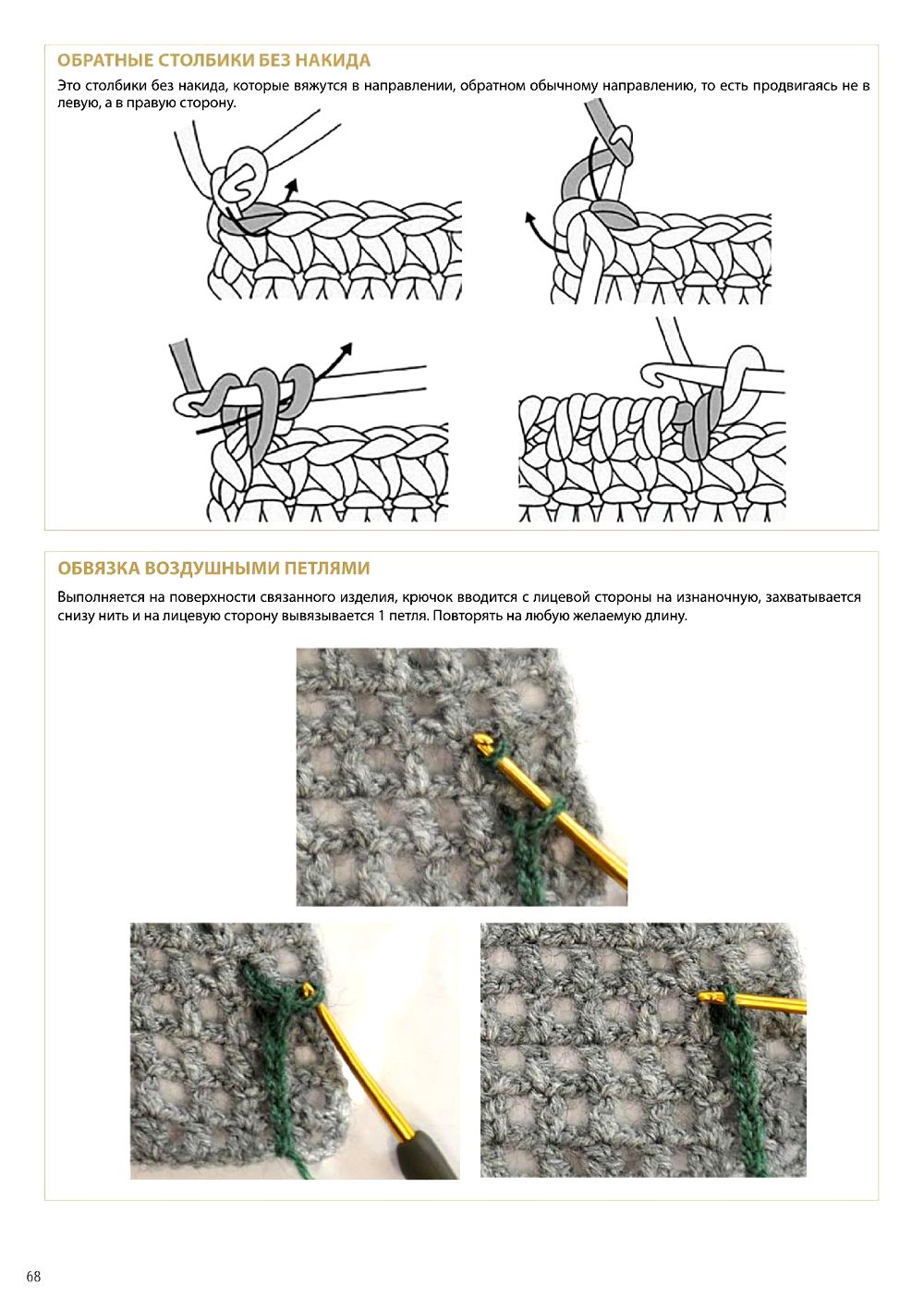 ОБРАТНЫЕ СТОЛБИКИ БЕЗ НАКИДА

Это столбики без накида, которые вяжутся в направлении, обратном обычному направлению, то есть продвигаясь не в левую, а в правую сторону.

ОБВЯЗКА ВОЗДУШНЫМИ ПЕТЛЯМИ

Выполняется на поверхности связанного изделия, крючок вводится с лицевой стороны на изнаночную, захватывается снизу нить и на лицевую сторону вывязывается 1 петля. Повторять на любую желаемую длину.

68