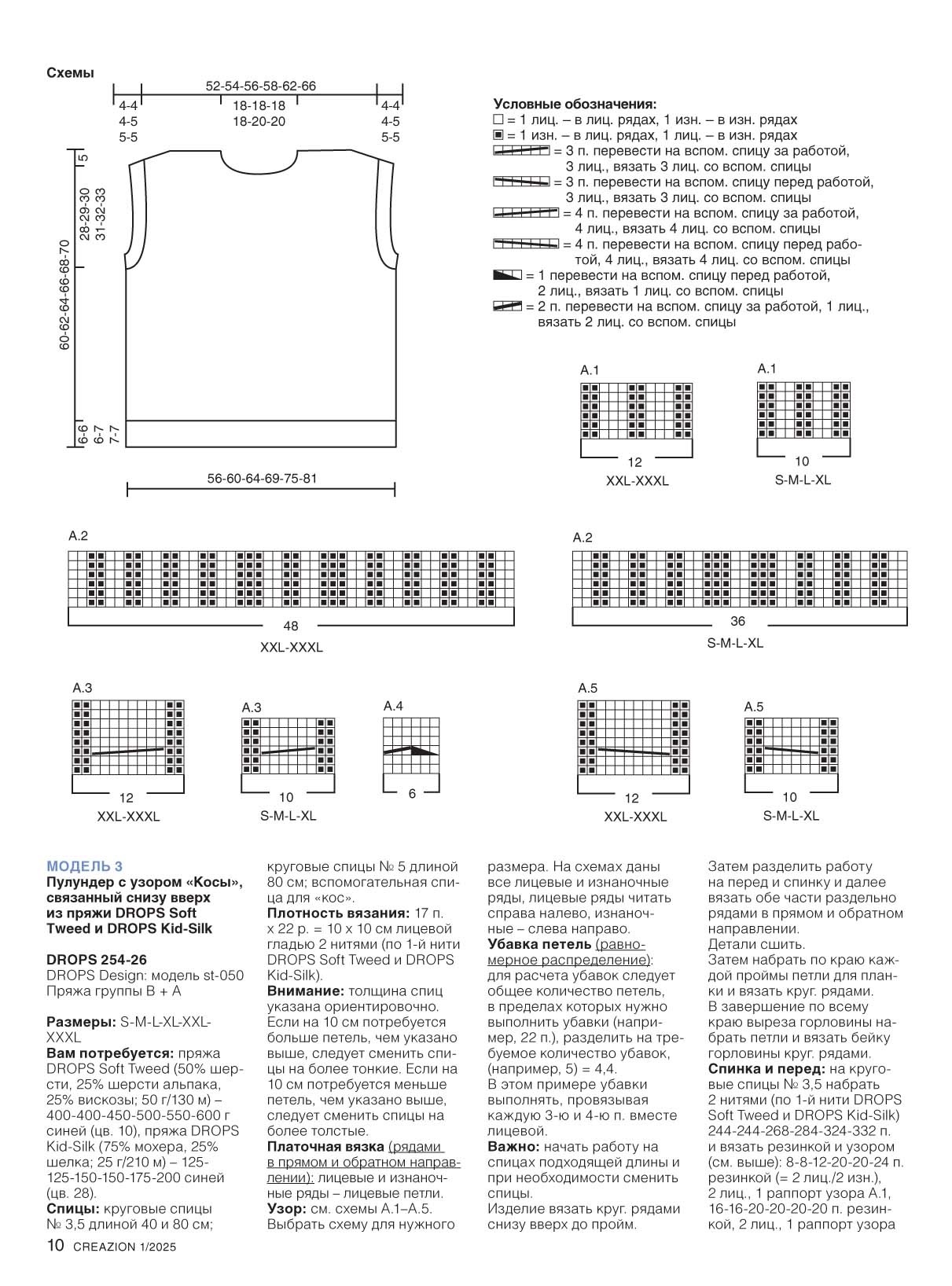 Схемы

52-54-56-58-62-66
4-4 4-5 5-5
18-18-18 18-20-20
4-4 4-5 5-5
5
28-29-30 31-32-33
60-62-64-66-68-70
6-6 6-7 7-7
56-60-64-69-75-81

Условные обозначения:
□ = 1 лиц. – в лиц. рядах, 1 изн. – в изн. рядах
■ = 1 изн. – в лиц. рядах, 1 лиц. – в изн. рядах
= 3 п. перевести на вспом. спицу за работой, 3 лиц., вязать 3 лиц. со вспом. спицы
= 3 п. перевести на вспом. спицу перед работой, 3 лиц., вязать 3 лиц. со вспом. спицы
= 4 п. перевести на вспом. спицу за работой, 4 лиц., вязать 4 лиц. со вспом. спицы
= 4 п. перевести на вспом. спицу перед работой, 4 лиц., вязать 4 лиц. со вспом. спицы
= 1 перевести на вспом. спицу перед работой, 2 лиц., вязать 1 лиц. со вспом. спицы
= 2 п. перевести на вспом. спицу за работой, 1 лиц., вязать 2 лиц. со вспом. спицы

A.1
12
XXL-XXXL

A.1
10
S-M-L-XL

A.2
48
XXL-XXXL

A.2
36
S-M-L-XL

A.3
12
XXL-XXXL

A.3
10
S-M-L-XL

A.4
6

A.5
12
XXL-XXXL

A.5
10
S-M-L-XL

МОДЕЛЬ 3
Пулундер с узором «Косы», связанный снизу вверх из пряжи DROPS Soft Tweed и DROPS Kid-Silk

DROPS 254-26
DROPS Design: модель st-050
Пряжа группы B + A

Размеры: S-M-L-XL-XXL-XXXL
Вам потребуется: пряжа DROPS Soft Tweed (50% шерсти, 25% шерсти альпака, 25% вискозы; 50 г/130 м) – 400-400-450-500-550-600 г синей (цв. 10), пряжа DROPS Kid-Silk (75% мохера, 25% шелка; 25 г/210 м) – 125-125-150-150-175-200 синей (цв. 28).
Спицы: круговые спицы № 3,5 длиной 40 и 80 см; круговые спицы № 5 длиной 80 см; вспомогательная спица для «кос».
Плотность вязания: 17 п. х 22 р. = 10 х 10 см лицевой гладью 2 нитями (по 1-й нити DROPS Soft Tweed и DROPS Kid-Silk).
Внимание: толщина спиц указана ориентировочно. Если на 10 см потребуется больше петель, чем указано выше, следует сменить спицы на более тонкие. Если на 10 см потребуется меньше петель, чем указано выше, следует сменить спицы на более толстые.
Платочная вязка (рядами в прямом и обратном направлении): лицевые и изнаночные ряды – лицевые петли.
Узор: см. схемы A.1–A.5. Выбрать схему для нужного размера. На схемах даны все лицевые и изнаночные ряды, лицевые ряды читать справа налево, изнаночные – слева направо.
Убавка петель (равномерное распределение): для расчета убавок следует общее количество петель, в пределах которых нужно выполнить убавки (например, 22 п.), разделить на требуемое количество убавок, (например, 5) = 4,4.
В этом примере убавки выполнять, провязывая каждую 3-ю и 4-ю п. вместе лицевой.
Важно: начать работу на спицах подходящей длины и при необходимости сменить спицы.
Изделие вязать круг. рядами снизу вверх до пройм.
Затем разделить работу на перед и спинку и далее вязать обе части раздельно рядами в прямом и обратном направлении.
Детали сшить.
Затем набрать по краю каждой проймы петли для планки и вязать круг. рядами.
В завершение по всему краю выреза горловины набрать петли и вязать бейку горловины круг. рядами.
Спинка и перед: на круговые спицы № 3,5 набрать 2 нитями (по 1-й нити DROPS Soft Tweed и DROPS Kid-Silk) 244-244-268-284-324-332 п. и вязать резинкой и узором (см. выше): 8-8-12-20-20-24 п. резинкой (= 2 лиц./2 изн.), 2 лиц., 1 раппорт узора A.1, 16-16-20-20-20-20 п. резинкой, 2 лиц., 1 раппорт узора

10 CREAZION 1/2025