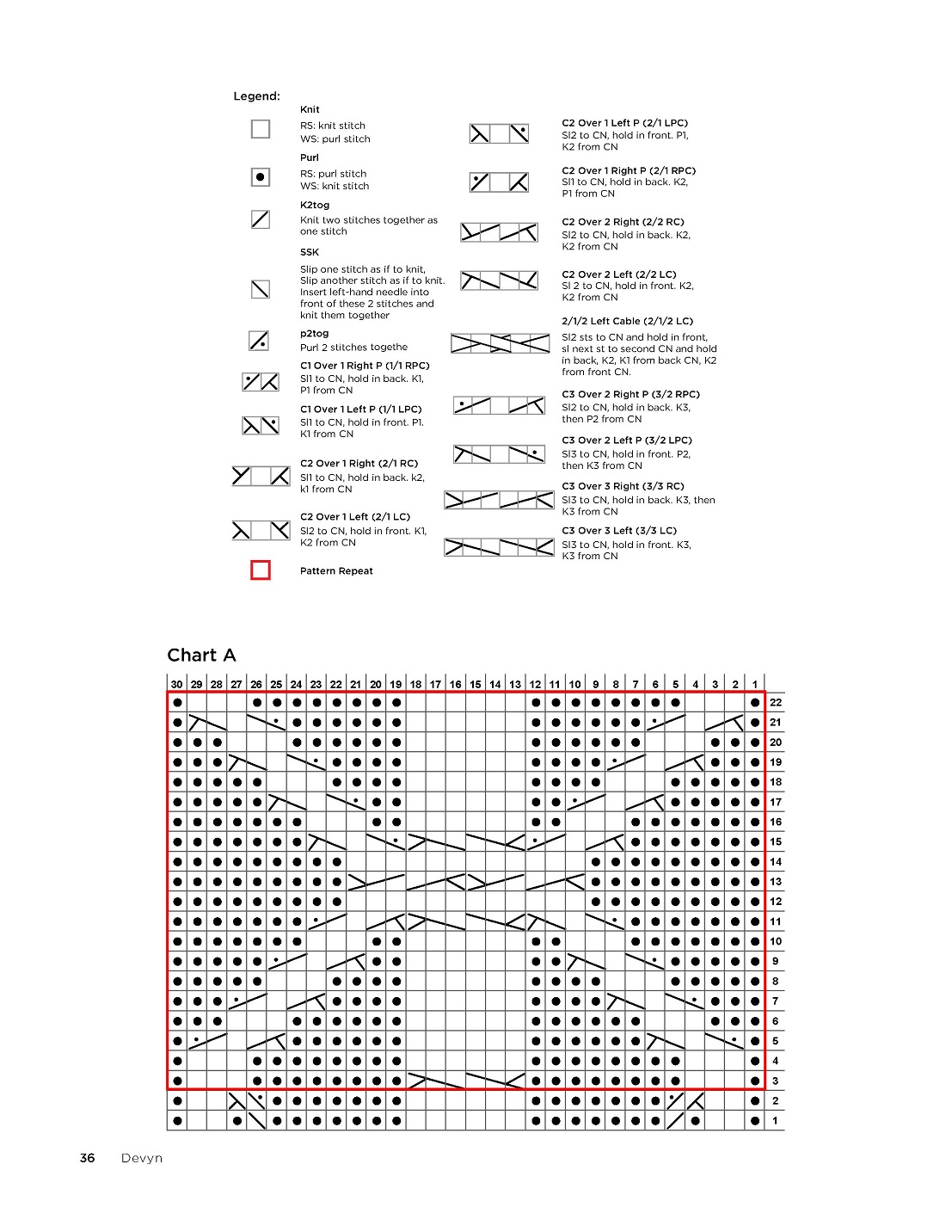 Legend:

Knit
RS: knit stitch
WS: purl stitch

Purl
RS: purl stitch
WS: knit stitch

K2tog
Knit two stitches together as one stitch

SSK
Slip one stitch as if to knit, Slip another stitch as if to knit. Insert left-hand needle into front of these 2 stitches and knit them together

p2tog
Purl 2 stitches togethe

C1 Over 1 Right P (1/1 RPC)
Sl1 to CN, hold in back. K1, P1 from CN

C1 Over 1 Left P (1/1 LPC)
Sl1 to CN, hold in front. P1. K1 from CN

C2 Over 1 Right (2/1 RC)
Sl1 to CN, hold in back. k2, k1 from CN

C2 Over 1 Left (2/1 LC)
Sl2 to CN, hold in front. K1, K2 from CN

Pattern Repeat

C2 Over 1 Left P (2/1 LPC)
Sl2 to CN, hold in front. P1, K2 from CN

C2 Over 1 Right P (2/1 RPC)
Sl1 to CN, hold in back. K2, P1 from CN

C2 Over 2 Right (2/2 RC)
Sl2 to CN, hold in back. K2, K2 from CN

C2 Over 2 Left (2/2 LC)
Sl 2 to CN, hold in front. K2, K2 from CN

2/1/2 Left Cable (2/1/2 LC)
Sl2 sts to CN and hold in front, sl next st to second CN and hold in back, K2, K1 from back CN, K2 from front CN.

C3 Over 2 Right P (3/2 RPC)
Sl2 to CN, hold in back. K3, then P2 from CN

C3 Over 2 Left P (3/2 LPC)
Sl3 to CN, hold in front. P2, then K3 from CN

C3 Over 3 Right (3/3 RC)
Sl3 to CN, hold in back. K3, then K3 from CN

C3 Over 3 Left (3/3 LC)
Sl3 to CN, hold in front. K3, K3 from CN

Chart A

30 29 28 27 26 25 24 23 22 21 20 19 18 17 16 15 14 13 12 11 10 9 8 7 6 5 4 3 2 1

22 21 20 19 18 17 16 15 14 13 12 11 10 9 8 7 6 5 4 3 2 1

36 Devyn