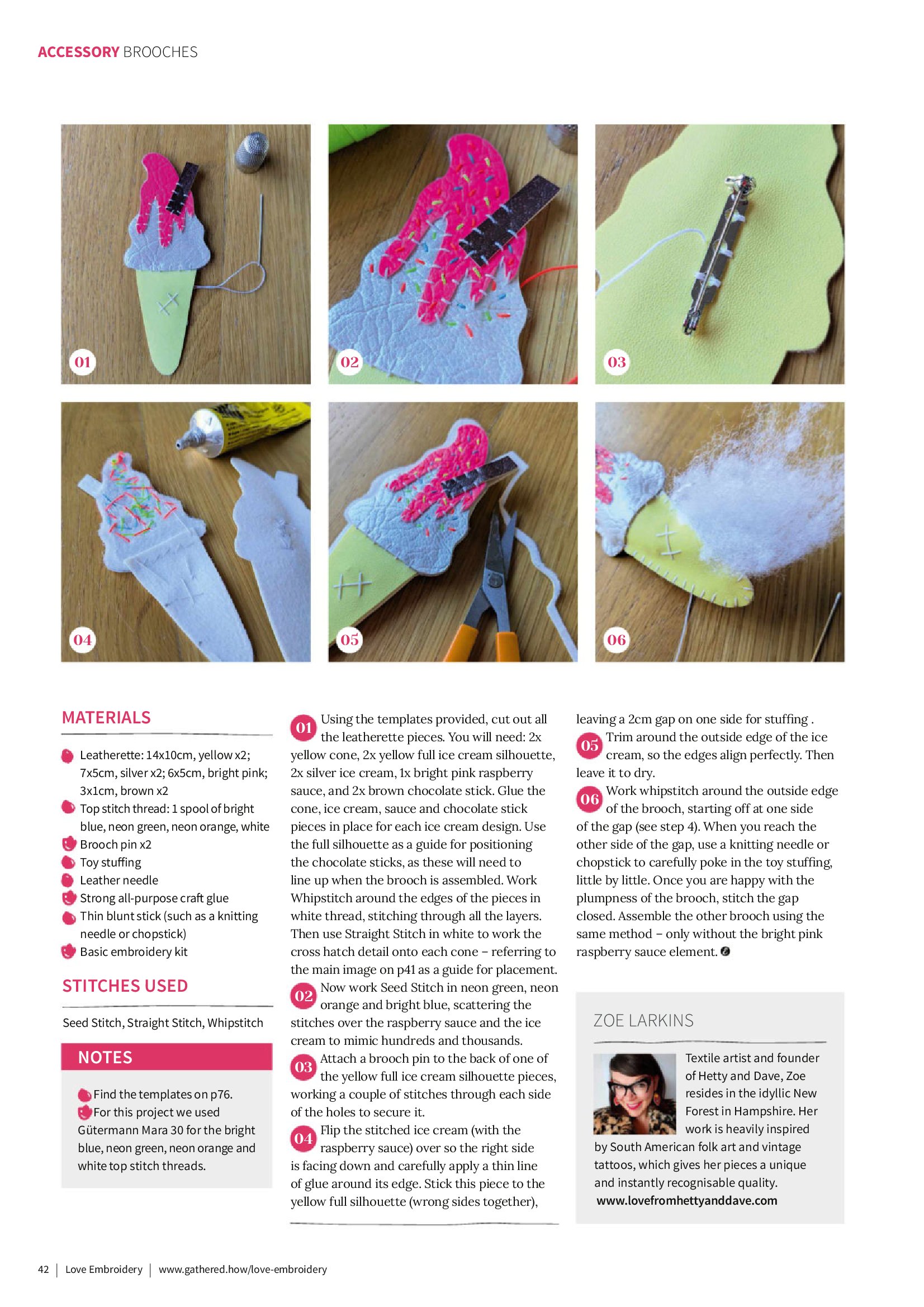 ACCESSORY BROOCHES

01

02

03

04

05

06

MATERIALS

Leatherette: 14x10cm, yellow x2; 7x5cm, silver x2; 6x5cm, bright pink; 3x1cm, brown x2
Top stitch thread: 1 spool of bright blue, neon green, neon orange, white
Brooch pin x2
Toy stuffing
Leather needle
Strong all-purpose craft glue
Thin blunt stick (such as a knitting needle or chopstick)
Basic embroidery kit

STITCHES USED

Seed Stitch, Straight Stitch, Whipstitch

NOTES

Find the templates on p76.
For this project we used Gütermann Mara 30 for the bright blue, neon green, neon orange and white top stitch threads.

01 Using the templates provided, cut out all the leatherette pieces. You will need: 2x yellow cone, 2x yellow full ice cream silhouette, 2x silver ice cream, 1x bright pink raspberry sauce, and 2x brown chocolate stick. Glue the cone, ice cream, sauce and chocolate stick pieces in place for each ice cream design. Use the full silhouette as a guide for positioning the chocolate sticks, as these will need to line up when the brooch is assembled. Work Whipstitch around the edges of the pieces in white thread, stitching through all the layers. Then use Straight Stitch in white to work the cross hatch detail onto each cone – referring to the main image on p41 as a guide for placement.

02 Now work Seed Stitch in neon green, neon orange and bright blue, scattering the stitches over the raspberry sauce and the ice cream to mimic hundreds and thousands.

03 Attach a brooch pin to the back of one of the yellow full ice cream silhouette pieces, working a couple of stitches through each side of the holes to secure it.

04 Flip the stitched ice cream (with the raspberry sauce) over so the right side is facing down and carefully apply a thin line of glue around its edge. Stick this piece to the yellow full silhouette (wrong sides together), leaving a 2cm gap on one side for stuffing .

05 Trim around the outside edge of the ice cream, so the edges align perfectly. Then leave it to dry.

06 Work whipstitch around the outside edge of the brooch, starting off at one side of the gap (see step 4). When you reach the other side of the gap, use a knitting needle or chopstick to carefully poke in the toy stuffing, little by little. Once you are happy with the plumpness of the brooch, stitch the gap closed. Assemble the other brooch using the same method – only without the bright pink raspberry sauce element.

ZOE LARKINS

Textile artist and founder of Hetty and Dave, Zoe resides in the idyllic New Forest in Hampshire. Her work is heavily inspired by South American folk art and vintage tattoos, which gives her pieces a unique and instantly recognisable quality.
www.lovefromhettyanddave.com

42 | Love Embroidery | www.gathered.how/love-embroidery