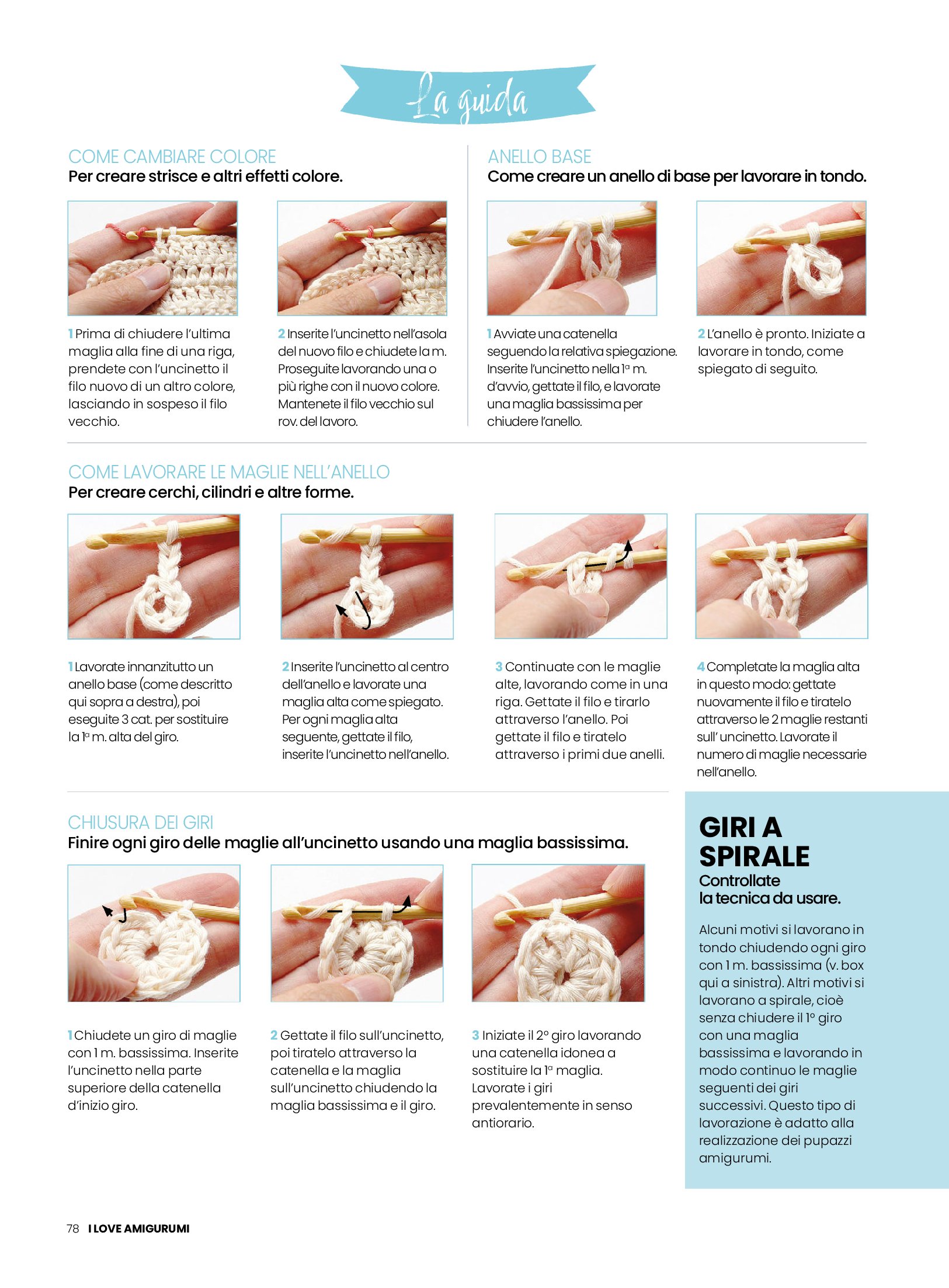 La guida

COME CAMBIARE COLORE
Per creare strisce e altri effetti colore.

1 Prima di chiudere l'ultima maglia alla fine di una riga, prendete con l'uncinetto il filo nuovo di un altro colore, lasciando in sospeso il filo vecchio.

2 Inserite l'uncinetto nell'asola del nuovo filo e chiudete la m. Proseguite lavorando una o più righe con il nuovo colore. Mantenete il filo vecchio sul rov. del lavoro.

ANELLO BASE
Come creare un anello di base per lavorare in tondo.

1 Avviate una catenella seguendo la relativa spiegazione. Inserite l'uncinetto nella 1ª m. d'avvio, gettate il filo, e lavorate una maglia bassissima per chiudere l'anello.

2 L'anello è pronto. Iniziate a lavorare in tondo, come spiegato di seguito.

COME LAVORARE LE MAGLIE NELL'ANELLO
Per creare cerchi, cilindri e altre forme.

1 Lavorate innanzitutto un anello base (come descritto qui sopra a destra), poi eseguite 3 cat. per sostituire la 1ª m. alta del giro.

2 Inserite l'uncinetto al centro dell'anello e lavorate una maglia alta come spiegato. Per ogni maglia alta seguente, gettate il filo, inserite l'uncinetto nell'anello.

3 Continuate con le maglie alte, lavorando come in una riga. Gettate il filo e tirarlo attraverso l'anello. Poi gettate il filo e tiratelo attraverso i primi due anelli.

4 Completate la maglia alta in questo modo: gettate nuovamente il filo e tiratelo attraverso le 2 maglie restanti sull' uncinetto. Lavorate il numero di maglie necessarie nell'anello.

CHIUSURA DEI GIRI
Finire ogni giro delle maglie all'uncinetto usando una maglia bassissima.

1 Chiudete un giro di maglie con 1 m. bassissima. Inserite l'uncinetto nella parte superiore della catenella d'inizio giro.

2 Gettate il filo sull'uncinetto, poi tiratelo attraverso la catenella e la maglia sull'uncinetto chiudendo la maglia bassissima e il giro.

3 Iniziate il 2° giro lavorando una catenella idonea a sostituire la 1ª maglia. Lavorate i giri prevalentemente in senso antiorario.

GIRI A SPIRALE
Controllate la tecnica da usare.

Alcuni motivi si lavorano in tondo chiudendo ogni giro con 1 m. bassissima (v. box qui a sinistra). Altri motivi si lavorano a spirale, cioè senza chiudere il 1° giro con una maglia bassissima e lavorando in modo continuo le maglie seguenti dei giri successivi. Questo tipo di lavorazione è adatto alla realizzazione dei pupazzi amigurumi.

78 I LOVE AMIGURUMI