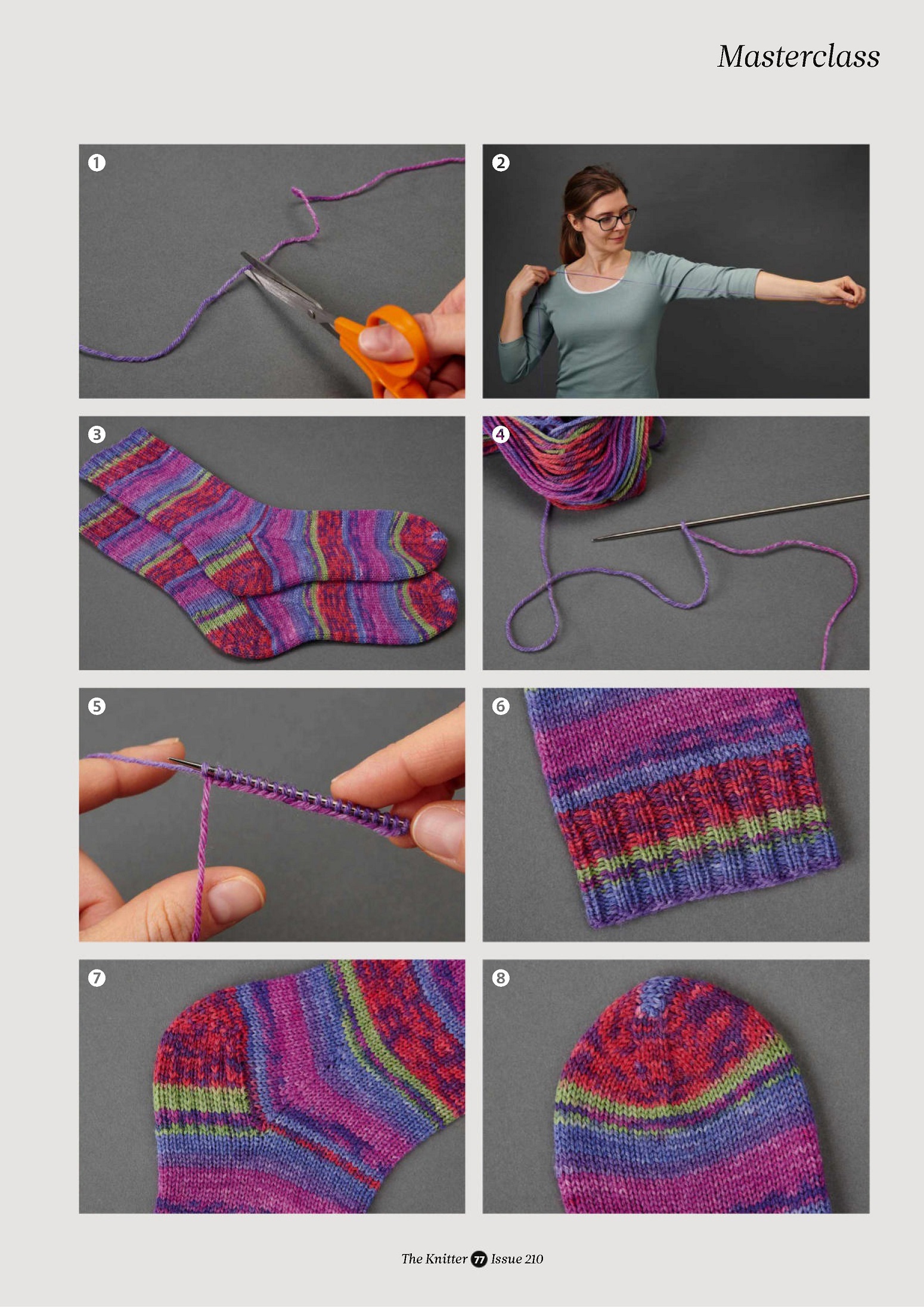 Masterclass

1

2

3

4

5

6

7

8

The Knitter 77 Issue 210