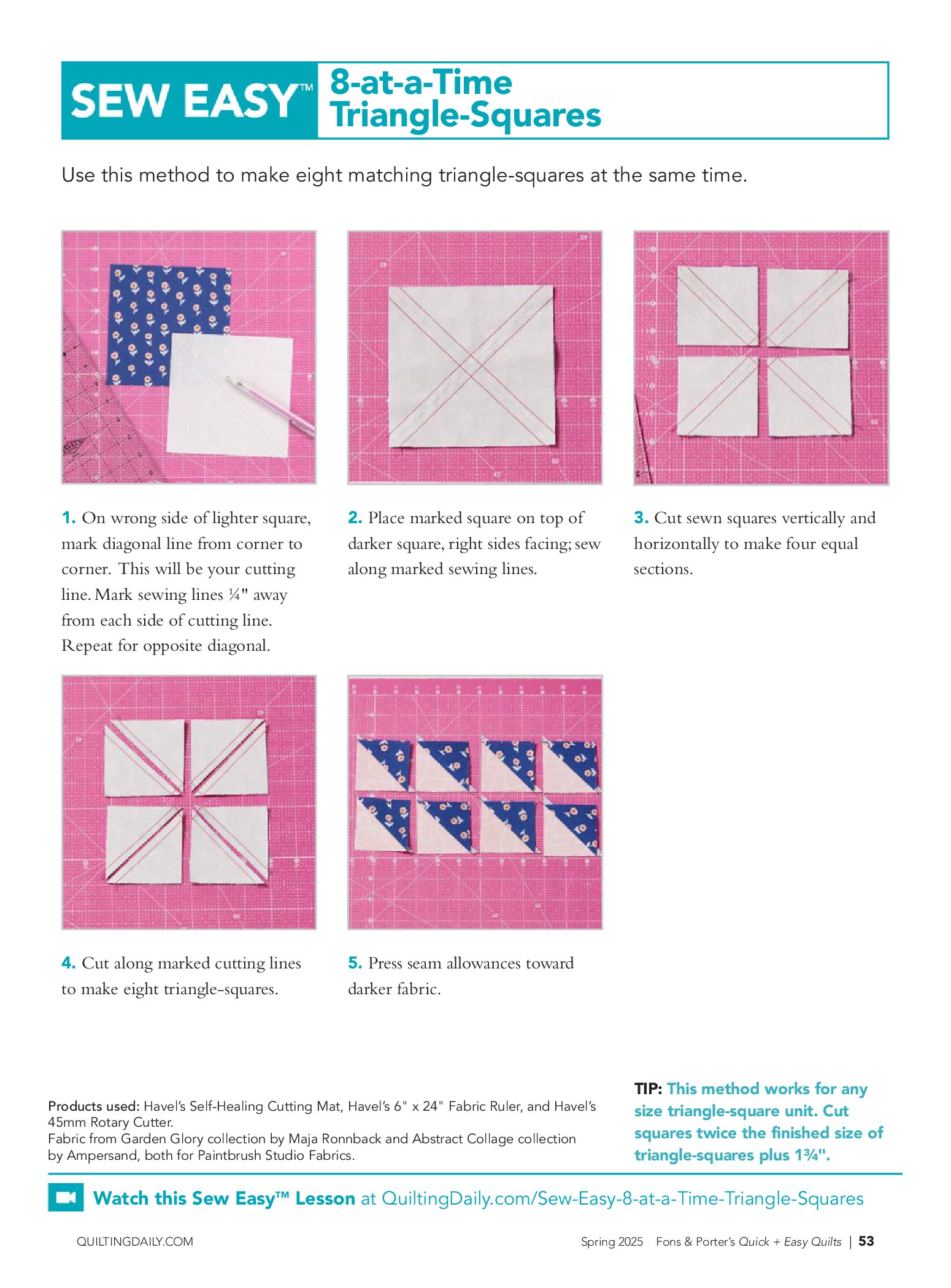 SEW EASY™ 8-at-a-Time Triangle-Squares

Use this method to make eight matching triangle-squares at the same time.

1. On wrong side of lighter square, mark diagonal line from corner to corner. This will be your cutting line. Mark sewing lines ¼" away from each side of cutting line. Repeat for opposite diagonal.

2. Place marked square on top of darker square, right sides facing; sew along marked sewing lines.

3. Cut sewn squares vertically and horizontally to make four equal sections.

4. Cut along marked cutting lines to make eight triangle-squares.

5. Press seam allowances toward darker fabric.

Products used: Havel's Self-Healing Cutting Mat, Havel's 6" x 24" Fabric Ruler, and Havel's 45mm Rotary Cutter.
Fabric from Garden Glory collection by Maja Ronnback and Abstract Collage collection by Ampersand, both for Paintbrush Studio Fabrics.

TIP: This method works for any size triangle-square unit. Cut squares twice the finished size of triangle-squares plus 1¾".

Watch this Sew Easy™ Lesson at QuiltingDaily.com/Sew-Easy-8-at-a-Time-Triangle-Squares

QUILTINGDAILY.COM

Spring 2025 Fons & Porter's Quick + Easy Quilts | 53