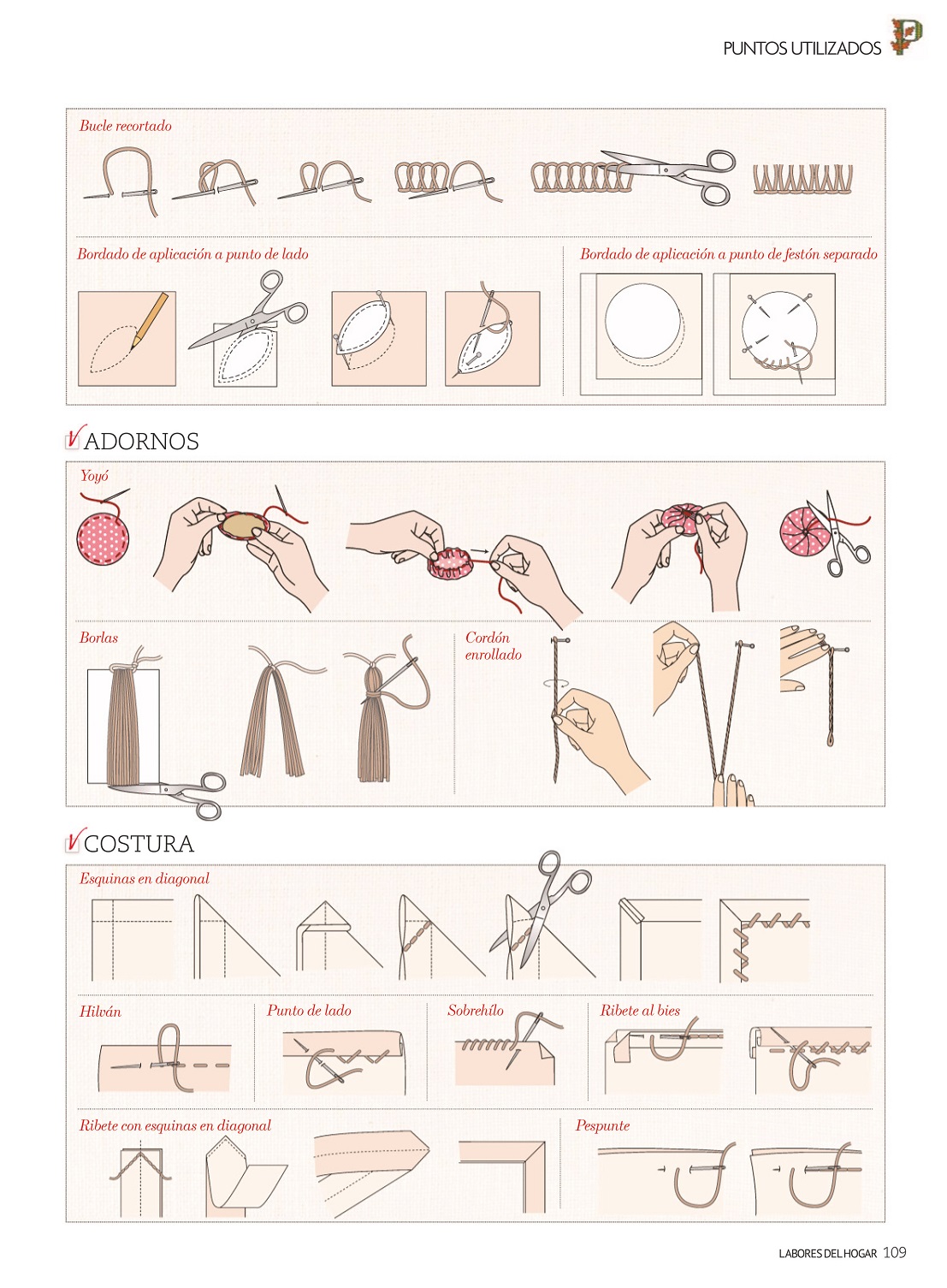 PUNTOS UTILIZADOS P

Bucle recortado

Bordado de aplicación a punto de lado

Bordado de aplicación a punto de festón separado

ADORNOS

Yoyó

Borlas

Cordón enrollado

COSTURA

Esquinas en diagonal

Hilván

Punto de lado

Sobrehílo

Ribete al bies

Ribete con esquinas en diagonal

Pespunte

LABORES DEL HOGAR 109