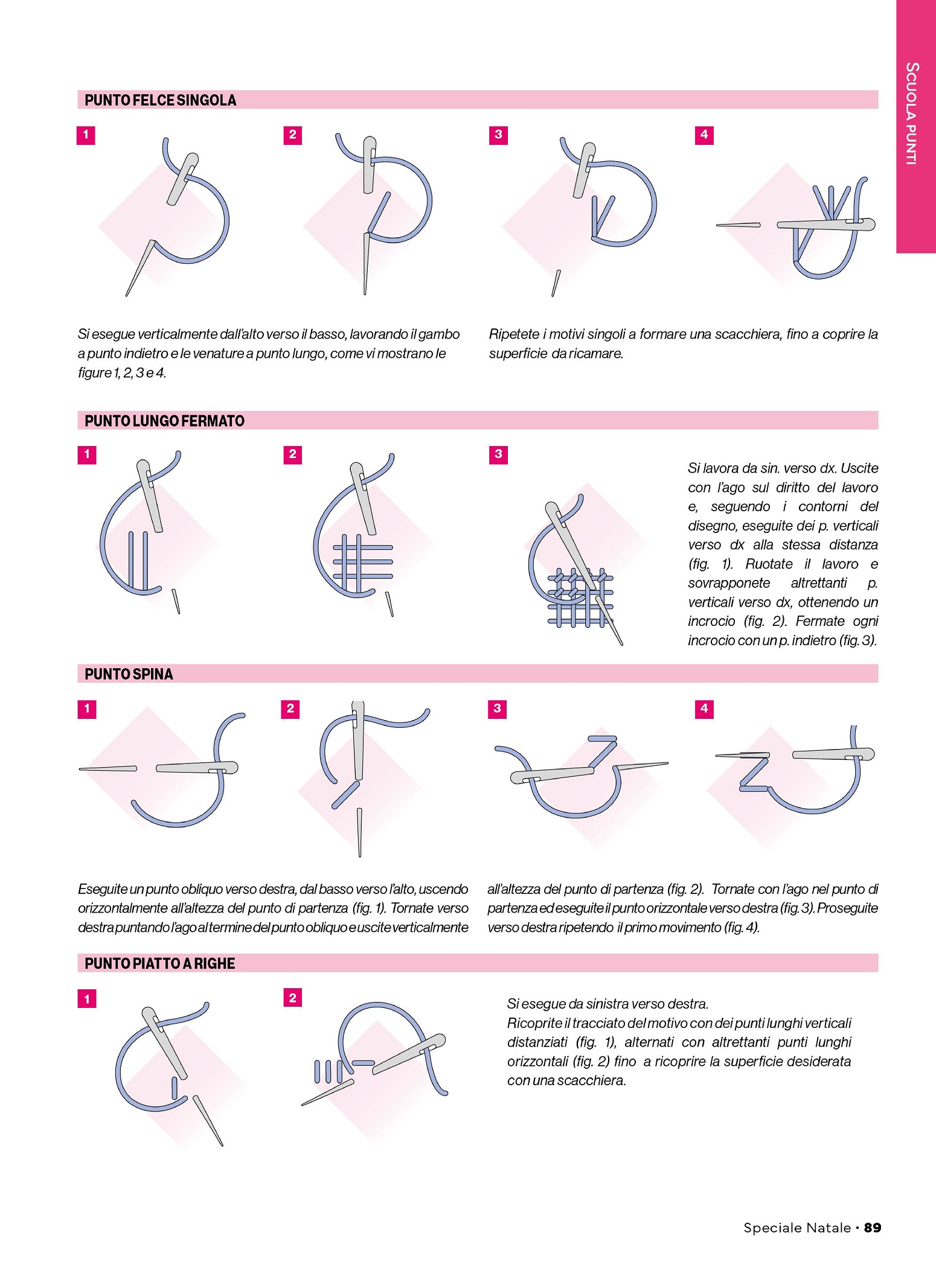 SCUOLA PUNTI

PUNTO FELCE SINGOLA

1

2

3

4

Si esegue verticalmente dall'alto verso il basso, lavorando il gambo a punto indietro e le venature a punto lungo, come vi mostrano le figure 1, 2, 3 e 4.

Ripetete i motivi singoli a formare una scacchiera, fino a coprire la superficie da ricamare.

PUNTO LUNGO FERMATO

1

2

3

Si lavora da sin. verso dx. Uscite con l'ago sul diritto del lavoro e, seguendo i contorni del disegno, eseguite dei p. verticali verso dx alla stessa distanza (fig. 1). Ruotate il lavoro e sovrapponete altrettanti p. verticali verso dx, ottenendo un incrocio (fig. 2). Fermate ogni incrocio con un p. indietro (fig. 3).

PUNTO SPINA

1

2

3

4

Eseguite un punto obliquo verso destra, dal basso verso l'alto, uscendo orizzontalmente all'altezza del punto di partenza (fig. 1). Tornate verso destra puntando l'ago al termine del punto obliquo e uscite verticalmente

all'altezza del punto di partenza (fig. 2). Tornate con l'ago nel punto di partenza ed eseguite il punto orizzontale verso destra (fig. 3). Proseguite verso destra ripetendo il primo movimento (fig. 4).

PUNTO PIATTO A RIGHE

1

2

Si esegue da sinistra verso destra.
Ricoprite il tracciato del motivo con dei punti lunghi verticali distanziati (fig. 1), alternati con altrettanti punti lunghi orizzontali (fig. 2) fino a ricoprire la superficie desiderata con una scacchiera.

Speciale Natale • 89