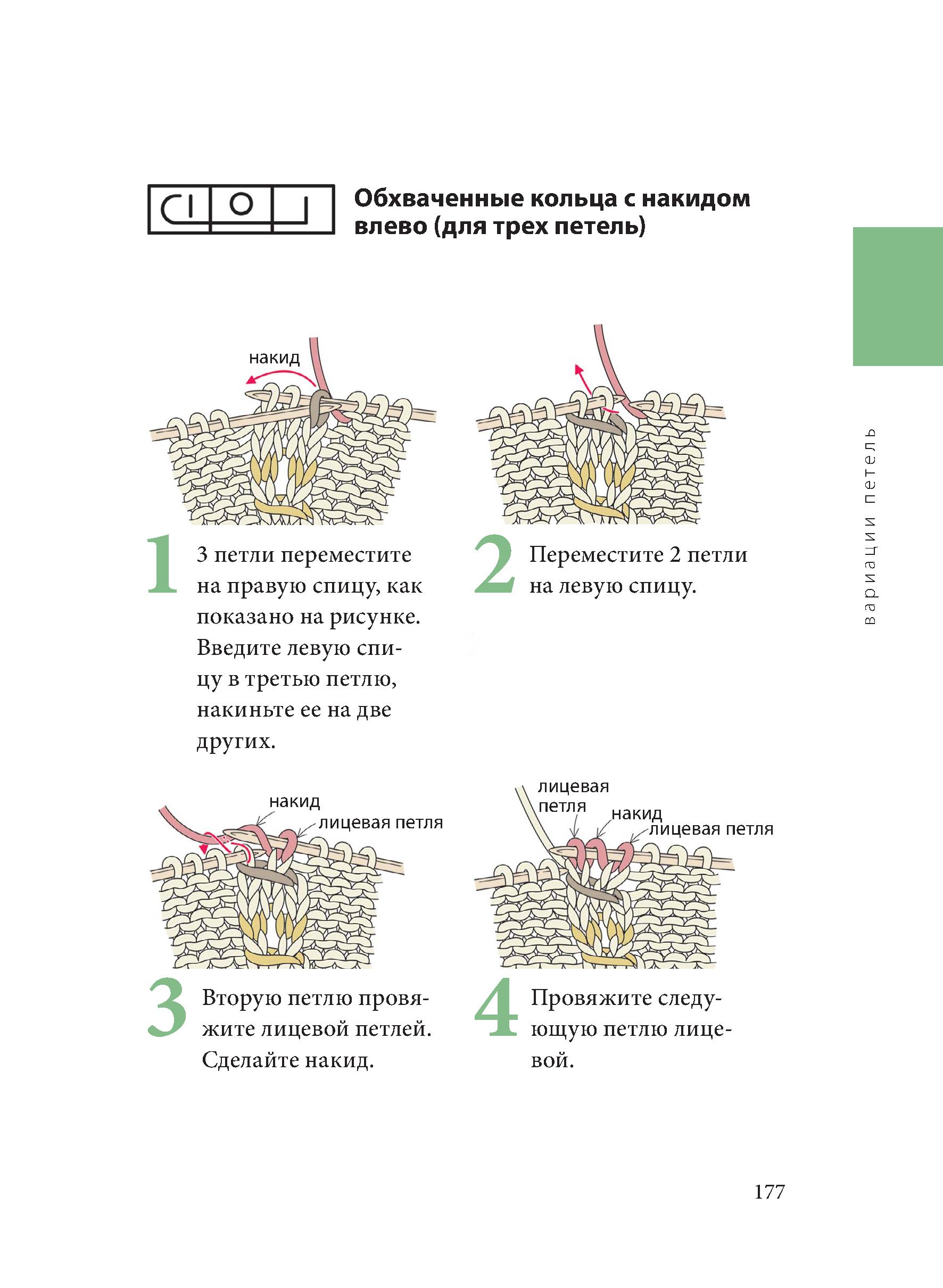 Обхваченные кольца с накидом влево (для трех петель)

вариации петель

накид

1 3 петли переместите на правую спицу, как показано на рисунке. Введите левую спицу в третью петлю, накиньте ее на две других.

2 Переместите 2 петли на левую спицу.

накид

лицевая петля

3 Вторую петлю провяжите лицевой петлей. Сделайте накид.

лицевая петля

накид

лицевая петля

4 Провяжите следующую петлю лицевой.

177