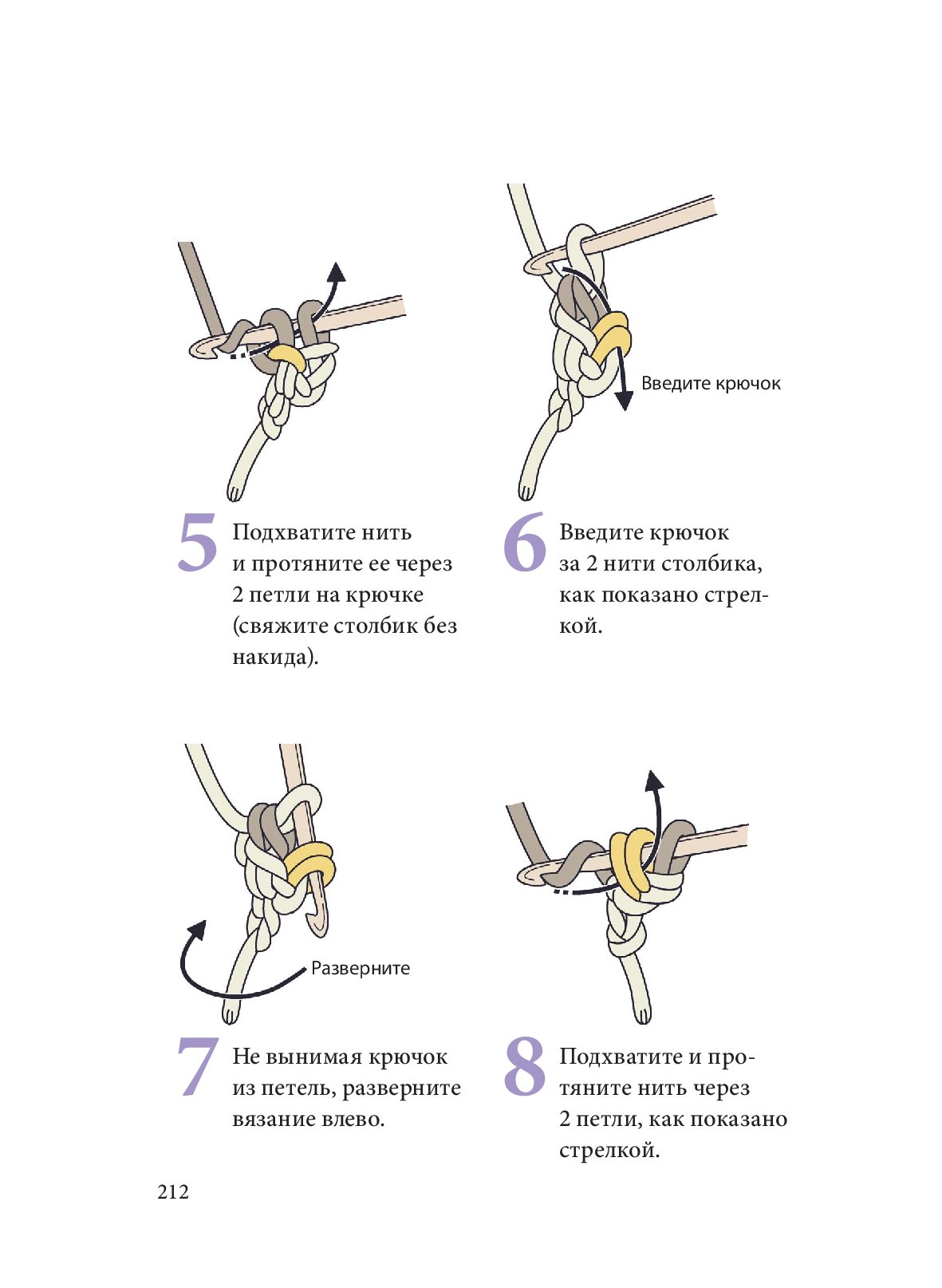 Введите крючок

5 Подхватите нить и протяните ее через 2 петли на крючке (свяжите столбик без накида).

6 Введите крючок за 2 нити столбика, как показано стрелкой.

Разверните

7 Не вынимая крючок из петель, разверните вязание влево.

8 Подхватите и протяните нить через 2 петли, как показано стрелкой.

212