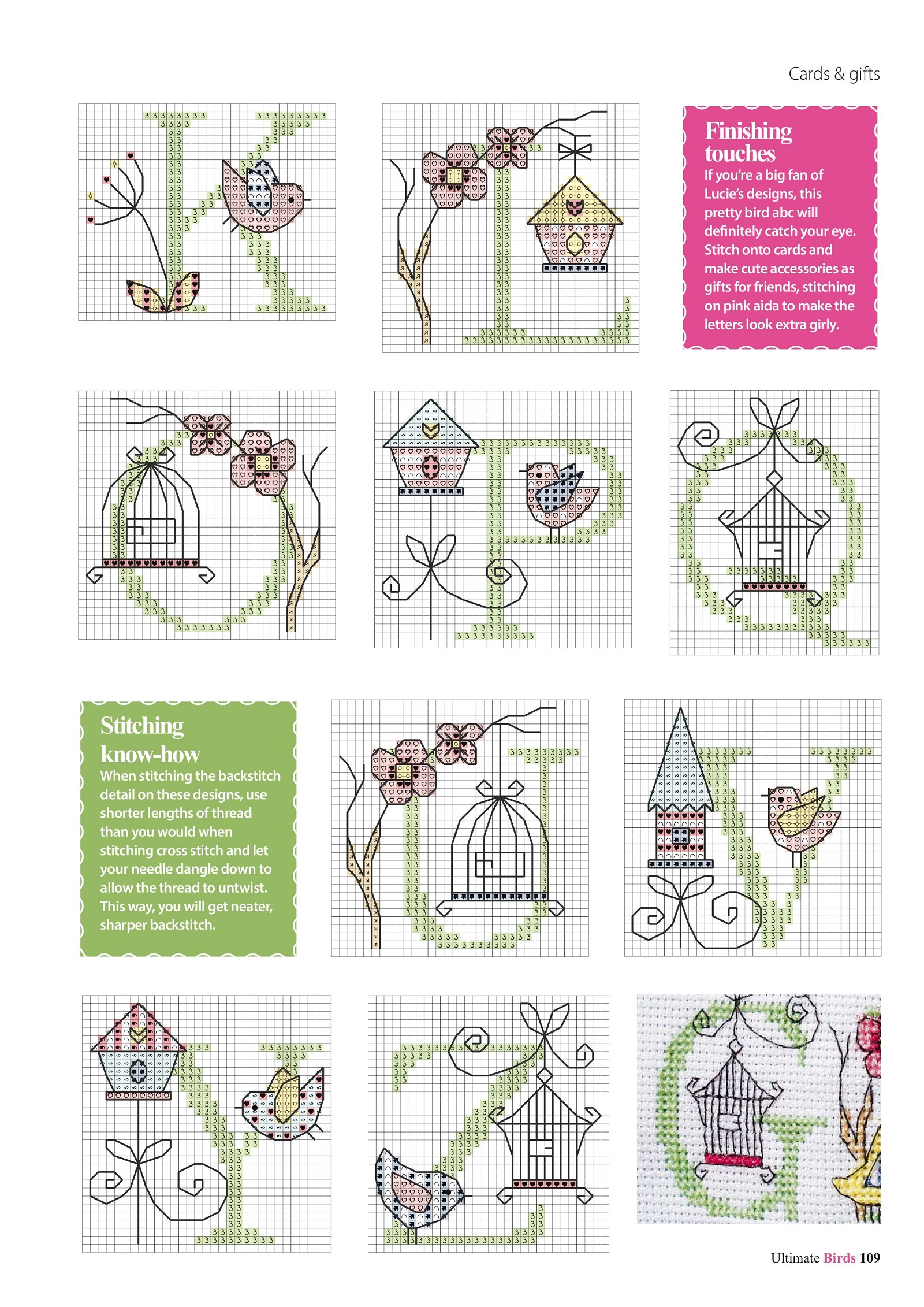 Cards & gifts

Finishing touches
If you're a big fan of Lucie's designs, this pretty bird abc will definitely catch your eye. Stitch onto cards and make cute accessories as gifts for friends, stitching on pink aida to make the letters look extra girly.

Stitching know-how
When stitching the backstitch detail on these designs, use shorter lengths of thread than you would when stitching cross stitch and let your needle dangle down to allow the thread to untwist. This way, you will get neater, sharper backstitch.

Ultimate Birds 109