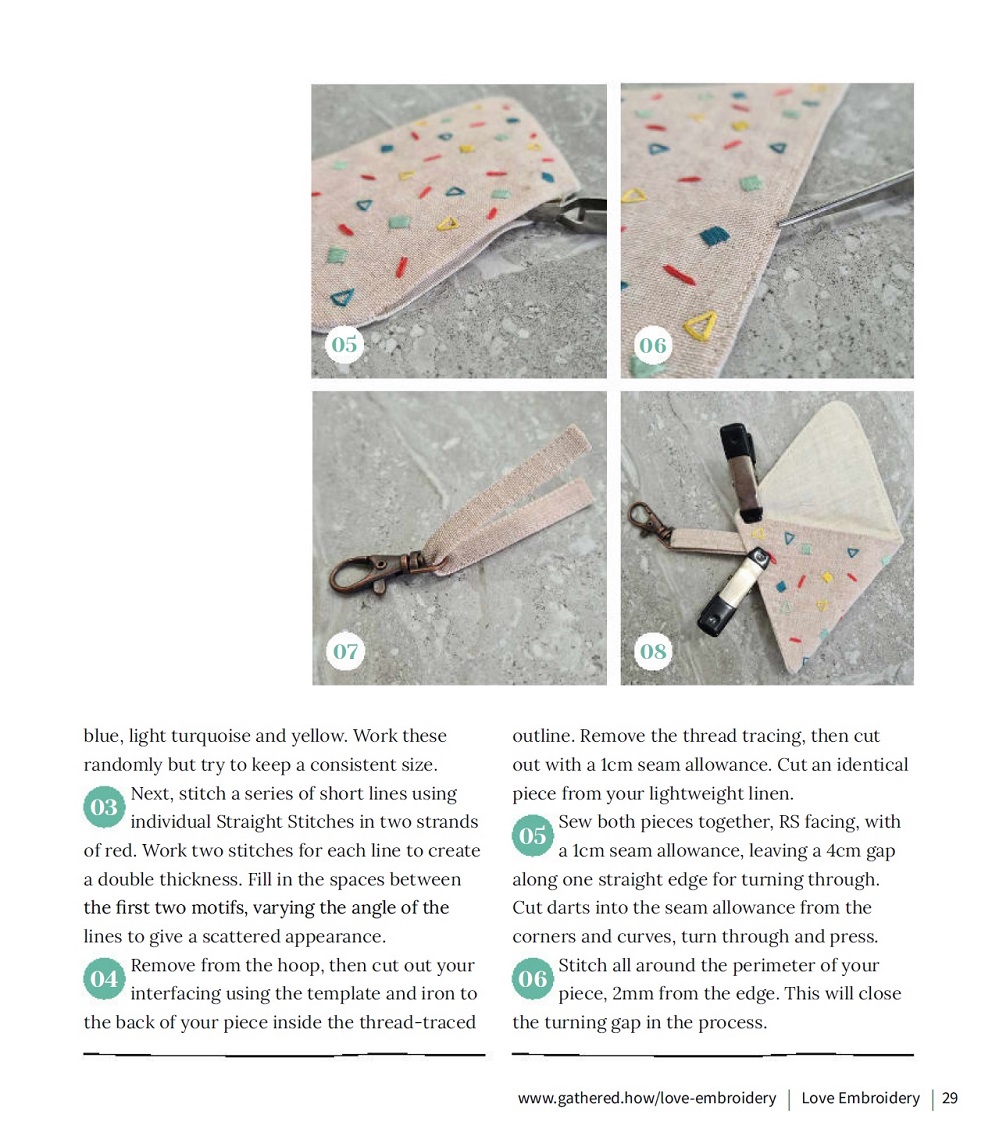 05

06

07

08

blue, light turquoise and yellow. Work these randomly but try to keep a consistent size.

03 Next, stitch a series of short lines using individual Straight Stitches in two strands of red. Work two stitches for each line to create a double thickness. Fill in the spaces between the first two motifs, varying the angle of the lines to give a scattered appearance.

04 Remove from the hoop, then cut out your interfacing using the template and iron to the back of your piece inside the thread-traced outline. Remove the thread tracing, then cut out with a 1cm seam allowance. Cut an identical piece from your lightweight linen.

05 Sew both pieces together, RS facing, with a 1cm seam allowance, leaving a 4cm gap along one straight edge for turning through. Cut darts into the seam allowance from the corners and curves, turn through and press.

06 Stitch all around the perimeter of your piece, 2mm from the edge. This will close the turning gap in the process.

www.gathered.how/love-embroidery | Love Embroidery | 29