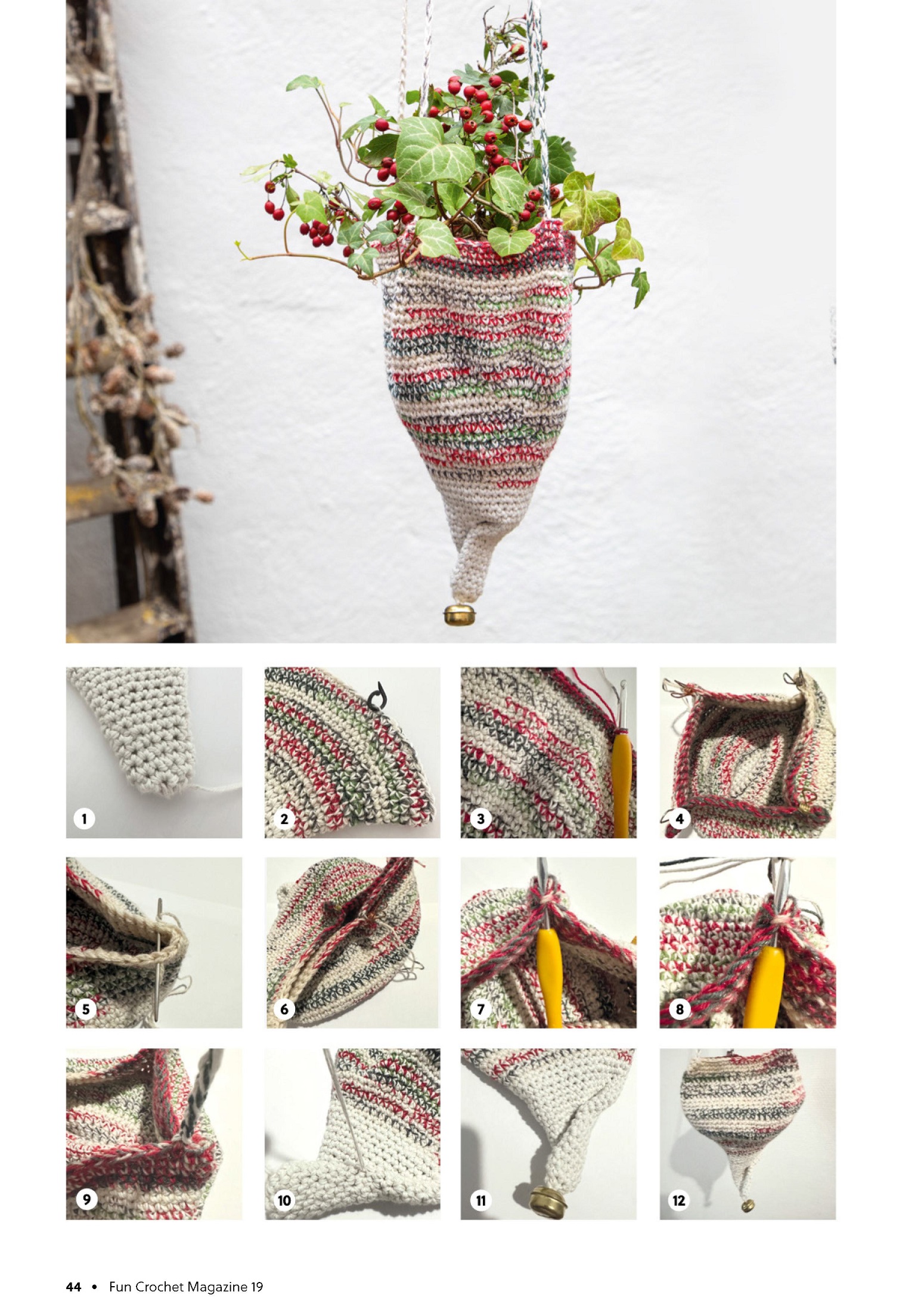 1

2

3

4

5

6

7

8

9

10

11

12

44 • Fun Crochet Magazine 19