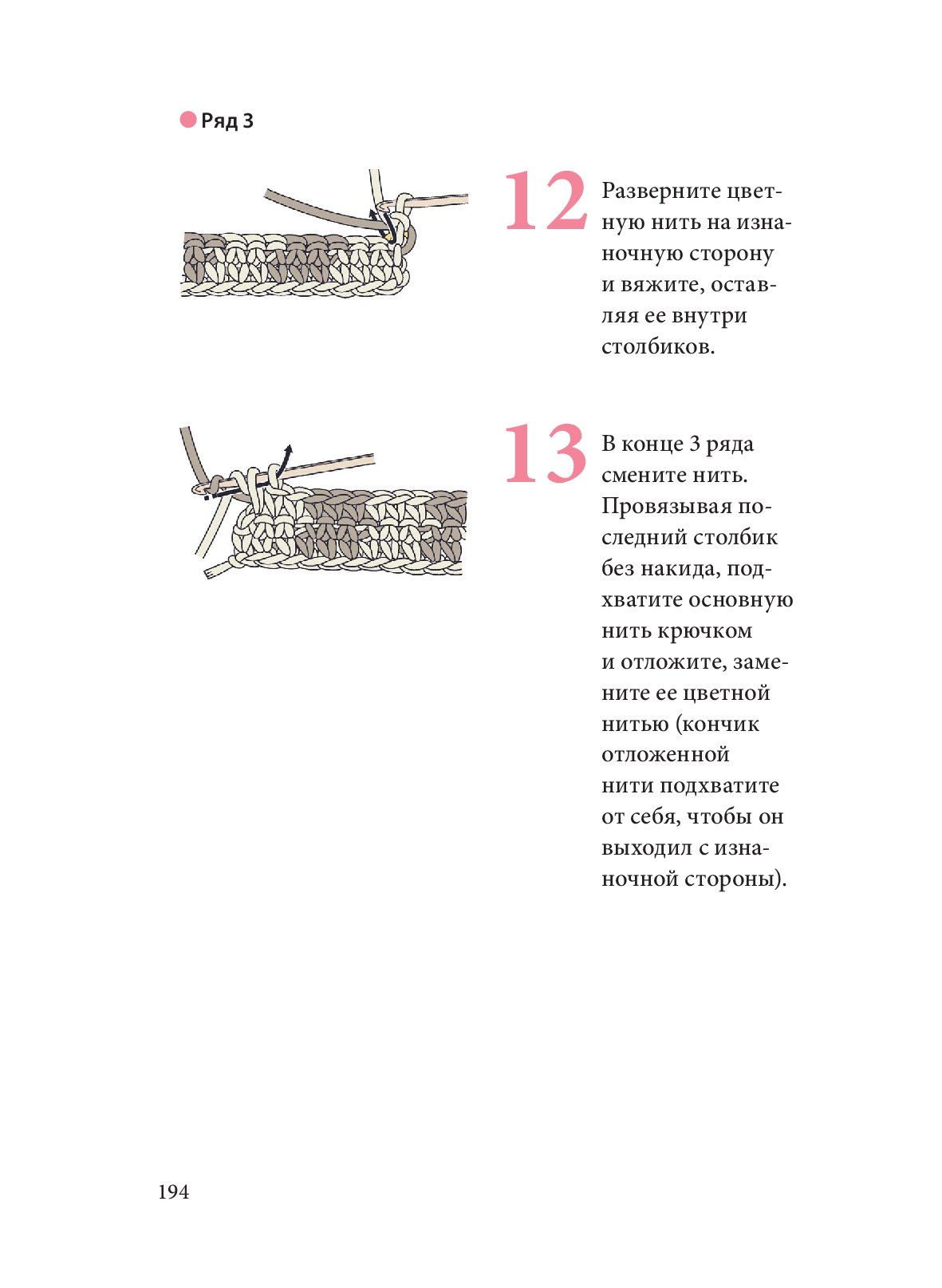 Ряд 3

12 Разверните цветную нить на изнаночную сторону и вяжите, оставляя ее внутри столбиков.

13 В конце 3 ряда смените нить. Провязывая последний столбик без накида, подхватите основную нить крючком и отложите, замените ее цветной нитью (кончик отложенной нити подхватите от себя, чтобы он выходил с изнаночной стороны).

194