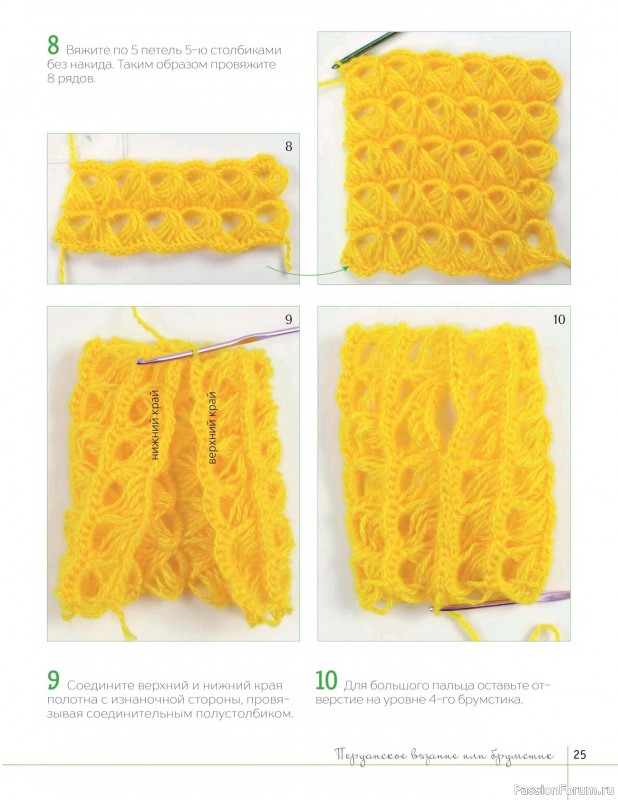 8 Вяжите по 5 петель 5-ю столбиками без накида. Таким образом провяжите 8 рядов.

8

9

нижний край

верхний край

10

9 Соедините верхний и нижний края полотна с изнаночной стороны, провязывая соединительным полустолбиком.

10 Для большого пальца оставьте отверстие на уровне 4-го брумстика.

Перуанское вязание или брумстик

25

PassionForum.ru