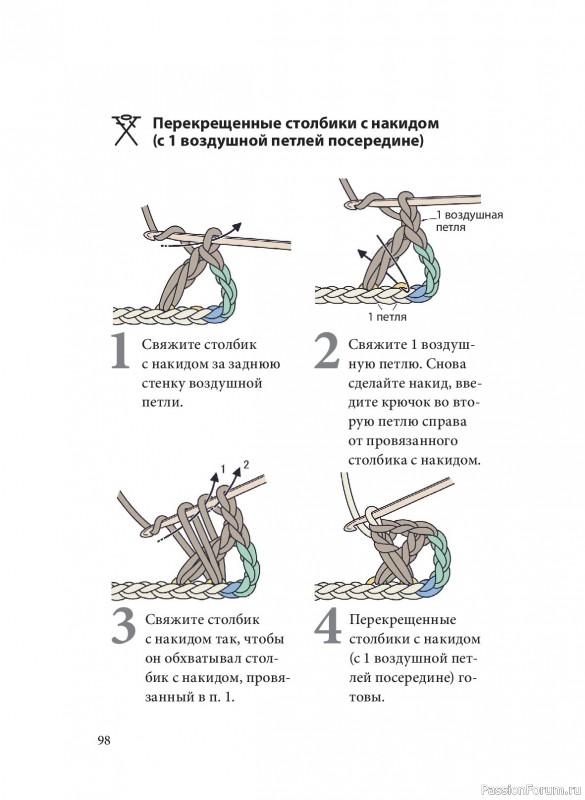 Перекрещенные столбики с накидом (с 1 воздушной петлей посередине)

1 воздушная петля

1 петля

1 Свяжите столбик с накидом за заднюю стенку воздушной петли.

2 Свяжите 1 воздушную петлю. Снова сделайте накид, введите крючок во вторую петлю справа от провязанного столбика с накидом.

1 2

3 Свяжите столбик с накидом так, чтобы он обхватывал столбик с накидом, провязанный в п. 1.

4 Перекрещенные столбики с накидом (с 1 воздушной петлей посередине) готовы.

98

PassionForum.ru