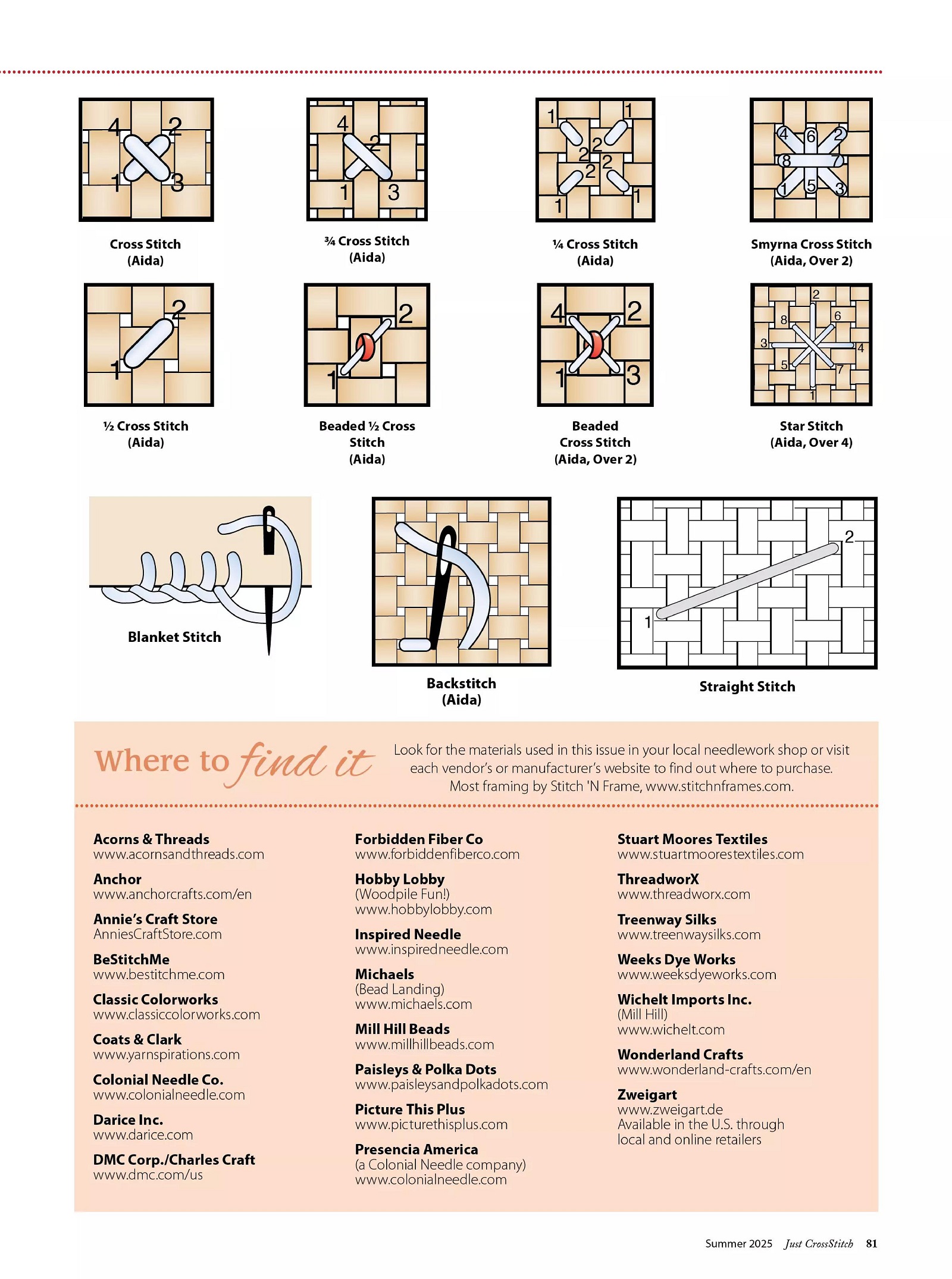 4 2 1 3

Cross Stitch (Aida)

4 2 1 3

¾ Cross Stitch (Aida)

1 1 2 2 2 2 1 1

¼ Cross Stitch (Aida)

4 6 2 8 7 1 5 3

Smyrna Cross Stitch (Aida, Over 2)

2 1

½ Cross Stitch (Aida)

2 1

Beaded ½ Cross Stitch (Aida)

4 2 1 3

Beaded Cross Stitch (Aida, Over 2)

2 8 6 3 4 5 7 1

Star Stitch (Aida, Over 4)

Blanket Stitch

Backstitch (Aida)

2 1

Straight Stitch

Where to find it

Look for the materials used in this issue in your local needlework shop or visit each vendor's or manufacturer's website to find out where to purchase. Most framing by Stitch 'N Frame, www.stitchnframes.com.

Acorns & Threads
www.acornsandthreads.com

Anchor
www.anchorcrafts.com/en

Annie's Craft Store
AnniesCraftStore.com

BeStitchMe
www.bestitchme.com

Classic Colorworks
www.classiccolorworks.com

Coats & Clark
www.yarnspirations.com

Colonial Needle Co.
www.colonialneedle.com

Darice Inc.
www.darice.com

DMC Corp./Charles Craft
www.dmc.com/us

Forbidden Fiber Co
www.forbiddenfiberco.com

Hobby Lobby
(Woodpile Fun!)
www.hobbylobby.com

Inspired Needle
www.inspiredneedle.com

Michaels
(Bead Landing)
www.michaels.com

Mill Hill Beads
www.millhillbeads.com

Paisleys & Polka Dots
www.paisleysandpolkadots.com

Picture This Plus
www.picturethisplus.com

Presencia America
(a Colonial Needle company)
www.colonialneedle.com

Stuart Moores Textiles
www.stuartmoorestextiles.com

ThreadworX
www.threadworx.com

Treenway Silks
www.treenwaysilks.com

Weeks Dye Works
www.weeksdyeworks.com

Wichelt Imports Inc.
(Mill Hill)
www.wichelt.com

Wonderland Crafts
www.wonderland-crafts.com/en

Zweigart
www.zweigart.de
Available in the U.S. through local and online retailers

Summer 2025 Just CrossStitch 81