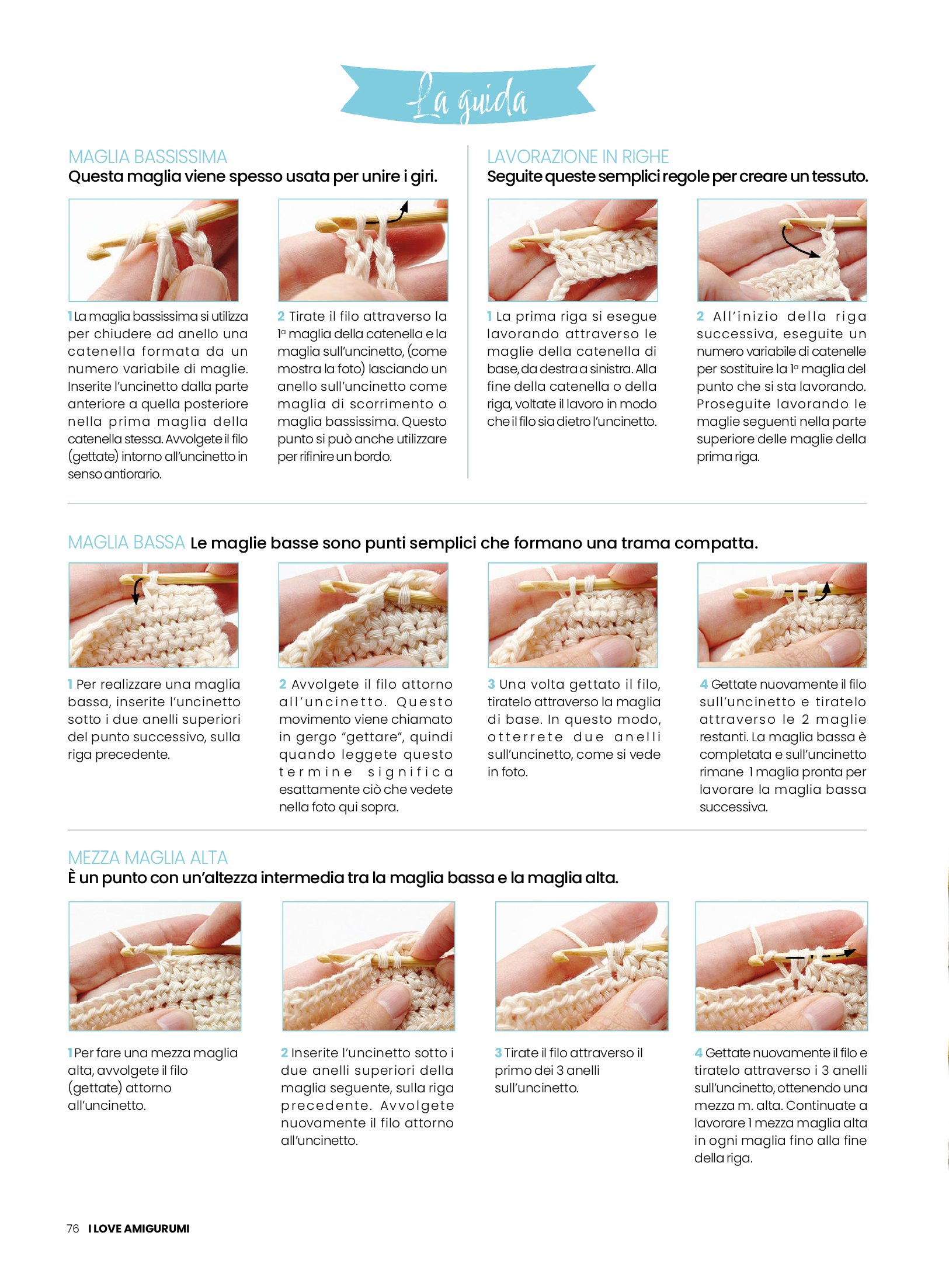 La guida

MAGLIA BASSISSIMA
Questa maglia viene spesso usata per unire i giri.

1 La maglia bassissima si utilizza per chiudere ad anello una catenella formata da un numero variabile di maglie. Inserite l'uncinetto dalla parte anteriore a quella posteriore nella prima maglia della catenella stessa. Avvolgete il filo (gettate) intorno all'uncinetto in senso antiorario.

2 Tirate il filo attraverso la 1ª maglia della catenella e la maglia sull'uncinetto, (come mostra la foto) lasciando un anello sull'uncinetto come maglia di scorrimento o maglia bassissima. Questo punto si può anche utilizzare per rifinire un bordo.

LAVORAZIONE IN RIGHE
Seguite queste semplici regole per creare un tessuto.

1 La prima riga si esegue lavorando attraverso le maglie della catenella di base, da destra a sinistra. Alla fine della catenella o della riga, voltate il lavoro in modo che il filo sia dietro l'uncinetto.

2 All'inizio della riga successiva, eseguite un numero variabile di catenelle per sostituire la 1ª maglia del punto che si sta lavorando. Proseguite lavorando le maglie seguenti nella parte superiore delle maglie della prima riga.

MAGLIA BASSA Le maglie basse sono punti semplici che formano una trama compatta.

1 Per realizzare una maglia bassa, inserite l'uncinetto sotto i due anelli superiori del punto successivo, sulla riga precedente.

2 Avvolgete il filo attorno all'uncinetto. Questo movimento viene chiamato in gergo "gettare", quindi quando leggete questo termine significa esattamente ciò che vedete nella foto qui sopra.

3 Una volta gettato il filo, tiratelo attraverso la maglia di base. In questo modo, otterrete due anelli sull'uncinetto, come si vede in foto.

4 Gettate nuovamente il filo sull'uncinetto e tiratelo attraverso le 2 maglie restanti. La maglia bassa è completata e sull'uncinetto rimane 1 maglia pronta per lavorare la maglia bassa successiva.

MEZZA MAGLIA ALTA
È un punto con un'altezza intermedia tra la maglia bassa e la maglia alta.

1 Per fare una mezza maglia alta, avvolgete il filo (gettate) attorno all'uncinetto.

2 Inserite l'uncinetto sotto i due anelli superiori della maglia seguente, sulla riga precedente. Avvolgete nuovamente il filo attorno all'uncinetto.

3 Tirate il filo attraverso il primo dei 3 anelli sull'uncinetto.

4 Gettate nuovamente il filo e tiratelo attraverso i 3 anelli sull'uncinetto, ottenendo una mezza m. alta. Continuate a lavorare 1 mezza maglia alta in ogni maglia fino alla fine della riga.

76 I LOVE AMIGURUMI