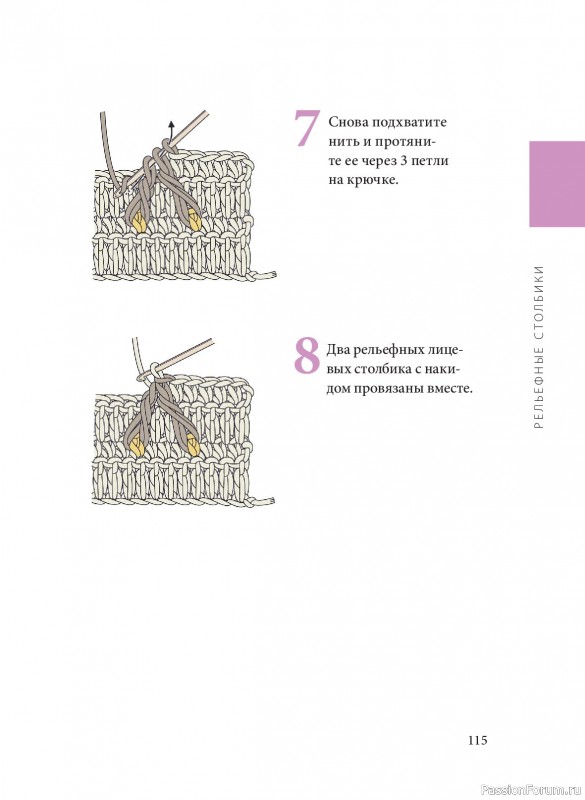 7 Снова подхватите нить и протяните ее через 3 петли на крючке.

8 Два рельефных лицевых столбика с накидом провязаны вместе.

РЕЛЬЕФНЫЕ СТОЛБИКИ

115

PassionForum.ru