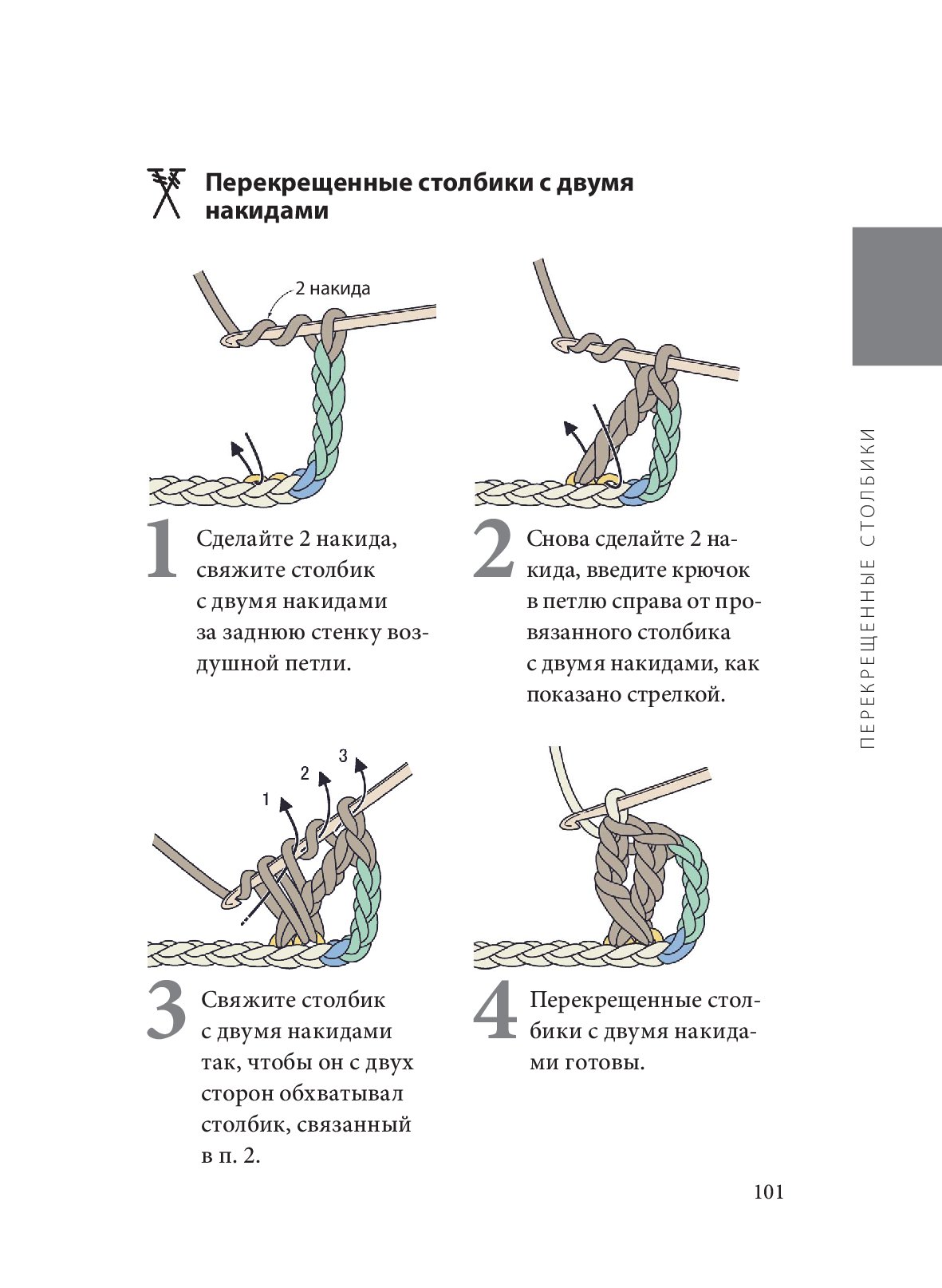 Перекрещенные столбики с двумя накидами

2 накида

1 Сделайте 2 накида, свяжите столбик с двумя накидами за заднюю стенку воздушной петли.

2 Снова сделайте 2 накида, введите крючок в петлю справа от провязанного столбика с двумя накидами, как показано стрелкой.

1
2
3

3 Свяжите столбик с двумя накидами так, чтобы он с двух сторон обхватывал столбик, связанный в п. 2.

4 Перекрещенные столбики с двумя накидами готовы.

ПЕРЕКРЕЩЕННЫЕ СТОЛБИКИ

101