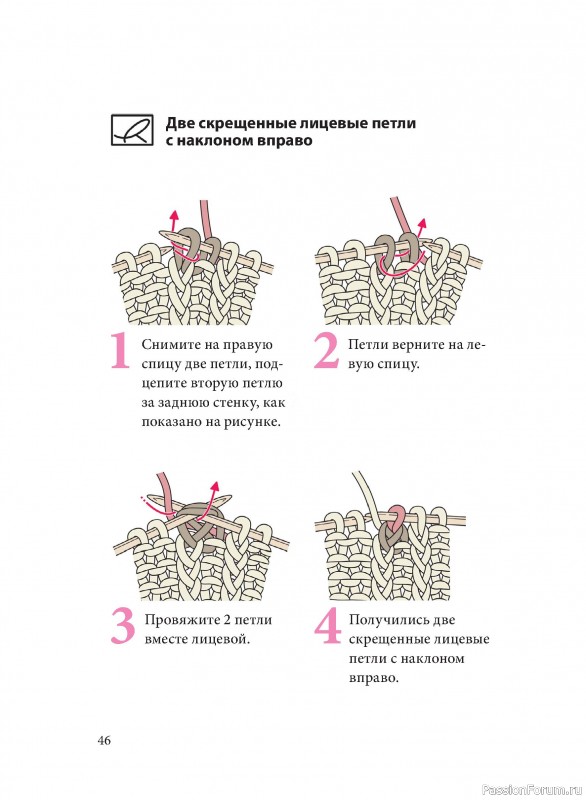 Две скрещенные лицевые петли с наклоном вправо

1 Снимите на правую спицу две петли, подцепите вторую петлю за заднюю стенку, как показано на рисунке.

2 Петли верните на левую спицу.

3 Провяжите 2 петли вместе лицевой.

4 Получились две скрещенные лицевые петли с наклоном вправо.

46

PassionForum.ru