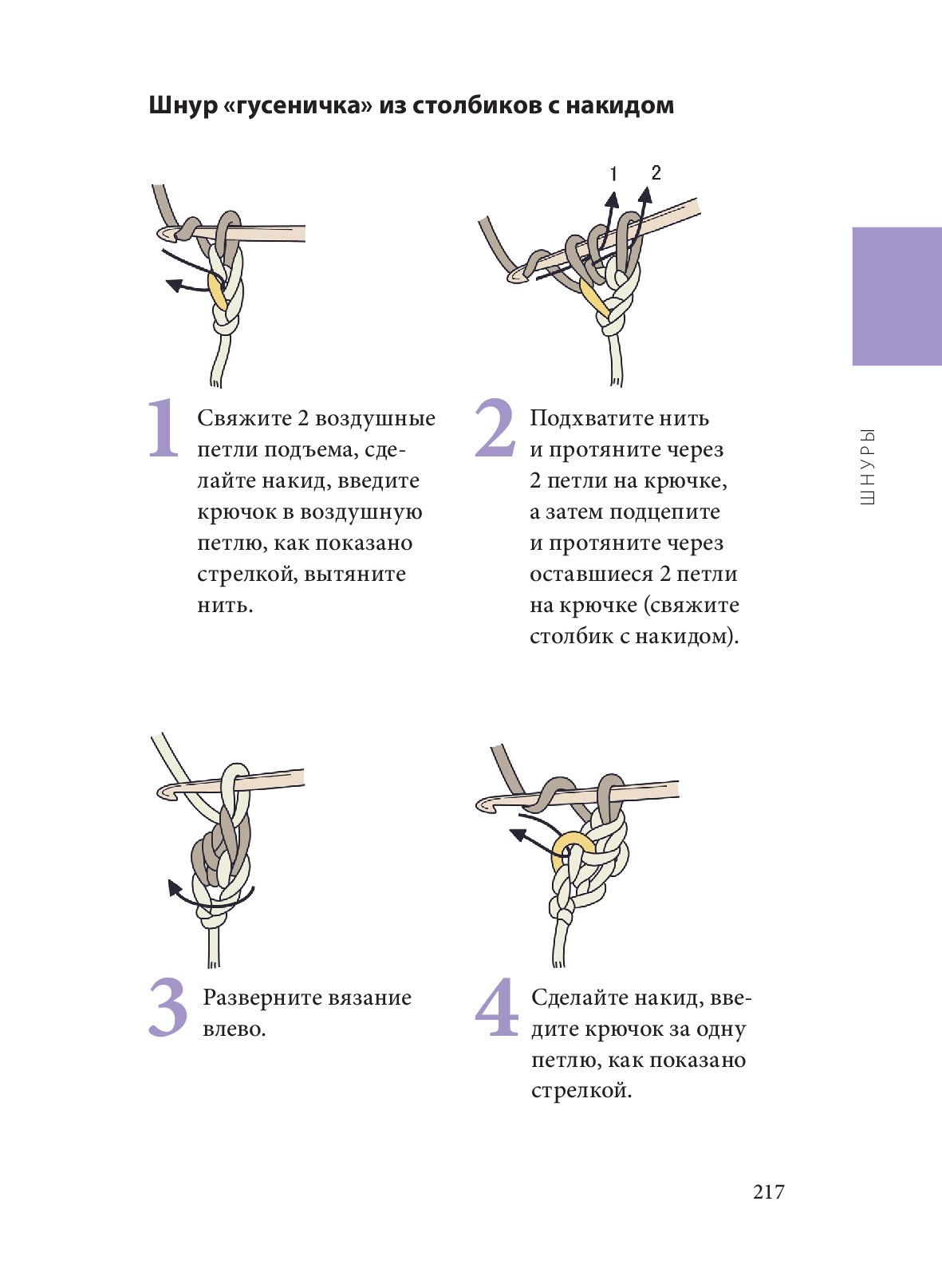 Шнур «гусеничка» из столбиков с накидом

1 2

1 Свяжите 2 воздушные петли подъема, сделайте накид, введите крючок в воздушную петлю, как показано стрелкой, вытяните нить.

2 Подхватите нить и протяните через 2 петли на крючке, а затем подцепите и протяните через оставшиеся 2 петли на крючке (свяжите столбик с накидом).

ШНУРЫ

3 Разверните вязание влево.

4 Сделайте накид, введите крючок за одну петлю, как показано стрелкой.

217