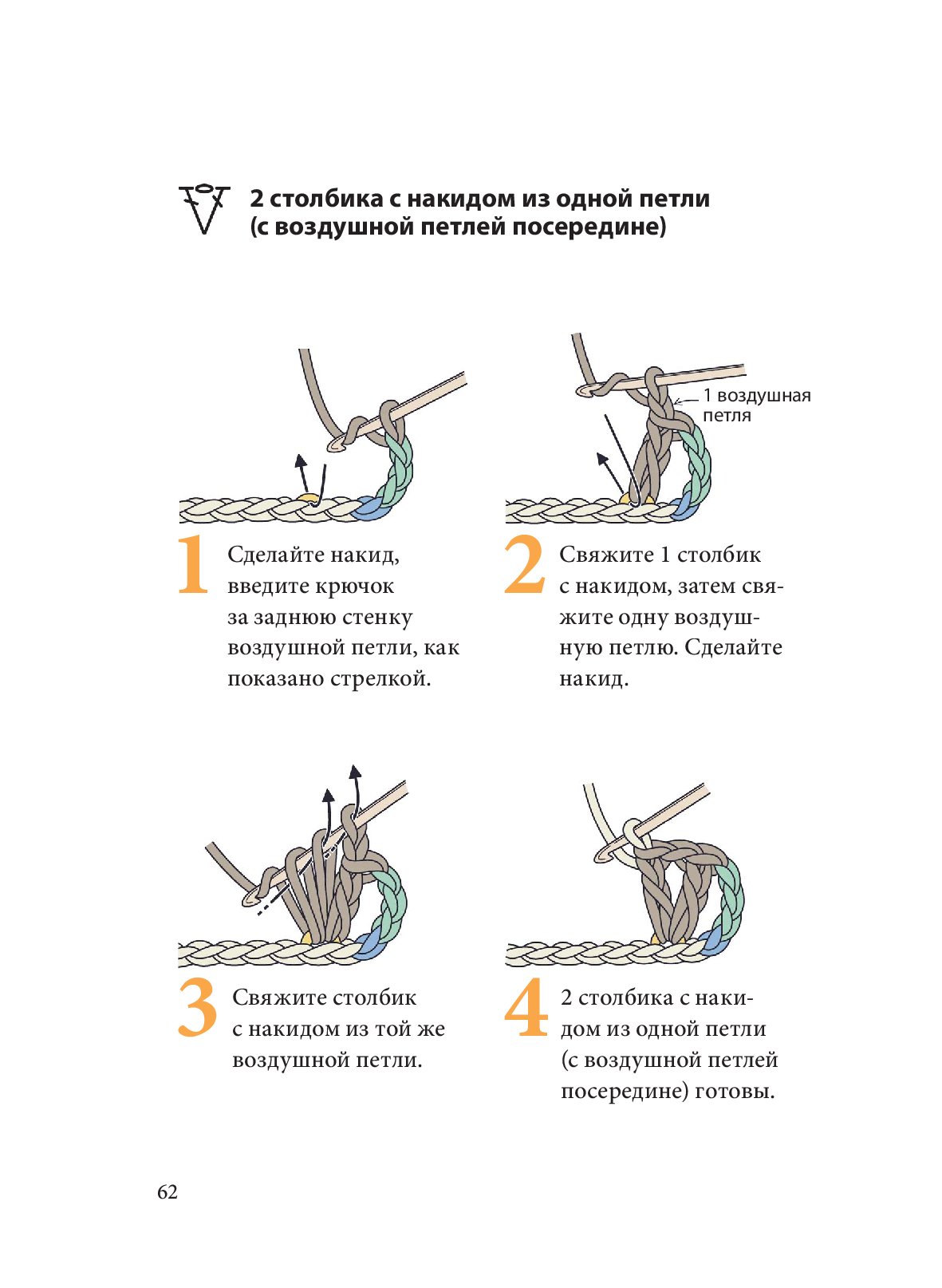 2 столбика с накидом из одной петли (с воздушной петлей посередине)

1 воздушная петля

1 Сделайте накид, введите крючок за заднюю стенку воздушной петли, как показано стрелкой.

2 Свяжите 1 столбик с накидом, затем свяжите одну воздушную петлю. Сделайте накид.

3 Свяжите столбик с накидом из той же воздушной петли.

4 2 столбика с накидом из одной петли (с воздушной петлей посередине) готовы.

62