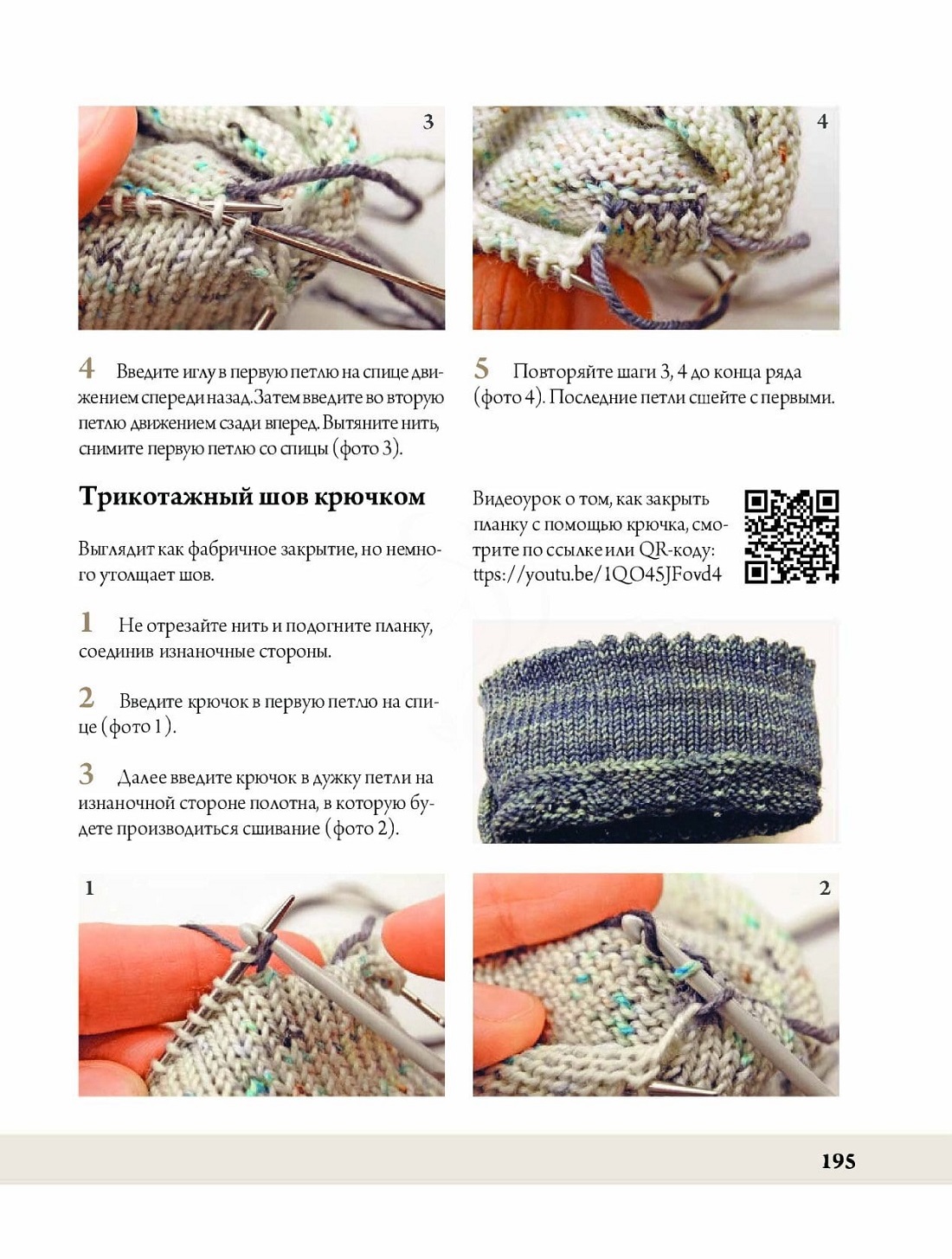 3

4

4 Введите иглу в первую петлю на спице движением спереди назад. Затем введите во вторую петлю движением сзади вперед. Вытяните нить, снимите первую петлю со спицы (фото 3).

5 Повторяйте шаги 3, 4 до конца ряда (фото 4). Последние петли сшейте с первыми.

Трикотажный шов крючком

Выглядит как фабричное закрытие, но немного утолщает шов.

1 Не отрезайте нить и подогните планку, соединив изнаночные стороны.

2 Введите крючок в первую петлю на спице (фото 1).

3 Далее введите крючок в дужку петли на изнаночной стороне полотна, в которую будете производиться сшивание (фото 2).

Видеоурок о том, как закрыть планку с помощью крючка, смотрите по ссылке или QR-коду: ttps://youtu.be/1QO45JFovd4

1

2

195