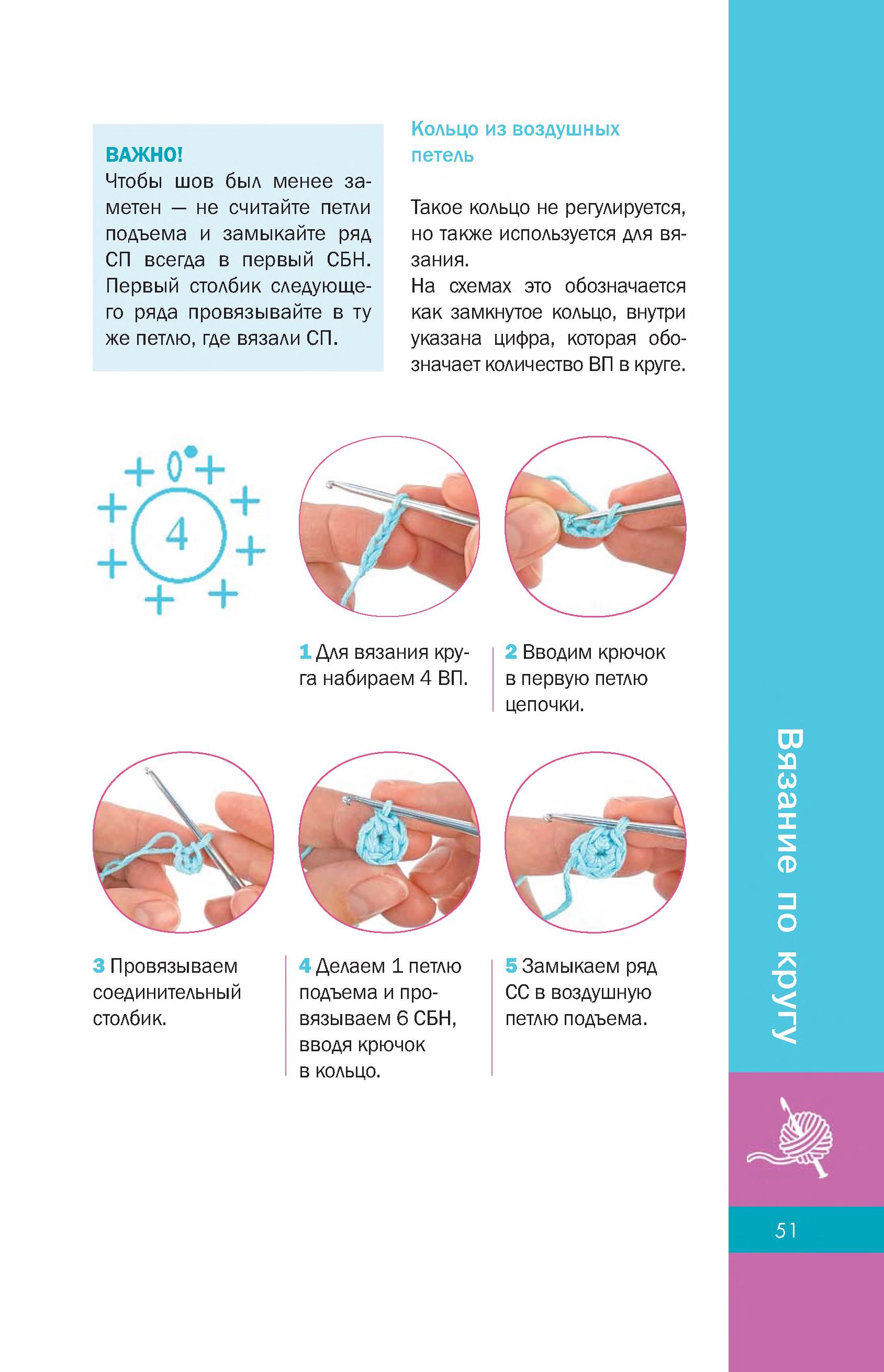 ВАЖНО!
Чтобы шов был менее заметен — не считайте петли подъема и замыкайте ряд СП всегда в первый СБН. Первый столбик следующего ряда провязывайте в ту же петлю, где вязали СП.

Кольцо из воздушных петель

Такое кольцо не регулируется, но также используется для вязания.
На схемах это обозначается как замкнутое кольцо, внутри указана цифра, которая обозначает количество ВП в круге.

4

1 Для вязания круга набираем 4 ВП.

2 Вводим крючок в первую петлю цепочки.

3 Провязываем соединительный столбик.

4 Делаем 1 петлю подъема и провязываем 6 СБН, вводя крючок в кольцо.

5 Замыкаем ряд СС в воздушную петлю подъема.

Вязание по кругу

51