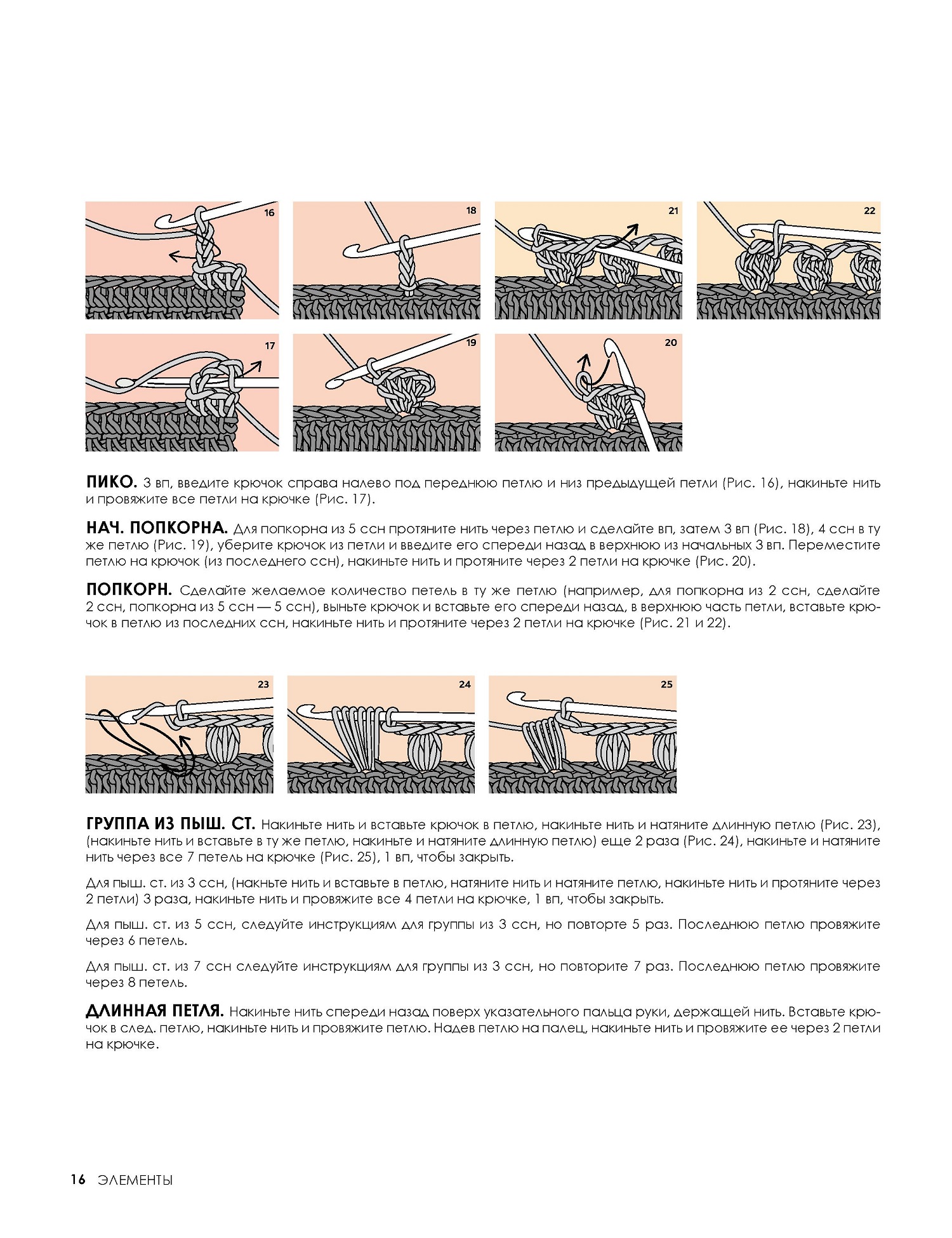 16

18

21

22

17

19

20

**ПИКО.** 3 вп, введите крючок справа налево под переднюю петлю и низ предыдущей петли (Рис. 16), накиньте нить и провяжите все петли на крючке (Рис. 17).

**НАЧ. ПОПКОРНА.** Для попкорна из 5 ссн протяните нить через петлю и сделайте вп, затем 3 вп (Рис. 18), 4 ссн в ту же петлю (Рис. 19), уберите крючок из петли и введите его спереди назад в верхнюю из начальных 3 вп. Переместите петлю на крючок (из последнего ссн), накиньте нить и протяните через 2 петли на крючке (Рис. 20).

**ПОПКОРН.** Сделайте желаемое количество петель в ту же петлю (например, для попкорна из 2 ссн, сделайте 2 ссн, попкорна из 5 ссн — 5 ссн), выньте крючок и вставьте его спереди назад, в верхнюю часть петли, вставьте крючок в петлю из последних ссн, накиньте нить и протяните через 2 петли на крючке (Рис. 21 и 22).

23

24

25

**ГРУППА ИЗ ПЫШ. СТ.** Накиньте нить и вставьте крючок в петлю, накиньте нить и натяните длинную петлю (Рис. 23), (накиньте нить и вставьте в ту же петлю, накиньте и натяните длинную петлю) еще 2 раза (Рис. 24), накиньте и натяните нить через все 7 петель на крючке (Рис. 25), 1 вп, чтобы закрыть.

Для пыш. ст. из 3 ссн, (накньте нить и вставьте в петлю, натяните нить и натяните петлю, накиньте нить и протяните через 2 петли) 3 раза, накиньте нить и провяжите все 4 петли на крючке, 1 вп, чтобы закрыть.

Для пыш. ст. из 5 ссн, следуйте инструкциям для группы из 3 ссн, но повторте 5 раз. Последнюю петлю провяжите через 6 петель.

Для пыш. ст. из 7 ссн следуйте инструкциям для группы из 3 ссн, но повторите 7 раз. Последнюю петлю провяжите через 8 петель.

**ДЛИННАЯ ПЕТЛЯ.** Накиньте нить спереди назад поверх указательного пальца руки, держащей нить. Вставьте крючок в след. петлю, накиньте нить и провяжите петлю. Надев петлю на палец, накиньте нить и провяжите ее через 2 петли на крючке.

16 ЭЛЕМЕНТЫ