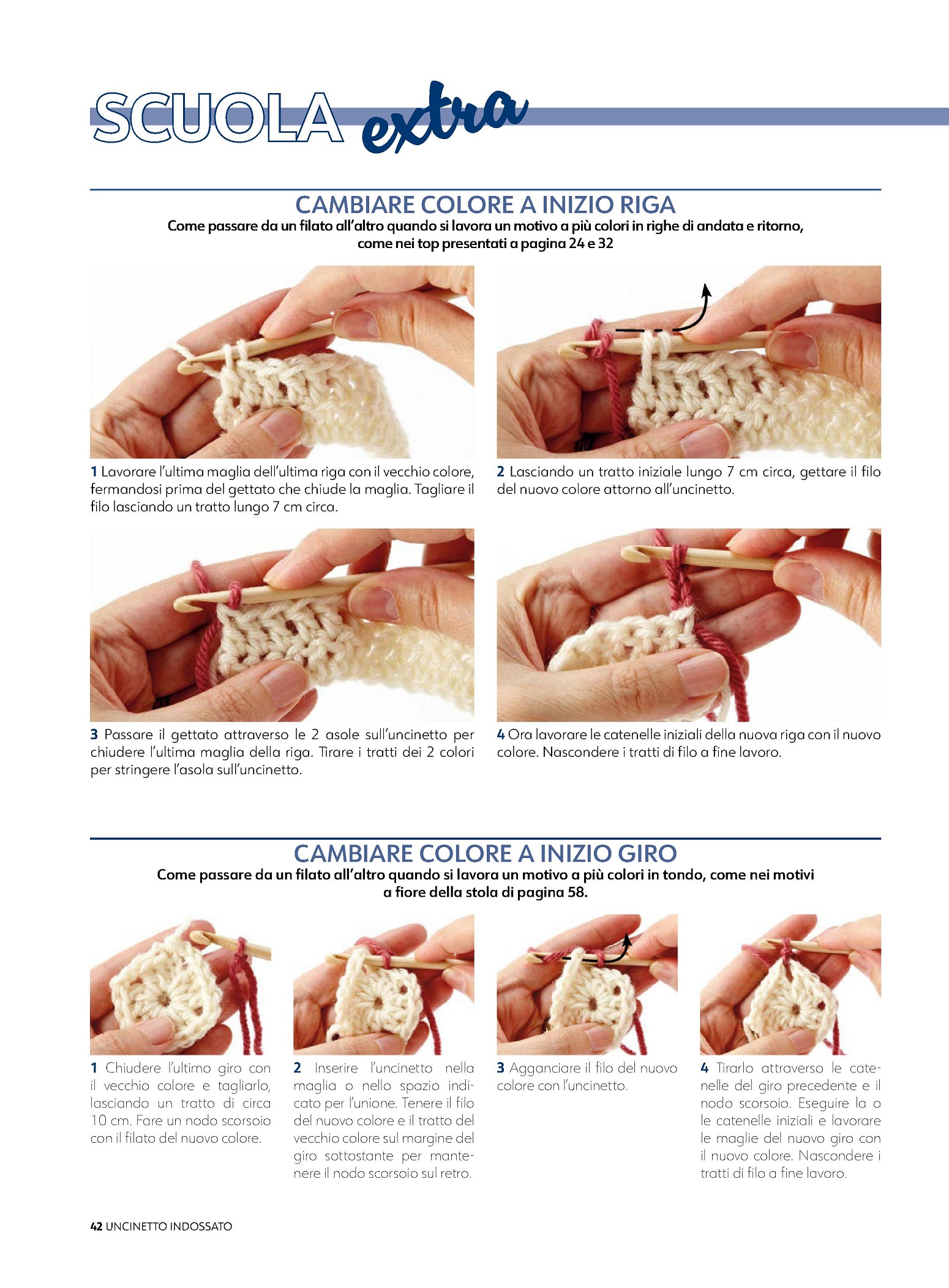 SCUOLA extra

CAMBIARE COLORE A INIZIO RIGA

Come passare da un filato all'altro quando si lavora un motivo a più colori in righe di andata e ritorno, come nei top presentati a pagina 24 e 32

1 Lavorare l'ultima maglia dell'ultima riga con il vecchio colore, fermandosi prima del gettato che chiude la maglia. Tagliare il filo lasciando un tratto lungo 7 cm circa.

2 Lasciando un tratto iniziale lungo 7 cm circa, gettare il filo del nuovo colore attorno all'uncinetto.

3 Passare il gettato attraverso le 2 asole sull'uncinetto per chiudere l'ultima maglia della riga. Tirare i tratti dei 2 colori per stringere l'asola sull'uncinetto.

4 Ora lavorare le catenelle iniziali della nuova riga con il nuovo colore. Nascondere i tratti di filo a fine lavoro.

CAMBIARE COLORE A INIZIO GIRO

Come passare da un filato all'altro quando si lavora un motivo a più colori in tondo, come nei motivi a fiore della stola di pagina 58.

1 Chiudere l'ultimo giro con il vecchio colore e tagliarlo, lasciando un tratto di circa 10 cm. Fare un nodo scorsoio con il filato del nuovo colore.

2 Inserire l'uncinetto nella maglia o nello spazio indicato per l'unione. Tenere il filo del nuovo colore e il tratto del vecchio colore sul margine del giro sottostante per mantenere il nodo scorsoio sul retro.

3 Agganciare il filo del nuovo colore con l'uncinetto.

4 Tirarlo attraverso le catenelle del giro precedente e il nodo scorsoio. Eseguire la o le catenelle iniziali e lavorare le maglie del nuovo giro con il nuovo colore. Nascondere i tratti di filo a fine lavoro.

42 UNCINETTO INDOSSATO