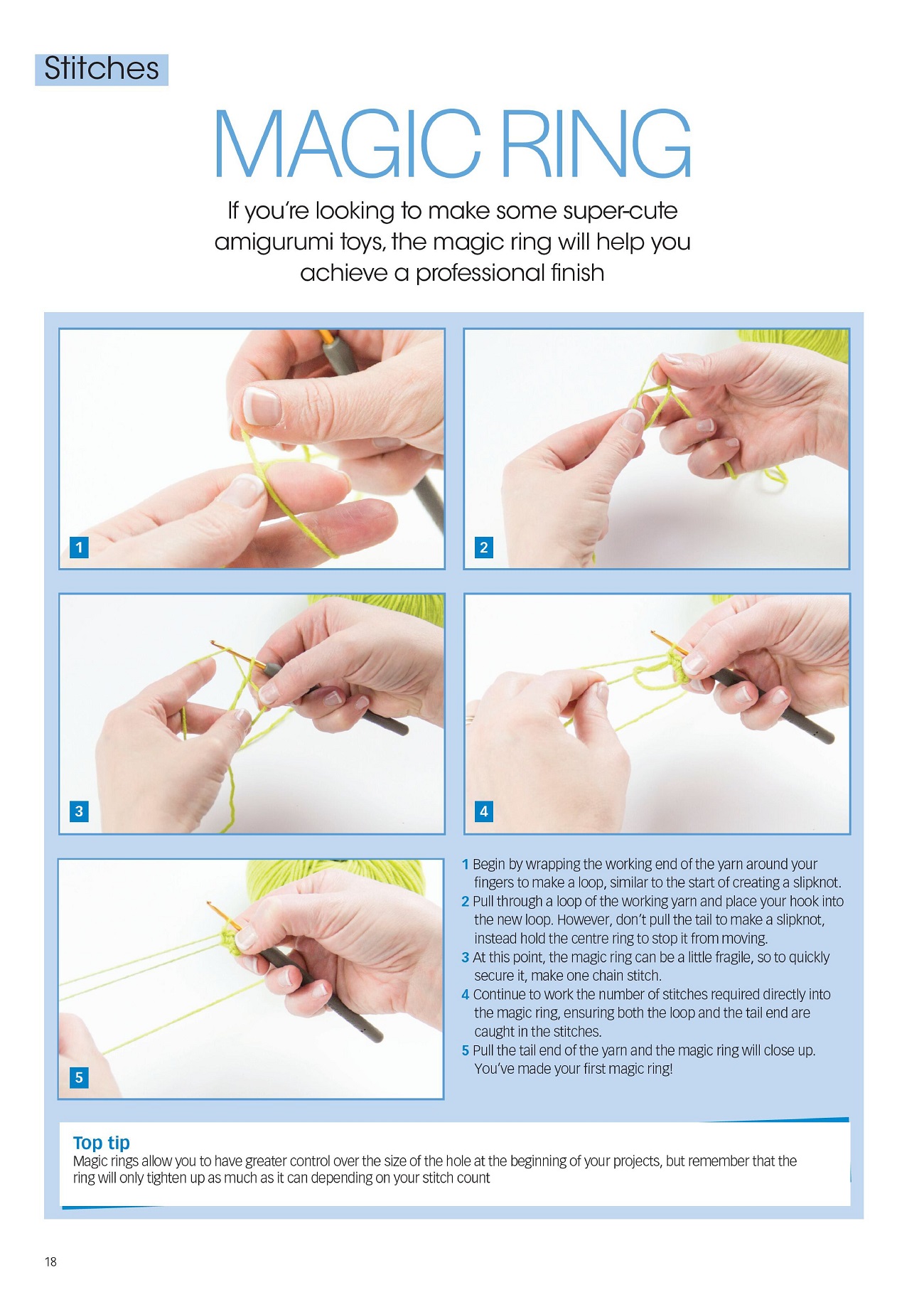 Stitches

MAGIC RING

If you're looking to make some super-cute amigurumi toys, the magic ring will help you achieve a professional finish

1

2

3

4

5

1 Begin by wrapping the working end of the yarn around your fingers to make a loop, similar to the start of creating a slipknot.
2 Pull through a loop of the working yarn and place your hook into the new loop. However, don't pull the tail to make a slipknot, instead hold the centre ring to stop it from moving.
3 At this point, the magic ring can be a little fragile, so to quickly secure it, make one chain stitch.
4 Continue to work the number of stitches required directly into the magic ring, ensuring both the loop and the tail end are caught in the stitches.
5 Pull the tail end of the yarn and the magic ring will close up. You've made your first magic ring!

Top tip
Magic rings allow you to have greater control over the size of the hole at the beginning of your projects, but remember that the ring will only tighten up as much as it can depending on your stitch count

18