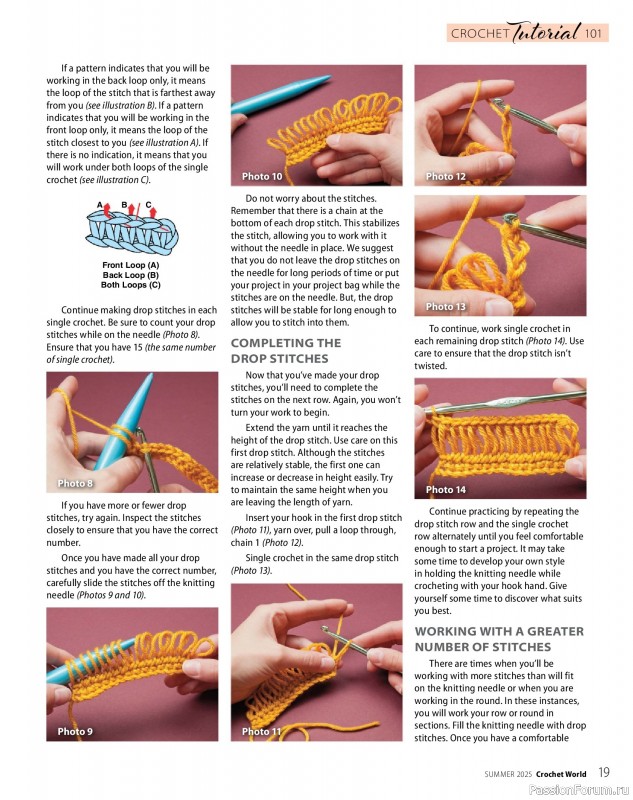 CROCHET Tutorial 101

If a pattern indicates that you will be working in the back loop only, it means the loop of the stitch that is farthest away from you (see illustration B). If a pattern indicates that you will be working in the front loop only, it means the loop of the stitch closest to you (see illustration A). If there is no indication, it means that you will work under both loops of the single crochet (see illustration C).

A B C

Front Loop (A)
Back Loop (B)
Both Loops (C)

Continue making drop stitches in each single crochet. Be sure to count your drop stitches while on the needle (Photo 8). Ensure that you have 15 (the same number of single crochet).

Photo 8

If you have more or fewer drop stitches, try again. Inspect the stitches closely to ensure that you have the correct number.

Once you have made all your drop stitches and you have the correct number, carefully slide the stitches off the knitting needle (Photos 9 and 10).

Photo 9

Photo 10

Do not worry about the stitches. Remember that there is a chain at the bottom of each drop stitch. This stabilizes the stitch, allowing you to work with it without the needle in place. We suggest that you do not leave the drop stitches on the needle for long periods of time or put your project in your project bag while the stitches are on the needle. But, the drop stitches will be stable for long enough to allow you to stitch into them.

COMPLETING THE DROP STITCHES

Now that you've made your drop stitches, you'll need to complete the stitches on the next row. Again, you won't turn your work to begin.

Extend the yarn until it reaches the height of the drop stitch. Use care on this first drop stitch. Although the stitches are relatively stable, the first one can increase or decrease in height easily. Try to maintain the same height when you are leaving the length of yarn.

Insert your hook in the first drop stitch (Photo 11), yarn over, pull a loop through, chain 1 (Photo 12).

Single crochet in the same drop stitch (Photo 13).

Photo 11

Photo 12

Photo 13

To continue, work single crochet in each remaining drop stitch (Photo 14). Use care to ensure that the drop stitch isn't twisted.

Photo 14

Continue practicing by repeating the drop stitch row and the single crochet row alternately until you feel comfortable enough to start a project. It may take some time to develop your own style in holding the knitting needle while crocheting with your hook hand. Give yourself some time to discover what suits you best.

WORKING WITH A GREATER NUMBER OF STITCHES

There are times when you'll be working with more stitches than will fit on the knitting needle or when you are working in the round. In these instances, you will work your row or round in sections. Fill the knitting needle with drop stitches. Once you have a comfortable

SUMMER 2025 Crochet World 19

PassionForum.ru