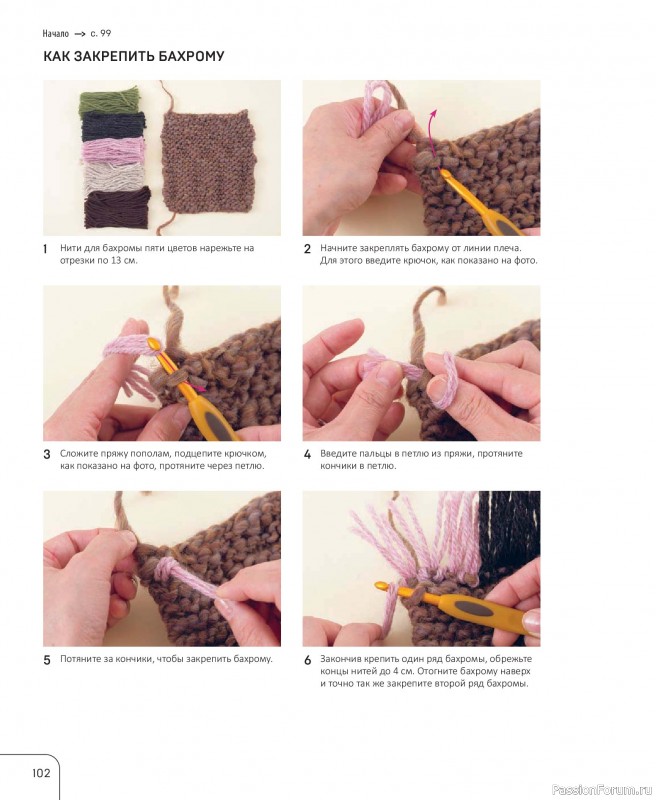 Начало → с. 99

КАК ЗАКРЕПИТЬ БАХРОМУ

1 Нити для бахромы пяти цветов нарежьте на отрезки по 13 см.

2 Начните закреплять бахрому от линии плеча. Для этого введите крючок, как показано на фото.

3 Сложите пряжу пополам, подцепите крючком, как показано на фото, протяните через петлю.

4 Введите пальцы в петлю из пряжи, протяните кончики в петлю.

5 Потяните за кончики, чтобы закрепить бахрому.

6 Закончив крепить один ряд бахромы, обрежьте концы нитей до 4 см. Отогните бахрому наверх и точно так же закрепите второй ряд бахромы.

102

PassionForum.ru