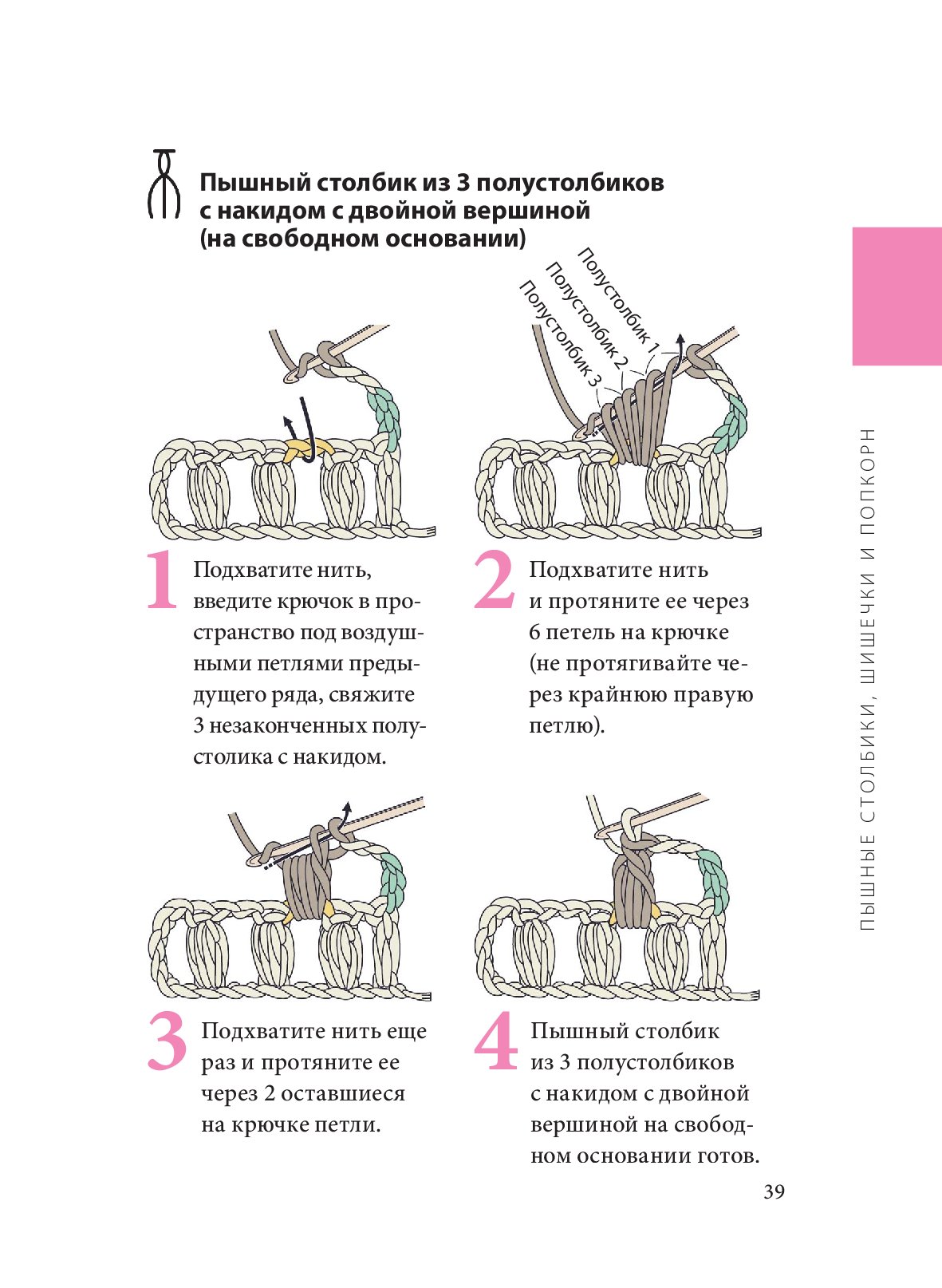 Пышный столбик из 3 полустолбиков с накидом с двойной вершиной (на свободном основании)

Полустолбик 1
Полустолбик 2
Полустолбик 3

1 Подхватите нить, введите крючок в пространство под воздушными петлями предыдущего ряда, свяжите 3 незаконченных полустолика с накидом.

2 Подхватите нить и протяните ее через 6 петель на крючке (не протягивайте через крайнюю правую петлю).

3 Подхватите нить еще раз и протяните ее через 2 оставшиеся на крючке петли.

4 Пышный столбик из 3 полустолбиков с накидом с двойной вершиной на свободном основании готов.

ПЫШНЫЕ СТОЛБИКИ, ШИШЕЧКИ И ПОПКОРН

39